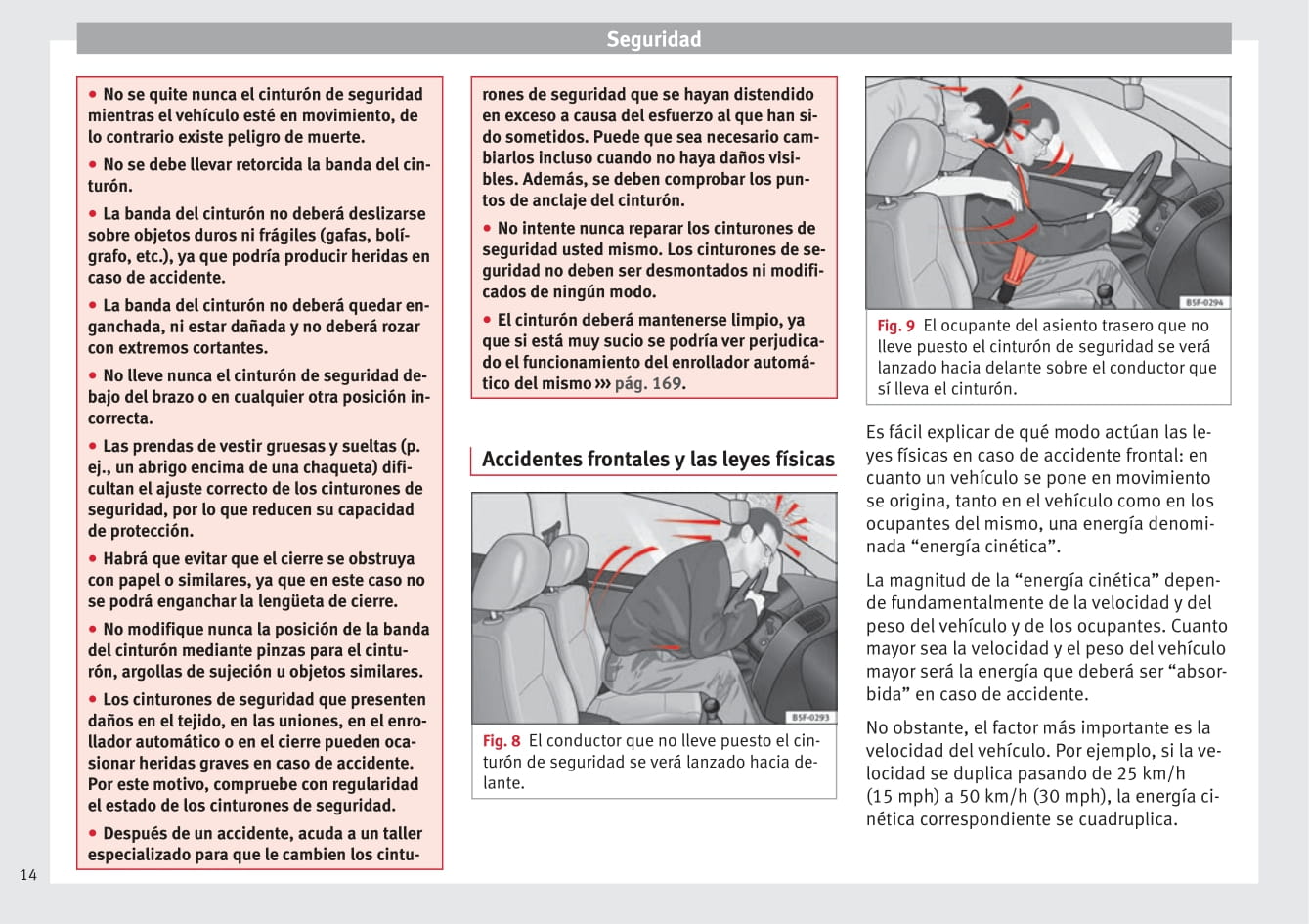 Seguridad

● No se quite nunca el cinturón de seguridad mientras el vehículo esté en movimiento, de lo contrario existe peligro de muerte.

● No se debe llevar retorcida la banda del cinturón.

● La banda del cinturón no deberá deslizarse sobre objetos duros ni frágiles (gafas, bolígrafo, etc.), ya que podría producir heridas en caso de accidente.

● La banda del cinturón no deberá quedar enganchada, ni estar dañada y no deberá rozar con extremos cortantes.

● No lleve nunca el cinturón de seguridad debajo del brazo o en cualquier otra posición incorrecta.

● Las prendas de vestir gruesas y sueltas (p. ej., un abrigo encima de una chaqueta) dificultan el ajuste correcto de los cinturones de seguridad, por lo que reducen su capacidad de protección.

● Habrá que evitar que el cierre se obstruya con papel o similares, ya que en este caso no se podrá enganchar la lengüeta de cierre.

● No modifique nunca la posición de la banda del cinturón mediante pinzas para el cinturón, argollas de sujeción u objetos similares.

● Los cinturones de seguridad que presenten daños en el tejido, en las uniones, en el enrollador automático o en el cierre pueden ocasionar heridas graves en caso de accidente. Por este motivo, compruebe con regularidad el estado de los cinturones de seguridad.

● Después de un accidente, acuda a un taller especializado para que le cambien los cinturones de seguridad que se hayan distendido en exceso a causa del esfuerzo al que han sido sometidos. Puede que sea necesario cambiarlos incluso cuando no haya daños visibles. Además, se deben comprobar los puntos de anclaje del cinturón.

● No intente nunca reparar los cinturones de seguridad usted mismo. Los cinturones de seguridad no deben ser desmontados ni modificados de ningún modo.

● El cinturón deberá mantenerse limpio, ya que si está muy sucio se podría ver perjudicado el funcionamiento del enrollador automático del mismo ››› pág. 169.

Accidentes frontales y las leyes físicas

B5F-0293

Fig. 8 El conductor que no lleve puesto el cinturón de seguridad se verá lanzado hacia delante.

B5F-0294

Fig. 9 El ocupante del asiento trasero que no lleve puesto el cinturón de seguridad se verá lanzado hacia delante sobre el conductor que sí lleva el cinturón.

Es fácil explicar de qué modo actúan las leyes físicas en caso de accidente frontal: en cuanto un vehículo se pone en movimiento se origina, tanto en el vehículo como en los ocupantes del mismo, una energía denominada “energía cinética”.

La magnitud de la “energía cinética” depende fundamentalmente de la velocidad y del peso del vehículo y de los ocupantes. Cuanto mayor sea la velocidad y el peso del vehículo mayor será la energía que deberá ser “absorbida” en caso de accidente.

No obstante, el factor más importante es la velocidad del vehículo. Por ejemplo, si la velocidad se duplica pasando de 25 km/h (15 mph) a 50 km/h (30 mph), la energía cinética correspondiente se cuadruplica.

14