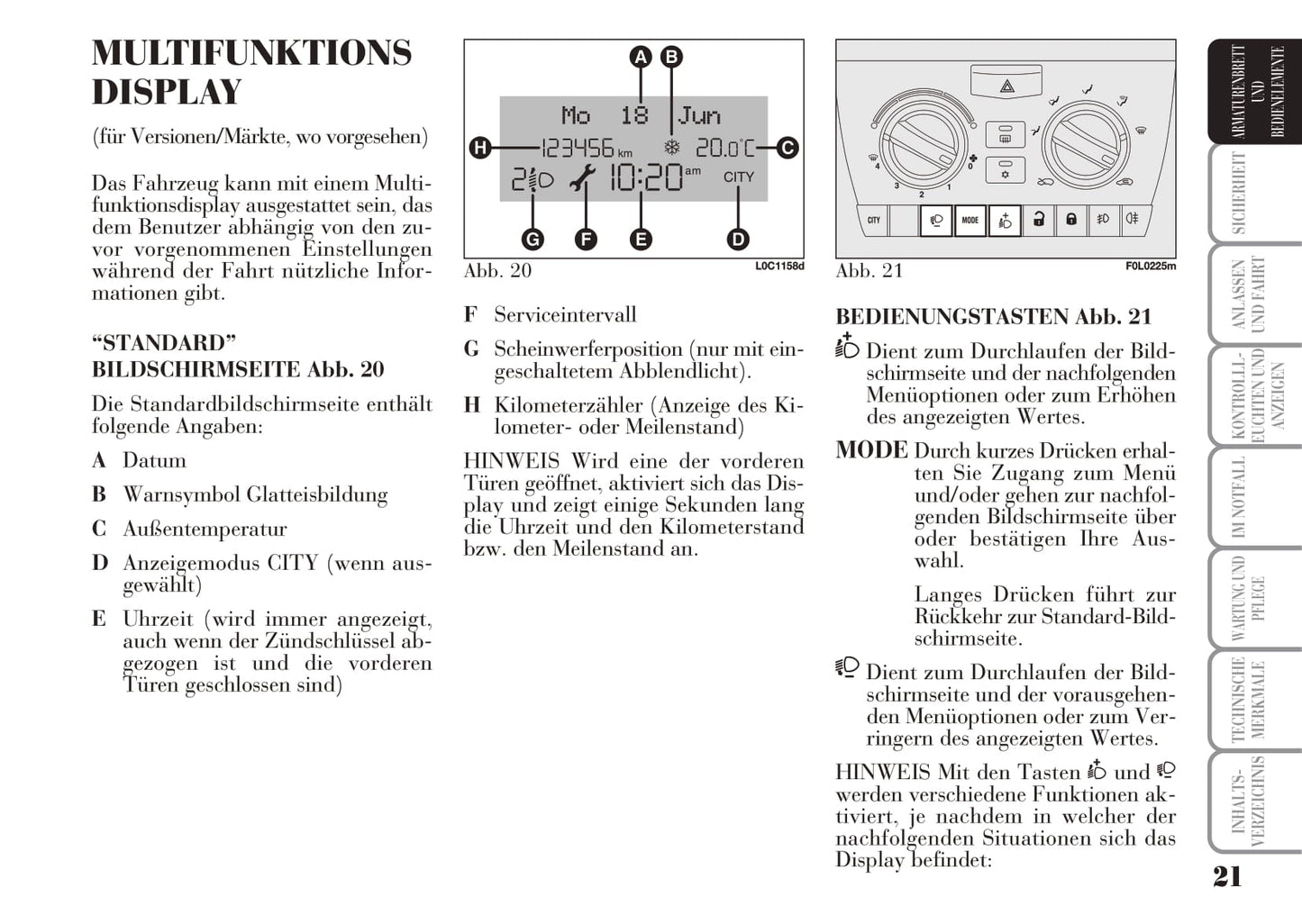 MULTIFUNKTIONS DISPLAY

(für Versionen/Märkte, wo vorgesehen)

Das Fahrzeug kann mit einem Multifunktionsdisplay ausgestattet sein, das dem Benutzer abhängig von den zuvor vorgenommenen Einstellungen während der Fahrt nützliche Informationen gibt.

“STANDARD” BILDSCHIRMSEITE Abb. 20

Die Standardbildschirmseite enthält folgende Angaben:

A Datum

B Warnsymbol Glatteisbildung

C Außentemperatur

D Anzeigemodus CITY (wenn ausgewählt)

E Uhrzeit (wird immer angezeigt, auch wenn der Zündschlüssel abgezogen ist und die vorderen Türen geschlossen sind)

A B
Mo 18 Jun
H 123456 km 20.0°C C
2 10:20 am CITY
G F E D
Abb. 20 L0C1158d

F Serviceintervall

G Scheinwerferposition (nur mit eingeschaltetem Abblendlicht).

H Kilometerzähler (Anzeige des Kilometer- oder Meilenstand)

HINWEIS Wird eine der vorderen Türen geöffnet, aktiviert sich das Display und zeigt einige Sekunden lang die Uhrzeit und den Kilometerstand bzw. den Meilenstand an.

4 3 2 1 0
CITY MODE
Abb. 21 F0L0225m

BEDIENUNGSTASTEN Abb. 21

Dient zum Durchlaufen der Bildschirmseite und der nachfolgenden Menüoptionen oder zum Erhöhen des angezeigten Wertes.

MODE Durch kurzes Drücken erhalten Sie Zugang zum Menü und/oder gehen zur nachfolgenden Bildschirmseite über oder bestätigen Ihre Auswahl.

Langes Drücken führt zur Rückkehr zur Standard-Bildschirmseite.

Dient zum Durchlaufen der Bildschirmseite und der vorausgehenden Menüoptionen oder zum Verringern des angezeigten Wertes.

HINWEIS Mit den Tasten und werden verschiedene Funktionen aktiviert, je nachdem in welcher der nachfolgenden Situationen sich das Display befindet:

ARMATURENBRETT UND BEDIENELEMENTE
SICHERHEIT
ANLASSEN UND FAHRT
KONTROLL-LEUCHTEN UND ANZEIGEN
IM NOTFALL
WARTUNG UND PFLEGE
TECHNISCHE MERKMALE
INHALTS-VERZEICHNIS

21