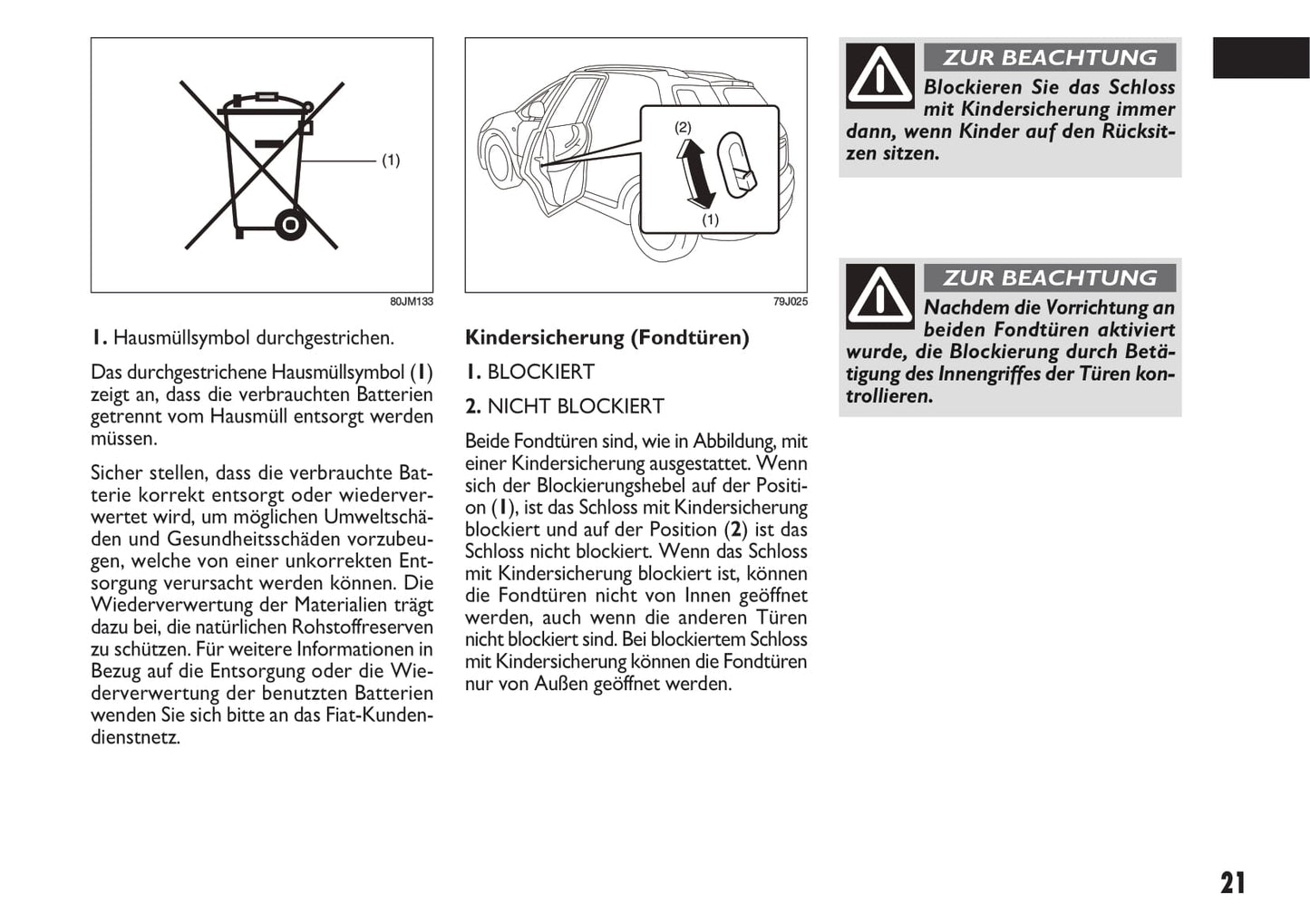 (1)

80JM133

1. Hausmüllsymbol durchgestrichen.

Das durchgestrichene Hausmüllsymbol (1) zeigt an, dass die verbrauchten Batterien getrennt vom Hausmüll entsorgt werden müssen.

Sicher stellen, dass die verbrauchte Batterie korrekt entsorgt oder wiederverwertet wird, um möglichen Umweltschäden und Gesundheitsschäden vorzubeugen, welche von einer unkorrekten Entsorgung verursacht werden können. Die Wiederverwertung der Materialien trägt dazu bei, die natürlichen Rohstoffreserven zu schützen. Für weitere Informationen in Bezug auf die Entsorgung oder die Wiederverwertung der benutzten Batterien wenden Sie sich bitte an das Fiat-Kundendienstnetz.

(2)

(1)

79J025

Kindersicherung (Fondtüren)

1. BLOCKIERT

2. NICHT BLOCKIERT

Beide Fondtüren sind, wie in Abbildung, mit einer Kindersicherung ausgestattet. Wenn sich der Blockierungshebel auf der Position (1), ist das Schloss mit Kindersicherung blockiert und auf der Position (2) ist das Schloss nicht blockiert. Wenn das Schloss mit Kindersicherung blockiert ist, können die Fondtüren nicht von Innen geöffnet werden, auch wenn die anderen Türen nicht blockiert sind. Bei blockiertem Schloss mit Kindersicherung können die Fondtüren nur von Außen geöffnet werden.

ZUR BEACHTUNG

Blockieren Sie das Schloss mit Kindersicherung immer dann, wenn Kinder auf den Rücksitzen sitzen.

ZUR BEACHTUNG

Nachdem die Vorrichtung an beiden Fondtüren aktiviert wurde, die Blockierung durch Betätigung des Innengriffes der Türen kontrollieren.

21