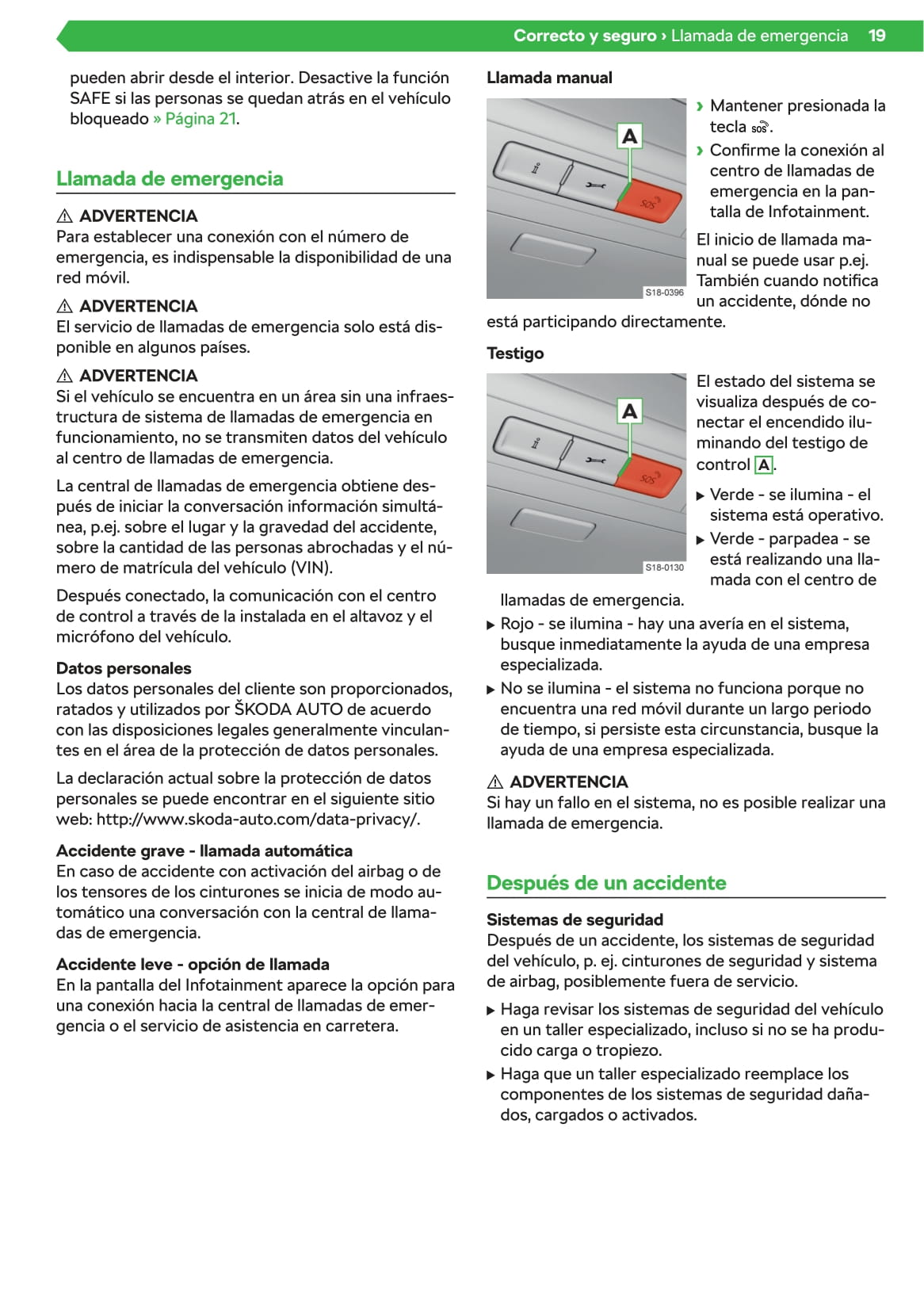 Correcto y seguro › Llamada de emergencia 19

pueden abrir desde el interior. Desactive la función SAFE si las personas se quedan atrás en el vehículo bloqueado » Página 21.

Llamada de emergencia

⚠ ADVERTENCIA
Para establecer una conexión con el número de emergencia, es indispensable la disponibilidad de una red móvil.

⚠ ADVERTENCIA
El servicio de llamadas de emergencia solo está disponible en algunos países.

⚠ ADVERTENCIA
Si el vehículo se encuentra en un área sin una infraestructura de sistema de llamadas de emergencia en funcionamiento, no se transmiten datos del vehículo al centro de llamadas de emergencia.

La central de llamadas de emergencia obtiene después de iniciar la conversación información simultánea, p.ej. sobre el lugar y la gravedad del accidente, sobre la cantidad de las personas abrochadas y el número de matrícula del vehículo (VIN).

Después conectado, la comunicación con el centro de control a través de la instalada en el altavoz y el micrófono del vehículo.

Datos personales
Los datos personales del cliente son proporcionados, ratados y utilizados por ŠKODA AUTO de acuerdo con las disposiciones legales generalmente vinculantes en el área de la protección de datos personales.

La declaración actual sobre la protección de datos personales se puede encontrar en el siguiente sitio web: http://www.skoda-auto.com/data-privacy/.

Accidente grave - llamada automática
En caso de accidente con activación del airbag o de los tensores de los cinturones se inicia de modo automático una conversación con la central de llamadas de emergencia.

Accidente leve - opción de llamada
En la pantalla del Infotainment aparece la opción para una conexión hacia la central de llamadas de emergencia o el servicio de asistencia en carretera.

Llamada manual

A
SOS
S18-0396

› Mantener presionada la tecla SOS.
› Confirme la conexión al centro de llamadas de emergencia en la pantalla de Infotainment.

El inicio de llamada manual se puede usar p.ej. También cuando notifica un accidente, dónde no está participando directamente.

Testigo

A
SOS
S18-0130

El estado del sistema se visualiza después de conectar el encendido iluminando del testigo de control A.

▶ Verde - se ilumina - el sistema está operativo.
▶ Verde - parpadea - se está realizando una llamada con el centro de llamadas de emergencia.
▶ Rojo - se ilumina - hay una avería en el sistema, busque inmediatamente la ayuda de una empresa especializada.
▶ No se ilumina - el sistema no funciona porque no encuentra una red móvil durante un largo periodo de tiempo, si persiste esta circunstancia, busque la ayuda de una empresa especializada.

⚠ ADVERTENCIA
Si hay un fallo en el sistema, no es posible realizar una llamada de emergencia.

Después de un accidente

Sistemas de seguridad
Después de un accidente, los sistemas de seguridad del vehículo, p. ej. cinturones de seguridad y sistema de airbag, posiblemente fuera de servicio.

▶ Haga revisar los sistemas de seguridad del vehículo en un taller especializado, incluso si no se ha producido carga o tropiezo.
▶ Haga que un taller especializado reemplace los componentes de los sistemas de seguridad dañados, cargados o activados.