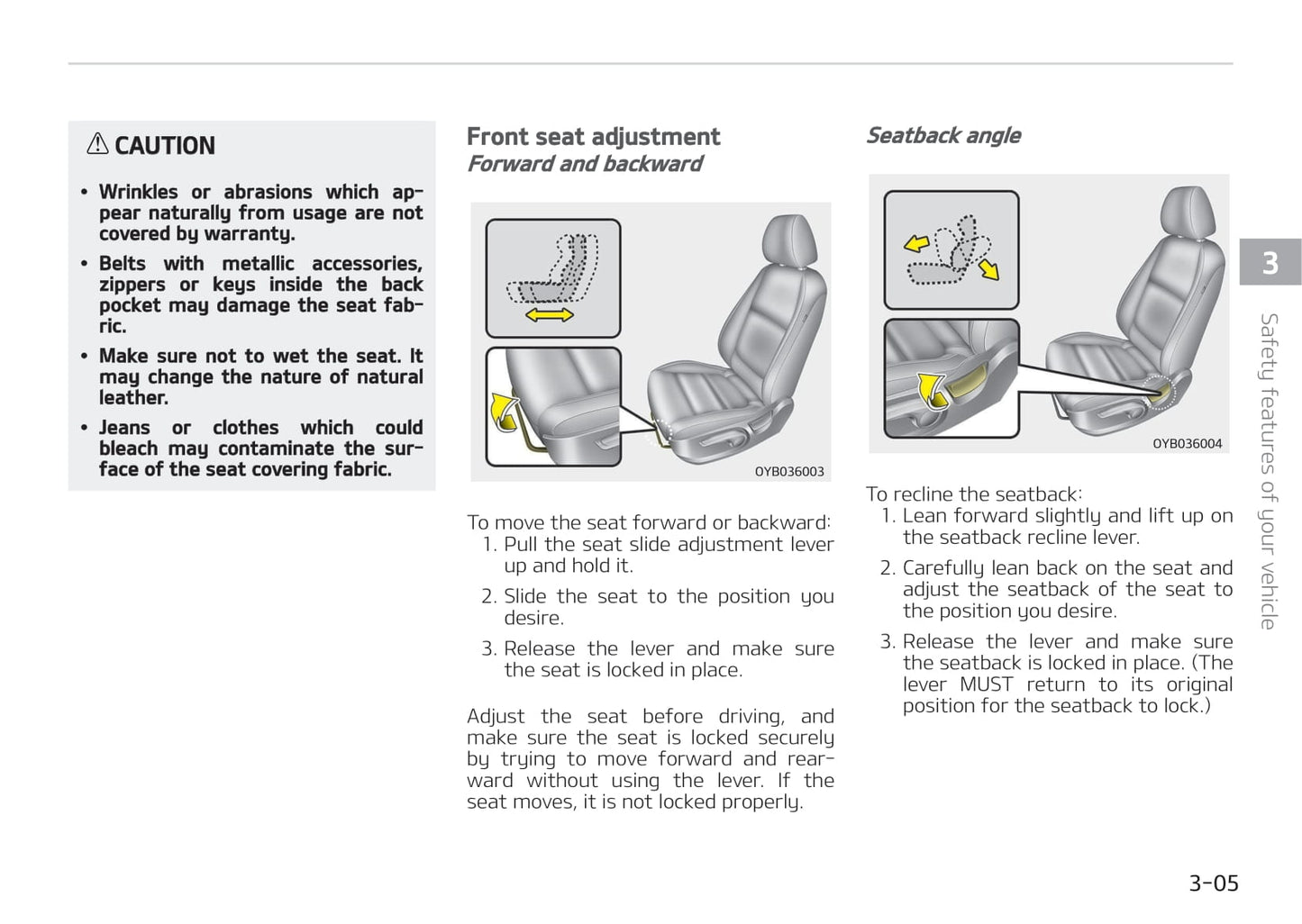 ⚠ CAUTION

• Wrinkles or abrasions which appear naturally from usage are not covered by warranty.

• Belts with metallic accessories, zippers or keys inside the back pocket may damage the seat fabric.

• Make sure not to wet the seat. It may change the nature of natural leather.

• Jeans or clothes which could bleach may contaminate the surface of the seat covering fabric.

Front seat adjustment
Forward and backward

OYB036003

To move the seat forward or backward:
1. Pull the seat slide adjustment lever up and hold it.
2. Slide the seat to the position you desire.
3. Release the lever and make sure the seat is locked in place.

Adjust the seat before driving, and make sure the seat is locked securely by trying to move forward and rearward without using the lever. If the seat moves, it is not locked properly.

Seatback angle

OYB036004

To recline the seatback:
1. Lean forward slightly and lift up on the seatback recline lever.
2. Carefully lean back on the seat and adjust the seatback of the seat to the position you desire.
3. Release the lever and make sure the seatback is locked in place. (The lever MUST return to its original position for the seatback to lock.)

3

Safety features of your vehicle

3-05