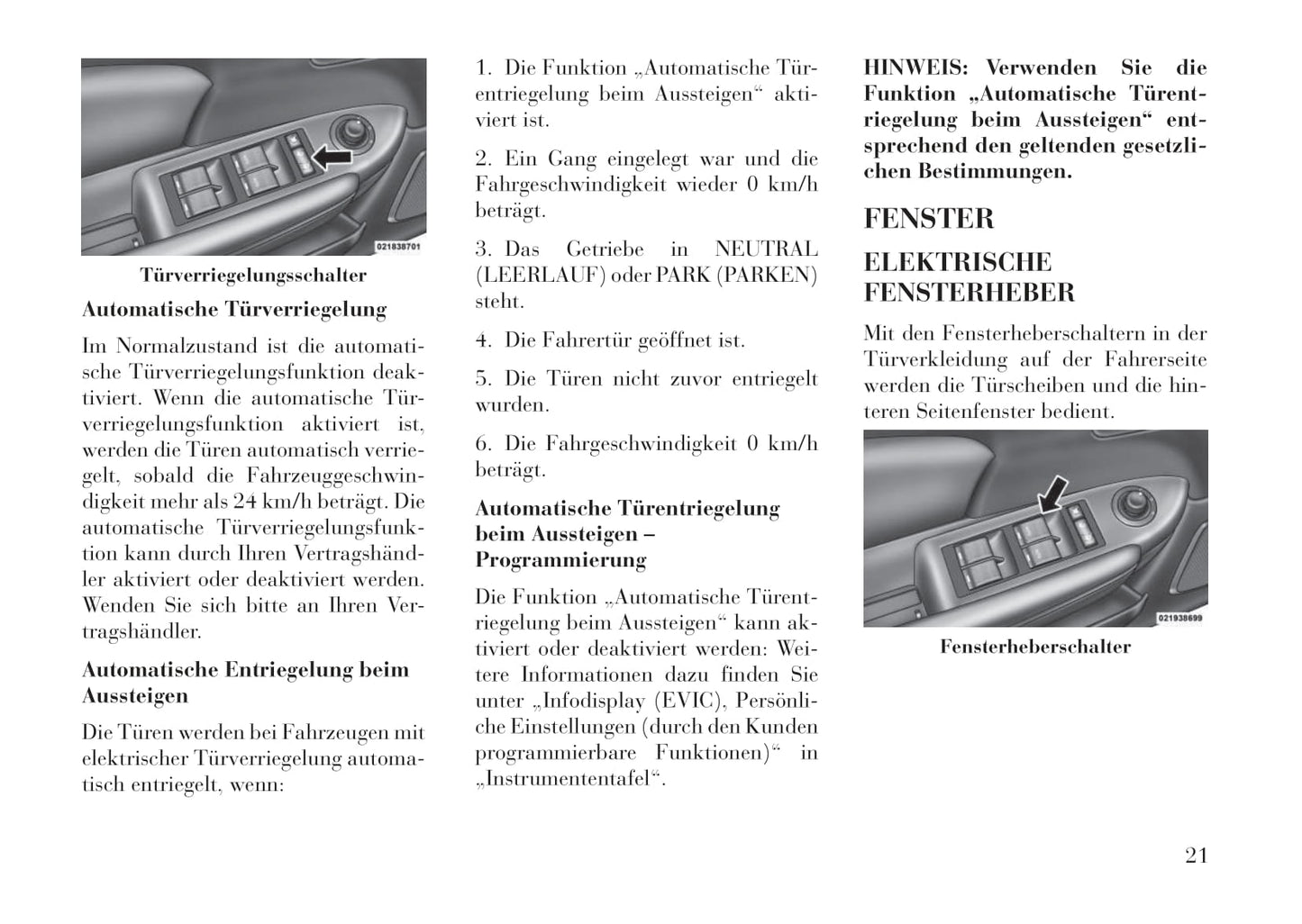 021838701

Türverriegelungsschalter

Automatische Türverriegelung

Im Normalzustand ist die automatische Türverriegelungsfunktion deaktiviert. Wenn die automatische Türverriegelungsfunktion aktiviert ist, werden die Türen automatisch verriegelt, sobald die Fahrzeuggeschwindigkeit mehr als 24 km/h beträgt. Die automatische Türverriegelungsfunktion kann durch Ihren Vertragshändler aktiviert oder deaktiviert werden. Wenden Sie sich bitte an Ihren Vertragshändler.

Automatische Entriegelung beim Aussteigen

Die Türen werden bei Fahrzeugen mit elektrischer Türverriegelung automatisch entriegelt, wenn:

1. Die Funktion „Automatische Türentriegelung beim Aussteigen“ aktiviert ist.

2. Ein Gang eingelegt war und die Fahrgeschwindigkeit wieder 0 km/h beträgt.

3. Das Getriebe in NEUTRAL (LEERLAUF) oder PARK (PARKEN) steht.

4. Die Fahrertür geöffnet ist.

5. Die Türen nicht zuvor entriegelt wurden.

6. Die Fahrgeschwindigkeit 0 km/h beträgt.

Automatische Türentriegelung beim Aussteigen – Programmierung

Die Funktion „Automatische Türentriegelung beim Aussteigen“ kann aktiviert oder deaktiviert werden: Weitere Informationen dazu finden Sie unter „Infodisplay (EVIC), Persönliche Einstellungen (durch den Kunden programmierbare Funktionen)“ in „Instrumententafel“.

HINWEIS: Verwenden Sie die Funktion „Automatische Türentriegelung beim Aussteigen“ entsprechend den geltenden gesetzlichen Bestimmungen.

FENSTER

ELEKTRISCHE FENSTERHEBER

Mit den Fensterheberschaltern in der Türverkleidung auf der Fahrerseite werden die Türscheiben und die hinteren Seitenfenster bedient.

021938699

Fensterheberschalter

21