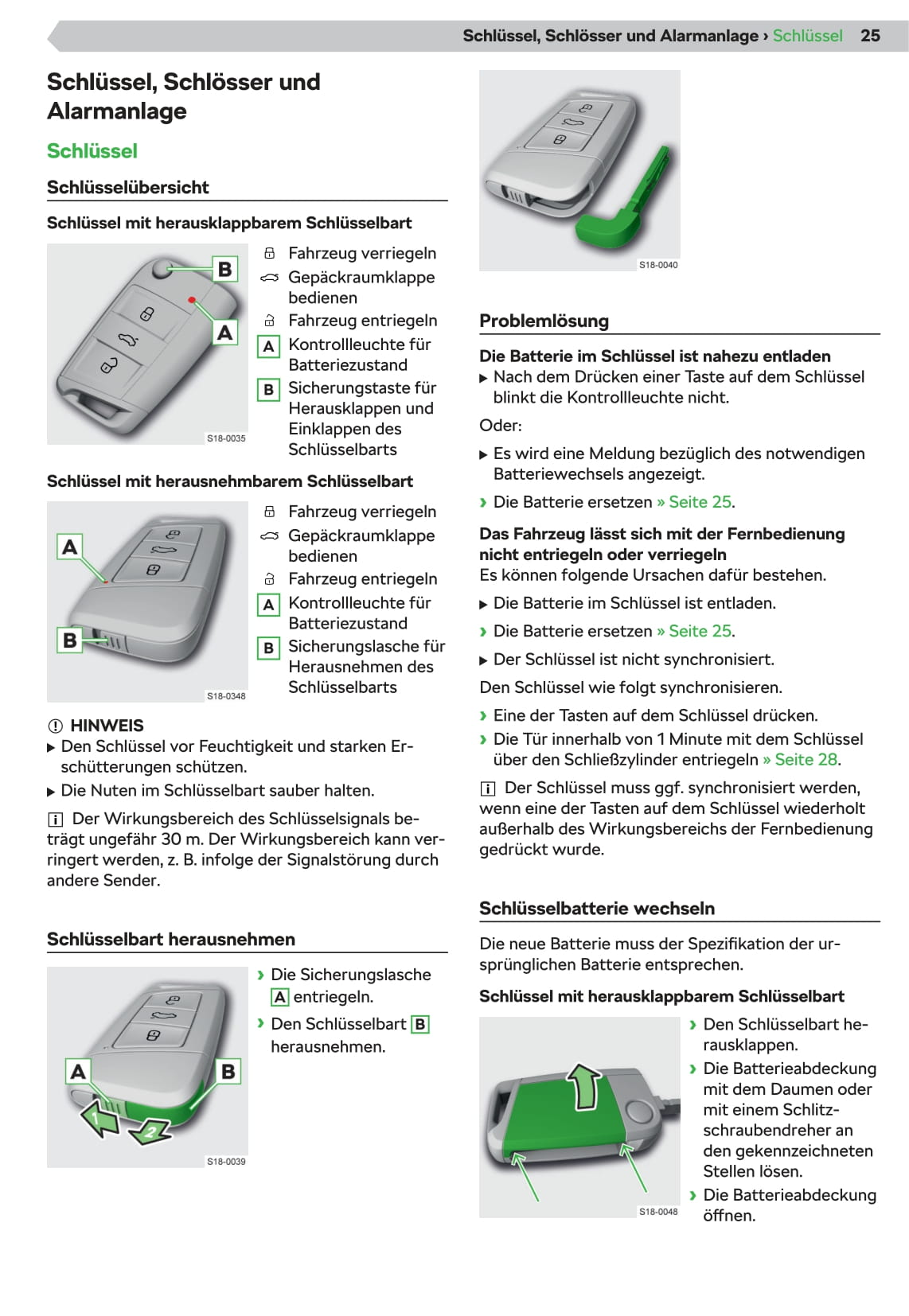 Schlüssel, Schlösser und Alarmanlage › Schlüssel 25

Schlüssel, Schlösser und Alarmanlage

Schlüssel

Schlüsselübersicht

Schlüssel mit herausklappbarem Schlüsselbart

B
A
S18-0035

Fahrzeug verriegeln
Gepäckraumklappe bedienen
Fahrzeug entriegeln
A Kontrollleuchte für Batteriezustand
B Sicherungstaste für Herausklappen und Einklappen des Schlüsselbarts

Schlüssel mit herausnehmbarem Schlüsselbart

A
B
S18-0348

Fahrzeug verriegeln
Gepäckraumklappe bedienen
Fahrzeug entriegeln
A Kontrollleuchte für Batteriezustand
B Sicherungslasche für Herausnehmen des Schlüsselbarts

HINWEIS
▶ Den Schlüssel vor Feuchtigkeit und starken Erschütterungen schützen.
▶ Die Nuten im Schlüsselbart sauber halten.

Der Wirkungsbereich des Schlüsselsignals beträgt ungefähr 30 m. Der Wirkungsbereich kann verringert werden, z. B. infolge der Signalstörung durch andere Sender.

Schlüsselbart herausnehmen

A
B
1
2
S18-0039

› Die Sicherungslasche A entriegeln.
› Den Schlüsselbart B herausnehmen.

S18-0040

Problemlösung

Die Batterie im Schlüssel ist nahezu entladen
▶ Nach dem Drücken einer Taste auf dem Schlüssel blinkt die Kontrollleuchte nicht.
Oder:
▶ Es wird eine Meldung bezüglich des notwendigen Batteriewechsels angezeigt.
› Die Batterie ersetzen » Seite 25.

Das Fahrzeug lässt sich mit der Fernbedienung nicht entriegeln oder verriegeln
Es können folgende Ursachen dafür bestehen.
▶ Die Batterie im Schlüssel ist entladen.
› Die Batterie ersetzen » Seite 25.
▶ Der Schlüssel ist nicht synchronisiert.
Den Schlüssel wie folgt synchronisieren.
› Eine der Tasten auf dem Schlüssel drücken.
› Die Tür innerhalb von 1 Minute mit dem Schlüssel über den Schließzylinder entriegeln » Seite 28.

Der Schlüssel muss ggf. synchronisiert werden, wenn eine der Tasten auf dem Schlüssel wiederholt außerhalb des Wirkungsbereichs der Fernbedienung gedrückt wurde.

Schlüsselbatterie wechseln

Die neue Batterie muss der Spezifikation der ursprünglichen Batterie entsprechen.

Schlüssel mit herausklappbarem Schlüsselbart

S18-0048

› Den Schlüsselbart herausklappen.
› Die Batterieabdeckung mit dem Daumen oder mit einem Schlitzschraubendreher an den gekennzeichneten Stellen lösen.
› Die Batterieabdeckung öffnen.