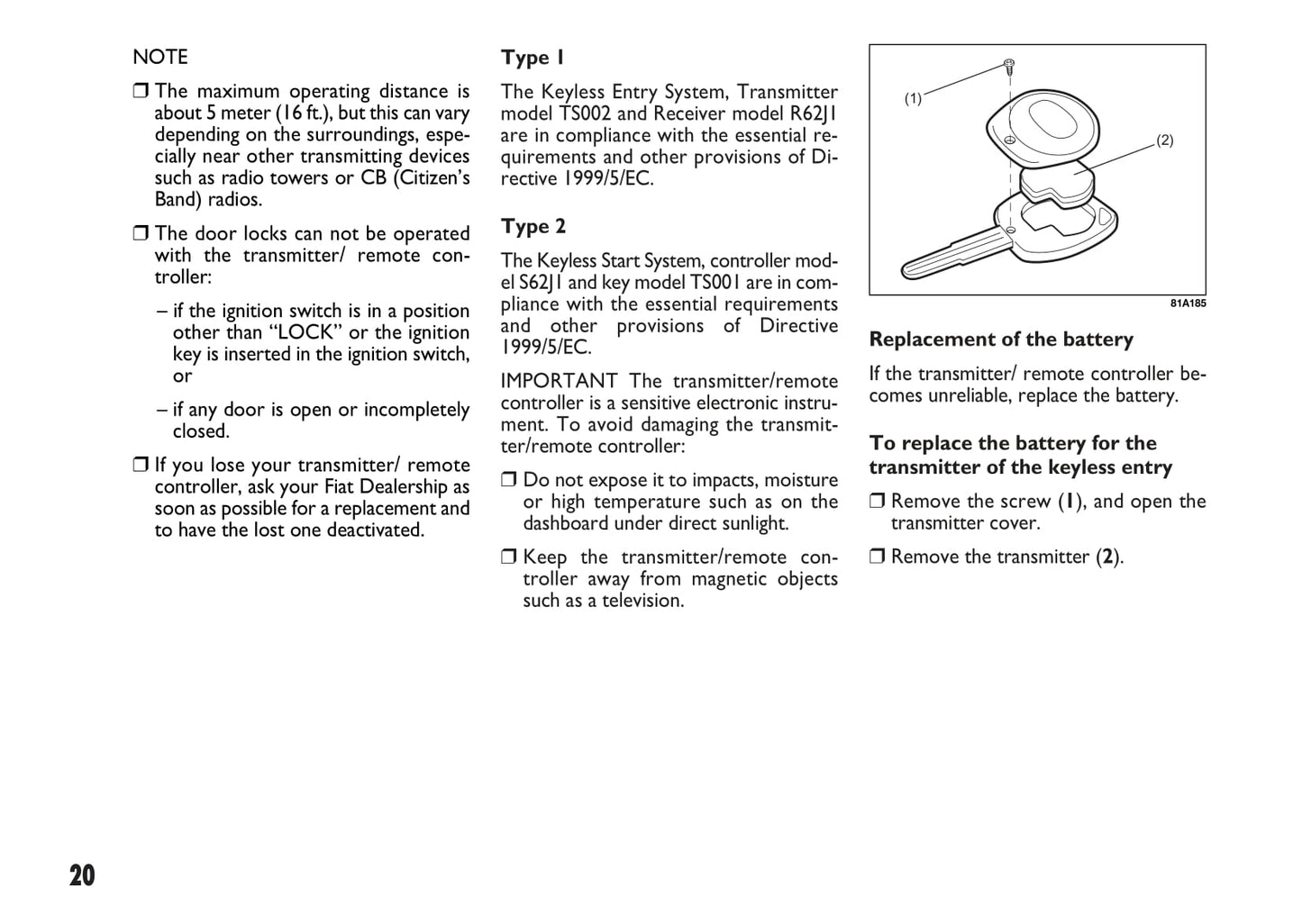 NOTE

❒ The maximum operating distance is about 5 meter (16 ft.), but this can vary depending on the surroundings, especially near other transmitting devices such as radio towers or CB (Citizen's Band) radios.

❒ The door locks can not be operated with the transmitter/ remote controller:

– if the ignition switch is in a position other than "LOCK" or the ignition key is inserted in the ignition switch, or

– if any door is open or incompletely closed.

❒ If you lose your transmitter/ remote controller, ask your Fiat Dealership as soon as possible for a replacement and to have the lost one deactivated.

Type 1

The Keyless Entry System, Transmitter model TS002 and Receiver model R62J1 are in compliance with the essential requirements and other provisions of Directive 1999/5/EC.

Type 2

The Keyless Start System, controller model S62J1 and key model TS001 are in compliance with the essential requirements and other provisions of Directive 1999/5/EC.

IMPORTANT The transmitter/remote controller is a sensitive electronic instrument. To avoid damaging the transmitter/remote controller:

❒ Do not expose it to impacts, moisture or high temperature such as on the dashboard under direct sunlight.

❒ Keep the transmitter/remote controller away from magnetic objects such as a television.

(1)
(2)
81A185

Replacement of the battery

If the transmitter/ remote controller becomes unreliable, replace the battery.

To replace the battery for the transmitter of the keyless entry

❒ Remove the screw (1), and open the transmitter cover.

❒ Remove the transmitter (2).

20