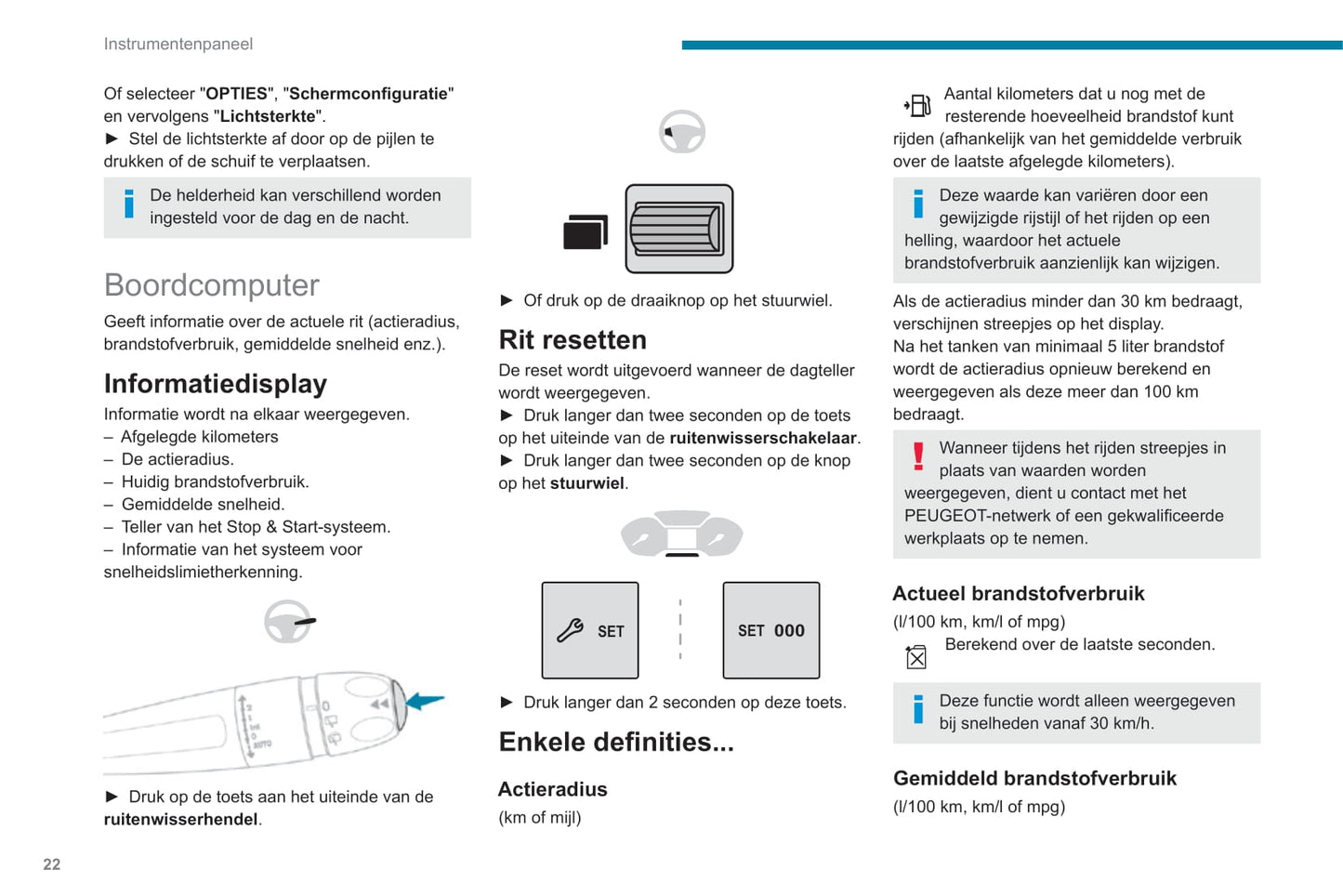 Instrumentenpaneel

Of selecteer "OPTIES", "Schermconfiguratie" en vervolgens "Lichtsterkte".
► Stel de lichtsterkte af door op de pijlen te drukken of de schuif te verplaatsen.

De helderheid kan verschillend worden ingesteld voor de dag en de nacht.

Boordcomputer

Geeft informatie over de actuele rit (actieradius, brandstofverbruik, gemiddelde snelheid enz.).

Informatiedisplay

Informatie wordt na elkaar weergegeven.
– Afgelegde kilometers
– De actieradius.
– Huidig brandstofverbruik.
– Gemiddelde snelheid.
– Teller van het Stop & Start-systeem.
– Informatie van het systeem voor snelheidslimietherkenning.

AUTO

► Druk op de toets aan het uiteinde van de ruitenwisserhendel.

► Of druk op de draaiknop op het stuurwiel.

Rit resetten

De reset wordt uitgevoerd wanneer de dagteller wordt weergegeven.
► Druk langer dan twee seconden op de toets op het uiteinde van de ruitenwisserschakelaar.
► Druk langer dan twee seconden op de knop op het stuurwiel.

SET

SET 000

► Druk langer dan 2 seconden op deze toets.

Enkele definities...

Actieradius

(km of mijl)

Aantal kilometers dat u nog met de resterende hoeveelheid brandstof kunt rijden (afhankelijk van het gemiddelde verbruik over de laatste afgelegde kilometers).

Deze waarde kan variëren door een gewijzigde rijstijl of het rijden op een helling, waardoor het actuele brandstofverbruik aanzienlijk kan wijzigen.

Als de actieradius minder dan 30 km bedraagt, verschijnen streepjes op het display.
Na het tanken van minimaal 5 liter brandstof wordt de actieradius opnieuw berekend en weergegeven als deze meer dan 100 km bedraagt.

Wanneer tijdens het rijden streepjes in plaats van waarden worden weergegeven, dient u contact met het PEUGEOT-netwerk of een gekwalificeerde werkplaats op te nemen.

Actueel brandstofverbruik

(l/100 km, km/l of mpg)
Berekend over de laatste seconden.

Deze functie wordt alleen weergegeven bij snelheden vanaf 30 km/h.

Gemiddeld brandstofverbruik

(l/100 km, km/l of mpg)

22