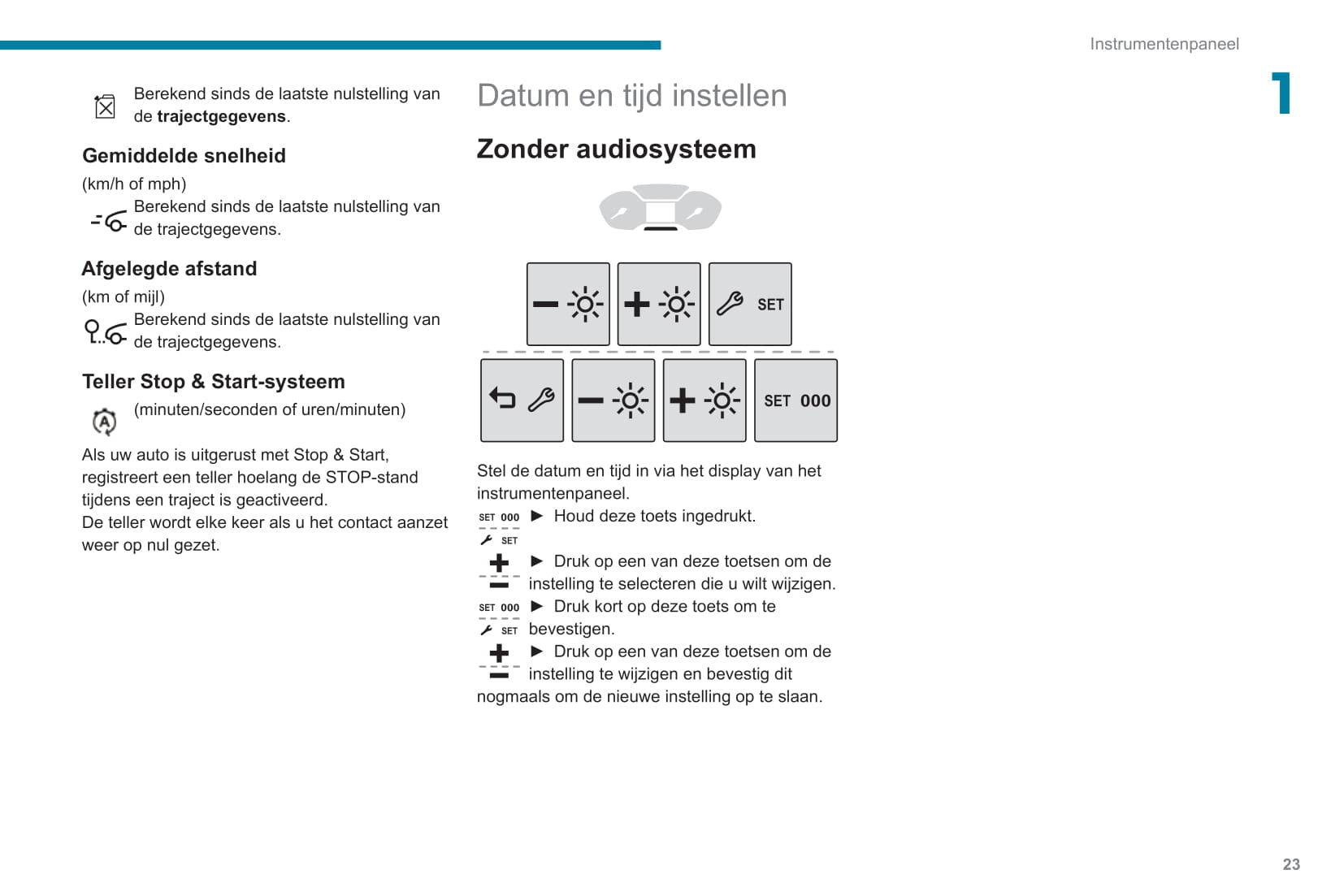 Instrumentenpaneel

1

Berekend sinds de laatste nulstelling van de **trajectgegevens**.

Gemiddelde snelheid

(km/h of mph)

Berekend sinds de laatste nulstelling van de trajectgegevens.

Afgelegde afstand

(km of mijl)

Berekend sinds de laatste nulstelling van de trajectgegevens.

Teller Stop & Start-systeem

(minuten/seconden of uren/minuten)

Als uw auto is uitgerust met Stop & Start, registreert een teller hoelang de STOP-stand tijdens een traject is geactiveerd.
De teller wordt elke keer als u het contact aanzet weer op nul gezet.

Datum en tijd instellen

Zonder audiosysteem

SET

SET 000

Stel de datum en tijd in via het display van het instrumentenpaneel.

SET 000 SET ► Houd deze toets ingedrukt.

► Druk op een van deze toetsen om de instelling te selecteren die u wilt wijzigen.

SET 000 SET ► Druk kort op deze toets om te bevestigen.

► Druk op een van deze toetsen om de instelling te wijzigen en bevestig dit nogmaals om de nieuwe instelling op te slaan.

23