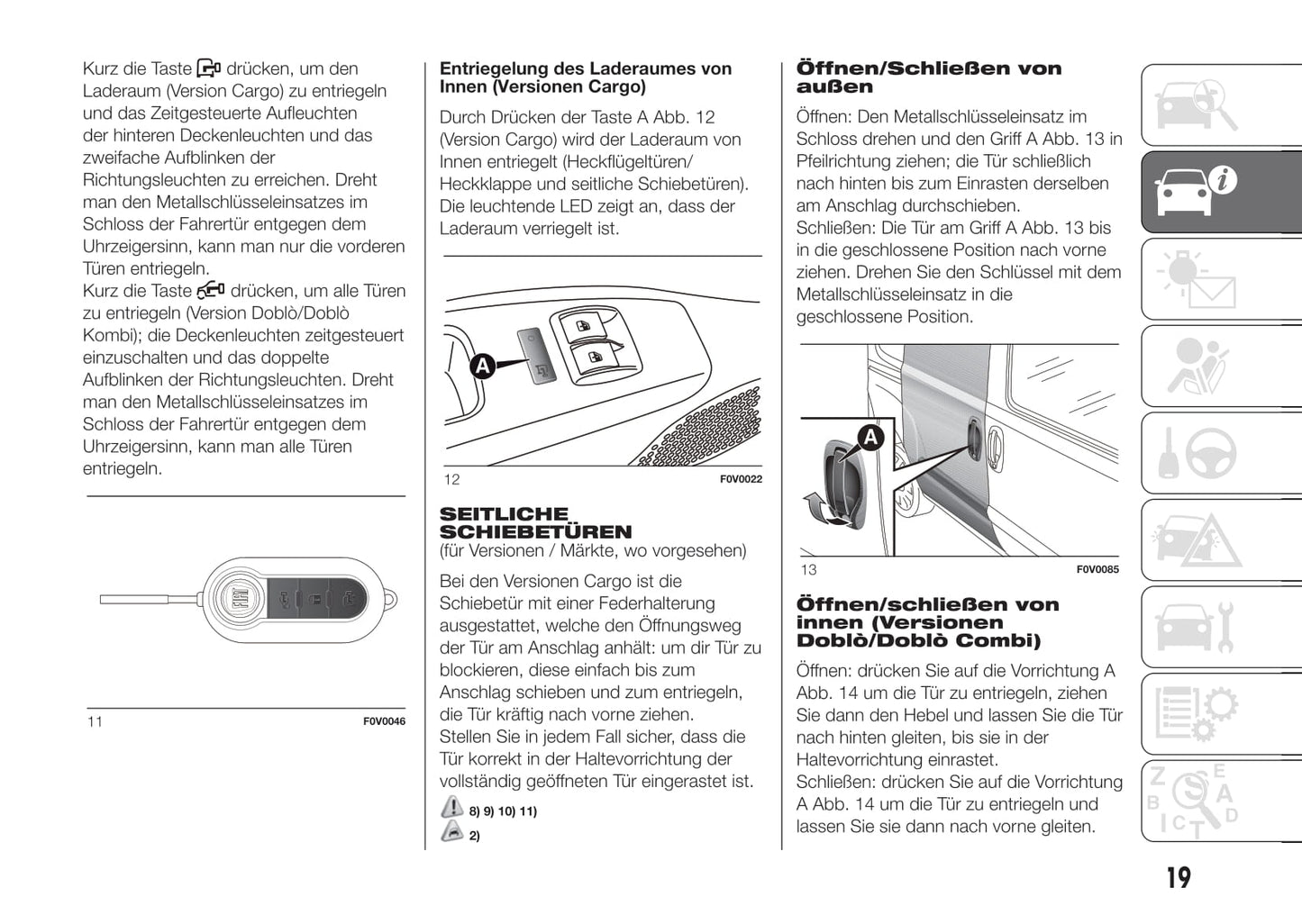 Kurz die Taste drücken, um den Laderaum (Version Cargo) zu entriegeln und das Zeitgesteuerte Aufleuchten der hinteren Deckenleuchten und das zweifache Aufblinken der Richtungsleuchten zu erreichen. Dreht man den Metallschlüsseleinsatzes im Schloss der Fahrertür entgegen dem Uhrzeigersinn, kann man nur die vorderen Türen entriegeln.
Kurz die Taste drücken, um alle Türen zu entriegeln (Version Doblò/Doblò Kombi); die Deckenleuchten zeitgesteuert einzuschalten und das doppelte Aufblinken der Richtungsleuchten. Dreht man den Metallschlüsseleinsatzes im Schloss der Fahrertür entgegen dem Uhrzeigersinn, kann man alle Türen entriegeln.

FIAT

11 F0V0046

Entriegelung des Laderaumes von Innen (Versionen Cargo)

Durch Drücken der Taste A Abb. 12 (Version Cargo) wird der Laderaum von Innen entriegelt (Heckflügeltüren/ Heckklappe und seitliche Schiebetüren). Die leuchtende LED zeigt an, dass der Laderaum verriegelt ist.

A

12 F0V0022

SEITLICHE SCHIEBETÜREN
(für Versionen / Märkte, wo vorgesehen)

Bei den Versionen Cargo ist die Schiebetür mit einer Federhalterung ausgestattet, welche den Öffnungsweg der Tür am Anschlag anhält: um dir Tür zu blockieren, diese einfach bis zum Anschlag schieben und zum entriegeln, die Tür kräftig nach vorne ziehen.
Stellen Sie in jedem Fall sicher, dass die Tür korrekt in der Haltevorrichtung der vollständig geöffneten Tür eingerastet ist.

8) 9) 10) 11)
2)

Öffnen/Schließen von außen

Öffnen: Den Metallschlüsseleinsatz im Schloss drehen und den Griff A Abb. 13 in Pfeilrichtung ziehen; die Tür schließlich nach hinten bis zum Einrasten derselben am Anschlag durchschieben.
Schließen: Die Tür am Griff A Abb. 13 bis in die geschlossene Position nach vorne ziehen. Drehen Sie den Schlüssel mit dem Metallschlüsseleinsatz in die geschlossene Position.

A

13 F0V0085

Öffnen/schließen von innen (Versionen Doblò/Doblò Combi)

Öffnen: drücken Sie auf die Vorrichtung A Abb. 14 um die Tür zu entriegeln, ziehen Sie dann den Hebel und lassen Sie die Tür nach hinten gleiten, bis sie in der Haltevorrichtung einrastet.
Schließen: drücken Sie auf die Vorrichtung A Abb. 14 um die Tür zu entriegeln und lassen Sie sie dann nach vorne gleiten.

19