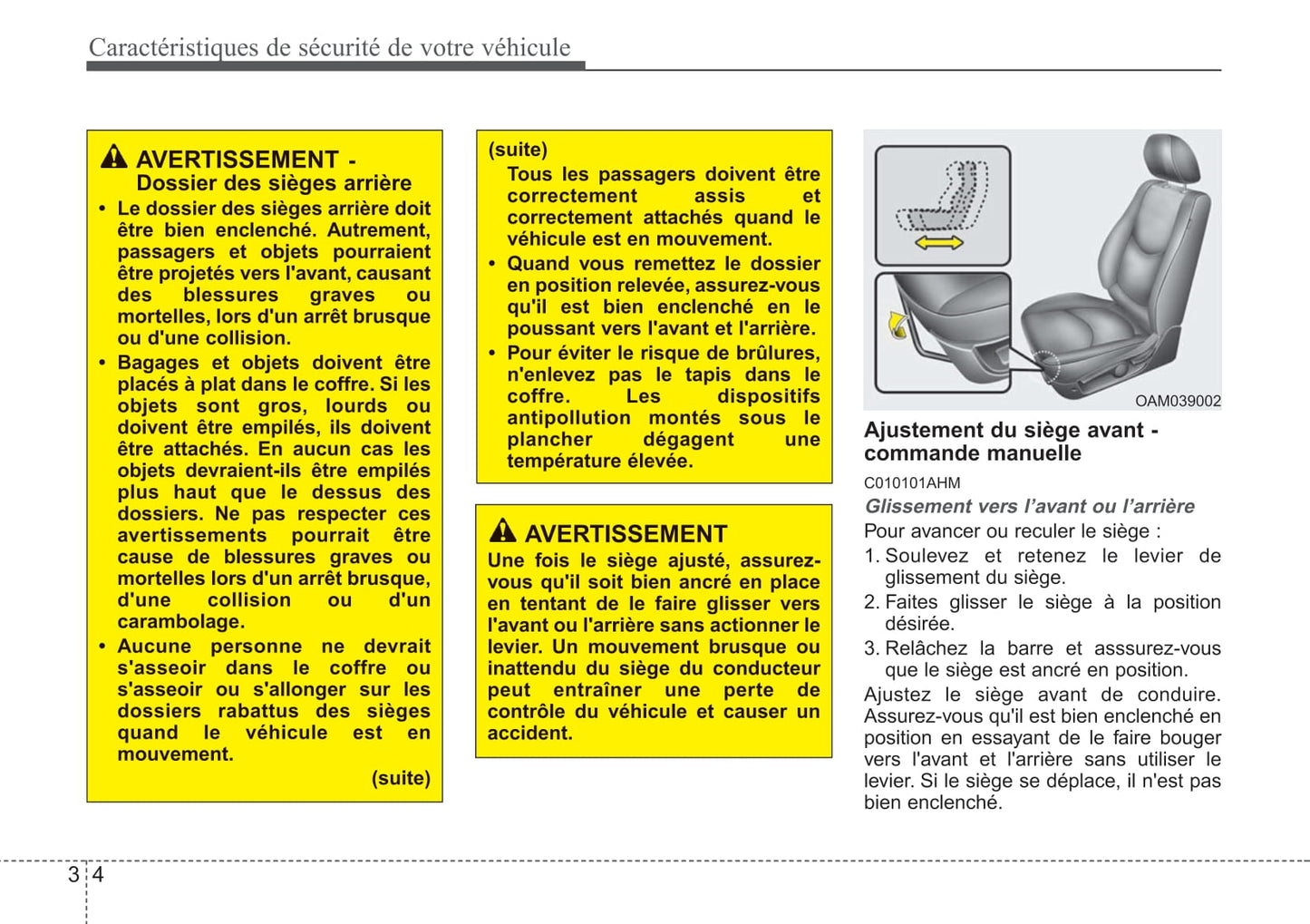 Caractéristiques de sécurité de votre véhicule

AVERTISSEMENT - Dossier des sièges arrière

• Le dossier des sièges arrière doit être bien enclenché. Autrement, passagers et objets pourraient être projetés vers l'avant, causant des blessures graves ou mortelles, lors d'un arrêt brusque ou d'une collision.
• Bagages et objets doivent être placés à plat dans le coffre. Si les objets sont gros, lourds ou doivent être empilés, ils doivent être attachés. En aucun cas les objets devraient-ils être empilés plus haut que le dessus des dossiers. Ne pas respecter ces avertissements pourrait être cause de blessures graves ou mortelles lors d'un arrêt brusque, d'une collision ou d'un carambolage.
• Aucune personne ne devrait s'asseoir dans le coffre ou s'asseoir ou s'allonger sur les dossiers rabattus des sièges quand le véhicule est en mouvement.

(suite)

(suite)
Tous les passagers doivent être correctement assis et correctement attachés quand le véhicule est en mouvement.
• Quand vous remettez le dossier en position relevée, assurez-vous qu'il est bien enclenché en le poussant vers l'avant et l'arrière.
• Pour éviter le risque de brûlures, n'enlevez pas le tapis dans le coffre. Les dispositifs antipollution montés sous le plancher dégagent une température élevée.

AVERTISSEMENT
Une fois le siège ajusté, assurez-vous qu'il soit bien ancré en place en tentant de le faire glisser vers l'avant ou l'arrière sans actionner le levier. Un mouvement brusque ou inattendu du siège du conducteur peut entraîner une perte de contrôle du véhicule et causer un accident.

OAM039002

Ajustement du siège avant - commande manuelle

C010101AHM

Glissement vers l'avant ou l'arrière

Pour avancer ou reculer le siège :
1. Soulevez et retenez le levier de glissement du siège.
2. Faites glisser le siège à la position désirée.
3. Relâchez la barre et asssurez-vous que le siège est ancré en position.

Ajustez le siège avant de conduire. Assurez-vous qu'il est bien enclenché en position en essayant de le faire bouger vers l'avant et l'arrière sans utiliser le levier. Si le siège se déplace, il n'est pas bien enclenché.

3 4