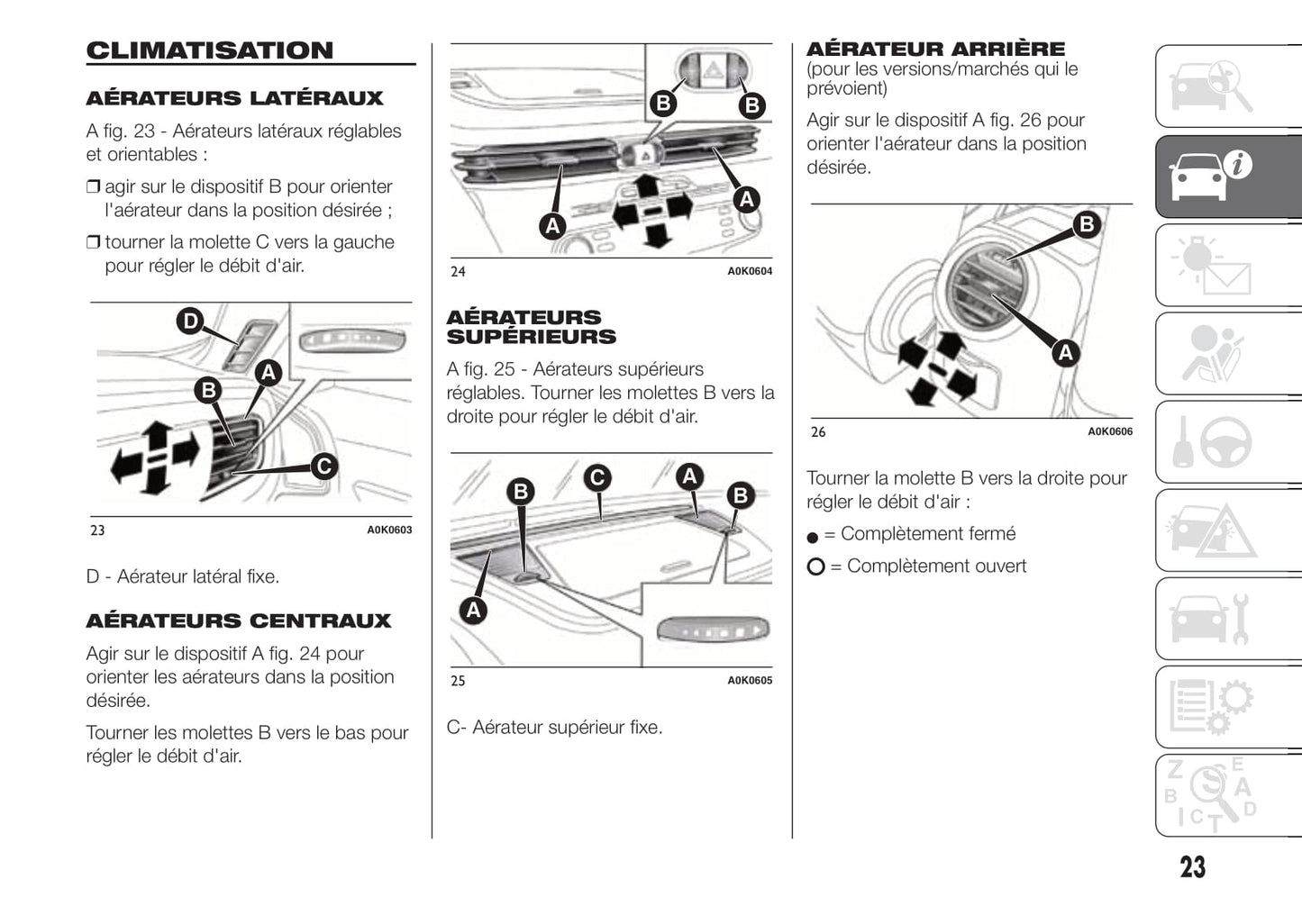 CLIMATISATION

AÉRATEURS LATÉRAUX

A fig. 23 - Aérateurs latéraux réglables et orientables :

❒ agir sur le dispositif B pour orienter l'aérateur dans la position désirée ;

❒ tourner la molette C vers la gauche pour régler le débit d'air.

D
A
B
C

23 A0K0603

D - Aérateur latéral fixe.

AÉRATEURS CENTRAUX

Agir sur le dispositif A fig. 24 pour orienter les aérateurs dans la position désirée.

Tourner les molettes B vers le bas pour régler le débit d'air.

B
B
A
A

24 A0K0604

AÉRATEURS SUPÉRIEURS

A fig. 25 - Aérateurs supérieurs réglables. Tourner les molettes B vers la droite pour régler le débit d'air.

B
C
A
B
A

25 A0K0605

C- Aérateur supérieur fixe.

AÉRATEUR ARRIÈRE
(pour les versions/marchés qui le prévoient)

Agir sur le dispositif A fig. 26 pour orienter l'aérateur dans la position désirée.

B
A

26 A0K0606

Tourner la molette B vers la droite pour régler le débit d'air :

● = Complètement fermé

○ = Complètement ouvert

23