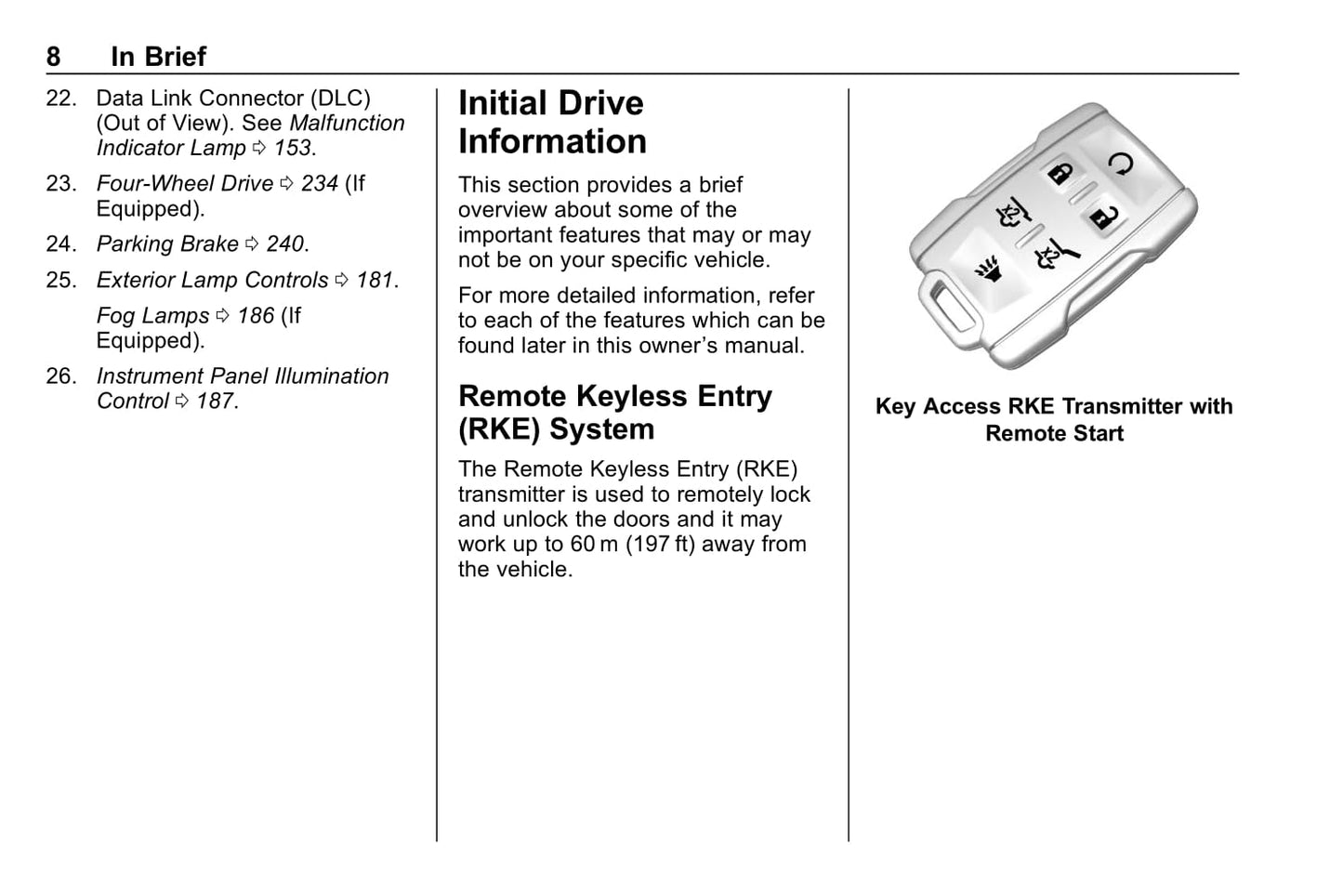 8 In Brief

22. Data Link Connector (DLC) (Out of View). See Malfunction Indicator Lamp ⇨ 153.

23. Four-Wheel Drive ⇨ 234 (If Equipped).

24. Parking Brake ⇨ 240.

25. Exterior Lamp Controls ⇨ 181.

Fog Lamps ⇨ 186 (If Equipped).

26. Instrument Panel Illumination Control ⇨ 187.

Initial Drive Information

This section provides a brief overview about some of the important features that may or may not be on your specific vehicle.

For more detailed information, refer to each of the features which can be found later in this owner's manual.

Remote Keyless Entry (RKE) System

The Remote Keyless Entry (RKE) transmitter is used to remotely lock and unlock the doors and it may work up to 60 m (197 ft) away from the vehicle.

Key Access RKE Transmitter with Remote Start