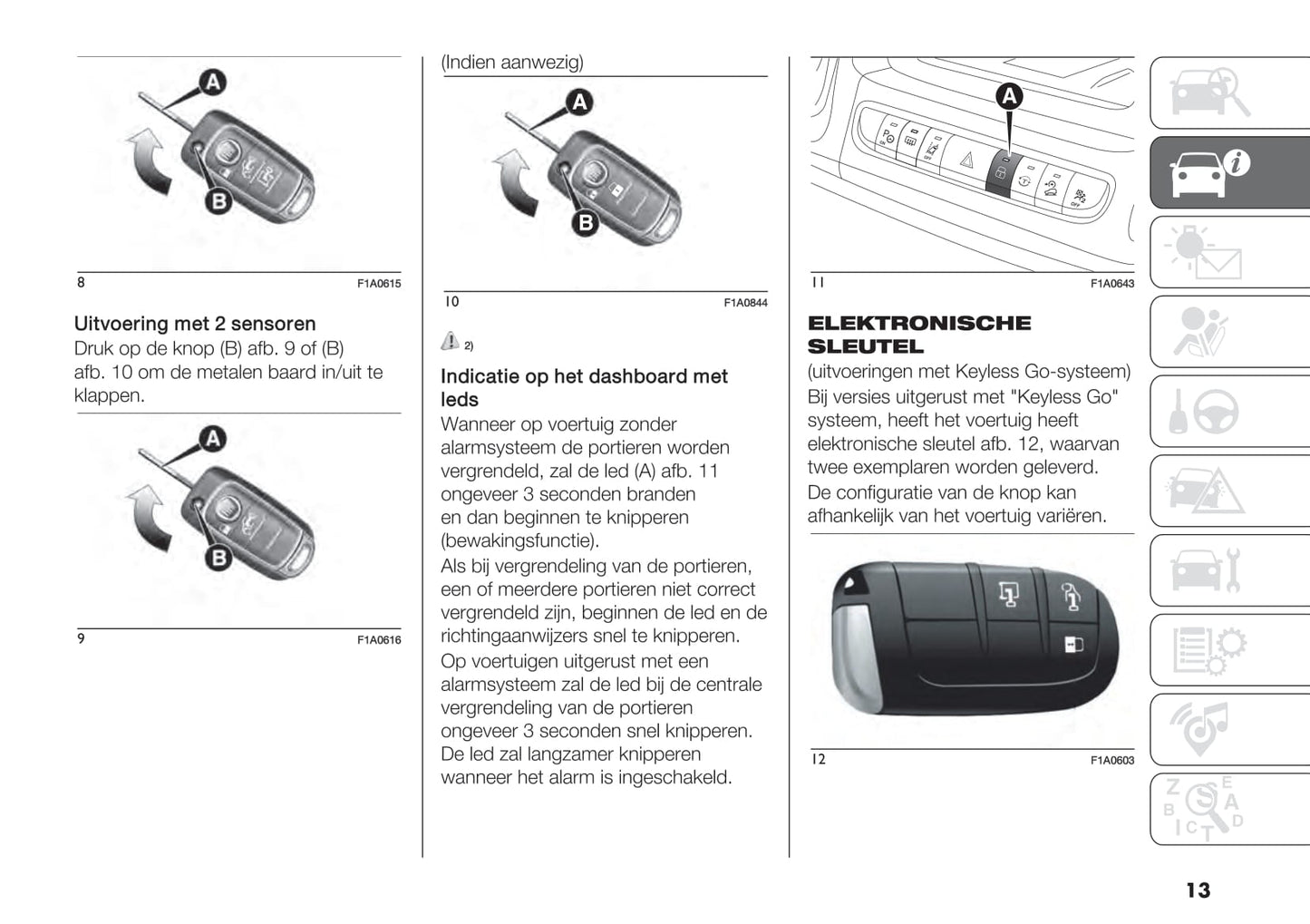 A

B

8 F1A0615

Uitvoering met 2 sensoren
Druk op de knop (B) afb. 9 of (B) afb. 10 om de metalen baard in/uit te klappen.

A

B

9 F1A0616

(Indien aanwezig)

A

B

10 F1A0844

2)

Indicatie op het dashboard met leds
Wanneer op voertuig zonder alarmsysteem de portieren worden vergrendeld, zal de led (A) afb. 11 ongeveer 3 seconden branden en dan beginnen te knipperen (bewakingsfunctie).

Als bij vergrendeling van de portieren, een of meerdere portieren niet correct vergrendeld zijn, beginnen de led en de richtingaanwijzers snel te knipperen.

Op voertuigen uitgerust met een alarmsysteem zal de led bij de centrale vergrendeling van de portieren ongeveer 3 seconden snel knipperen. De led zal langzamer knipperen wanneer het alarm is ingeschakeld.

A

11 F1A0643

ELEKTRONISCHE SLEUTEL
(uitvoeringen met Keyless Go-systeem)
Bij versies uitgerust met "Keyless Go" systeem, heeft het voertuig heeft elektronische sleutel afb. 12, waarvan twee exemplaren worden geleverd.

De configuratie van de knop kan afhankelijk van het voertuig variëren.

12 F1A0603

13