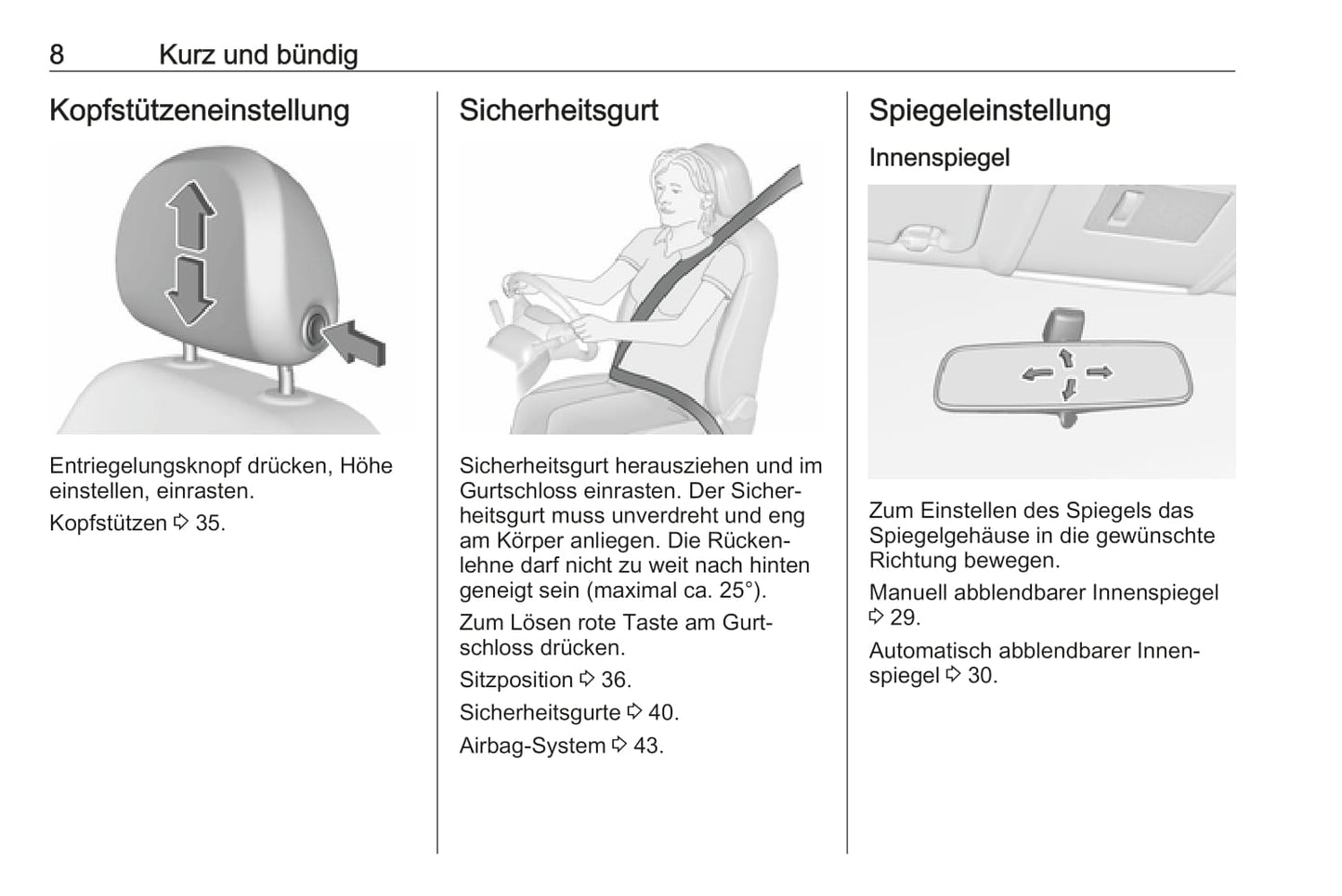 8 Kurz und bündig

Kopfstützeneinstellung

Entriegelungsknopf drücken, Höhe einstellen, einrasten.

Kopfstützen ⇨ 35.

Sicherheitsgurt

Sicherheitsgurt herausziehen und im Gurtschloss einrasten. Der Sicherheitsgurt muss unverdreht und eng am Körper anliegen. Die Rückenlehne darf nicht zu weit nach hinten geneigt sein (maximal ca. 25°).

Zum Lösen rote Taste am Gurtschloss drücken.

Sitzposition ⇨ 36.

Sicherheitsgurte ⇨ 40.

Airbag-System ⇨ 43.

Spiegeleinstellung

Innenspiegel

Zum Einstellen des Spiegels das Spiegelgehäuse in die gewünschte Richtung bewegen.

Manuell abblendbarer Innenspiegel ⇨ 29.

Automatisch abblendbarer Innenspiegel ⇨ 30.