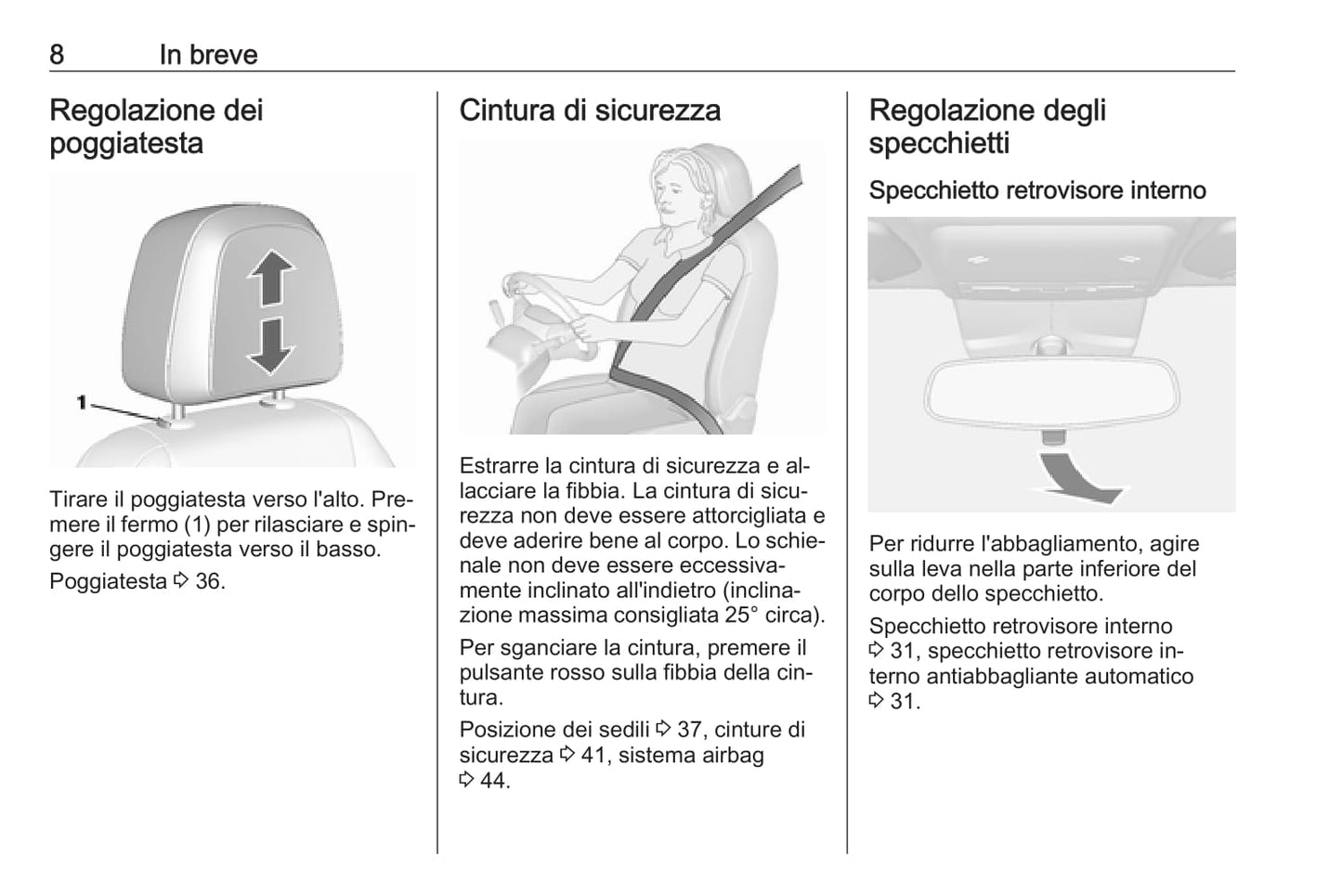 8 In breve

Regolazione dei poggiatesta

1

Tirare il poggiatesta verso l'alto. Premere il fermo (1) per rilasciare e spingere il poggiatesta verso il basso.

Poggiatesta ⇨ 36.

Cintura di sicurezza

Estrarre la cintura di sicurezza e allacciare la fibbia. La cintura di sicurezza non deve essere attorcigliata e deve aderire bene al corpo. Lo schienale non deve essere eccessivamente inclinato all'indietro (inclinazione massima consigliata 25° circa).

Per sganciare la cintura, premere il pulsante rosso sulla fibbia della cintura.

Posizione dei sedili ⇨ 37, cinture di sicurezza ⇨ 41, sistema airbag ⇨ 44.

Regolazione degli specchietti

Specchietto retrovisore interno

Per ridurre l'abbagliamento, agire sulla leva nella parte inferiore del corpo dello specchietto.

Specchietto retrovisore interno ⇨ 31, specchietto retrovisore interno antiabbagliante automatico ⇨ 31.