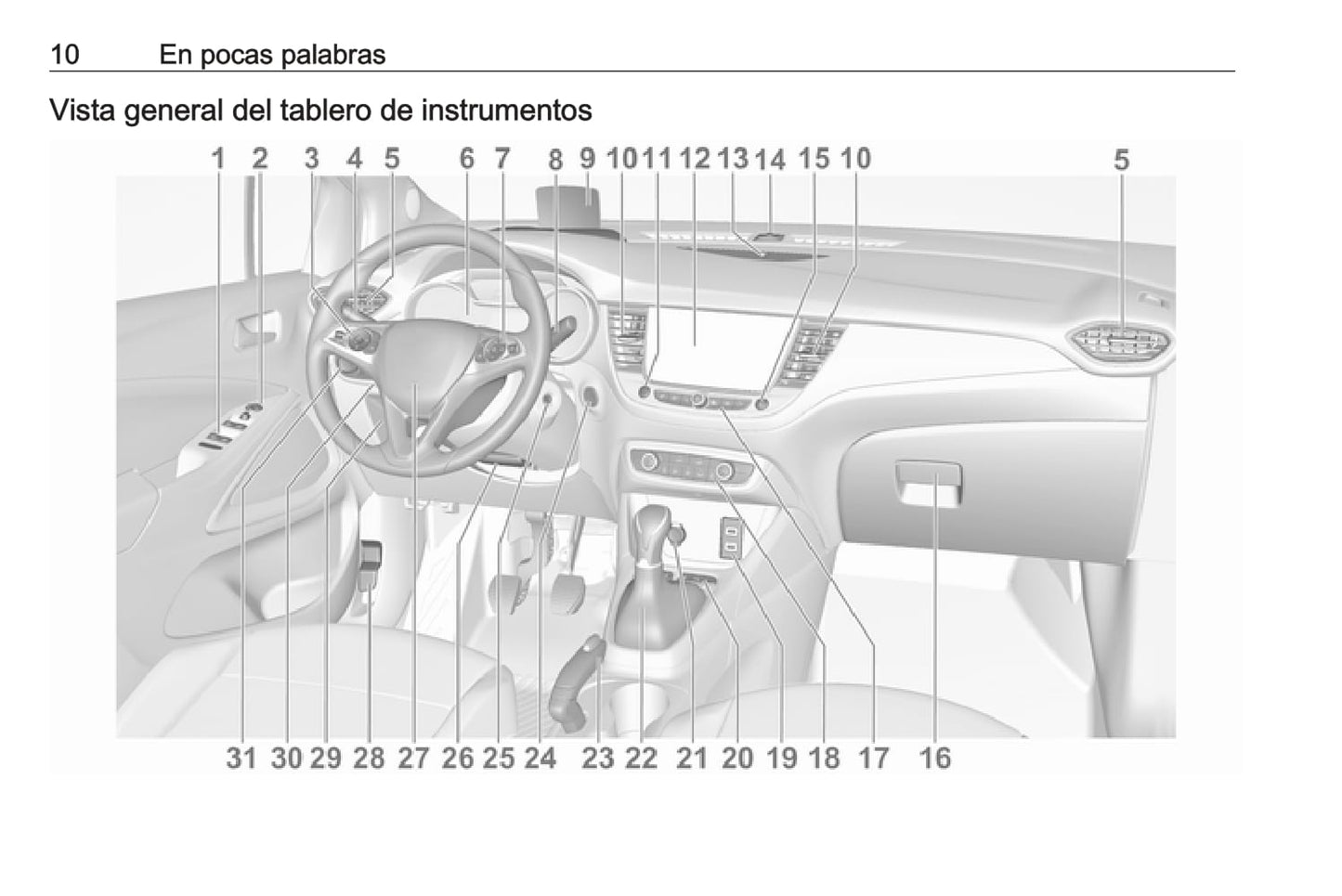 10 En pocas palabras

Vista general del tablero de instrumentos

1 2 3 4 5 6 7 8 9 10 11 12 13 14 15 10 5

31 30 29 28 27 26 25 24 23 22 21 20 19 18 17 16