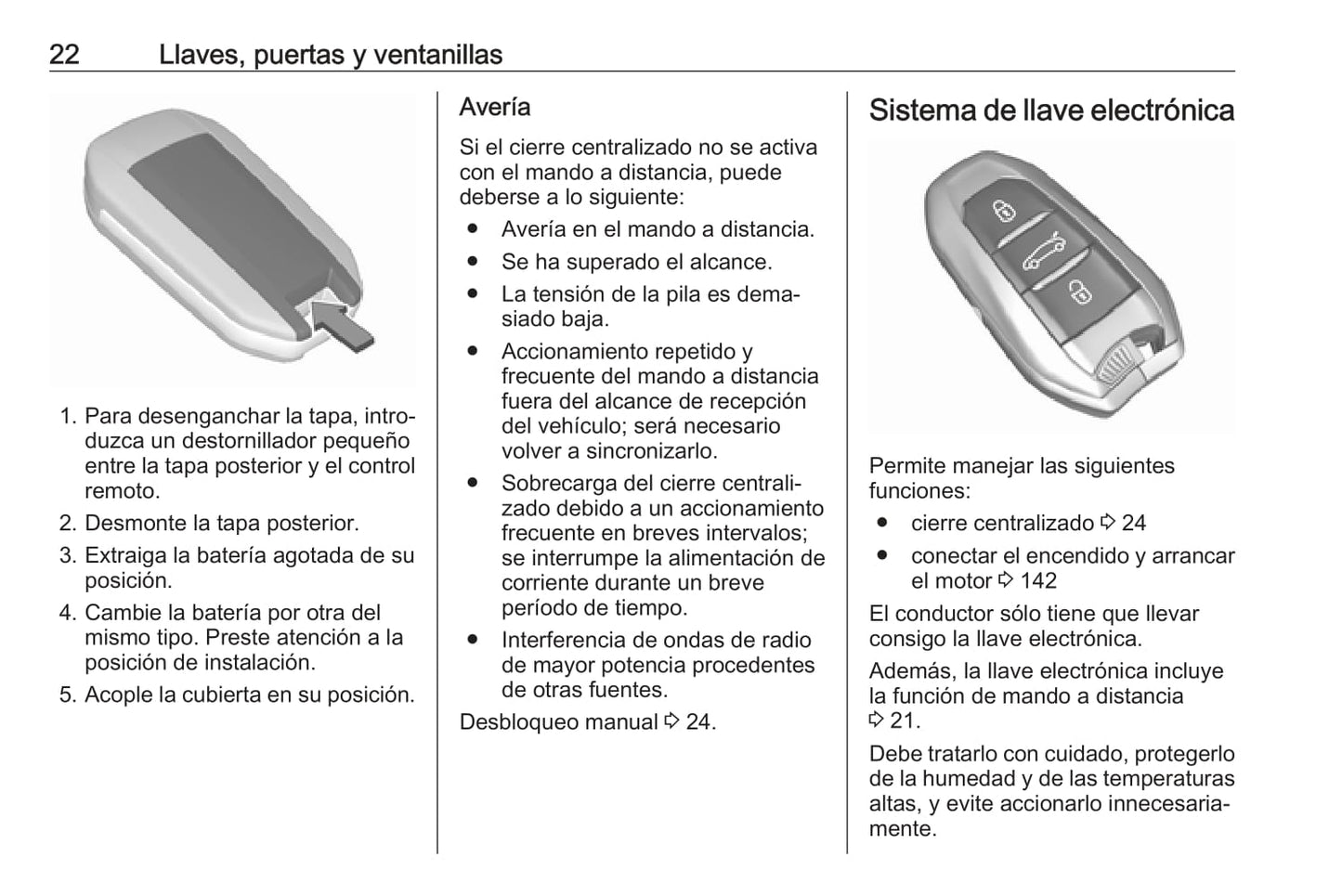 22 Llaves, puertas y ventanillas

1. Para desenganchar la tapa, introduzca un destornillador pequeño entre la tapa posterior y el control remoto.
2. Desmonte la tapa posterior.
3. Extraiga la batería agotada de su posición.
4. Cambie la batería por otra del mismo tipo. Preste atención a la posición de instalación.
5. Acople la cubierta en su posición.

Avería

Si el cierre centralizado no se activa con el mando a distancia, puede deberse a lo siguiente:
● Avería en el mando a distancia.
● Se ha superado el alcance.
● La tensión de la pila es demasiado baja.
● Accionamiento repetido y frecuente del mando a distancia fuera del alcance de recepción del vehículo; será necesario volver a sincronizarlo.
● Sobrecarga del cierre centralizado debido a un accionamiento frecuente en breves intervalos; se interrumpe la alimentación de corriente durante un breve período de tiempo.
● Interferencia de ondas de radio de mayor potencia procedentes de otras fuentes.

Desbloqueo manual ⇨ 24.

Sistema de llave electrónica

Permite manejar las siguientes funciones:
● cierre centralizado ⇨ 24
● conectar el encendido y arrancar el motor ⇨ 142

El conductor sólo tiene que llevar consigo la llave electrónica.

Además, la llave electrónica incluye la función de mando a distancia ⇨ 21.

Debe tratarlo con cuidado, protegerlo de la humedad y de las temperaturas altas, y evite accionarlo innecesariamente.