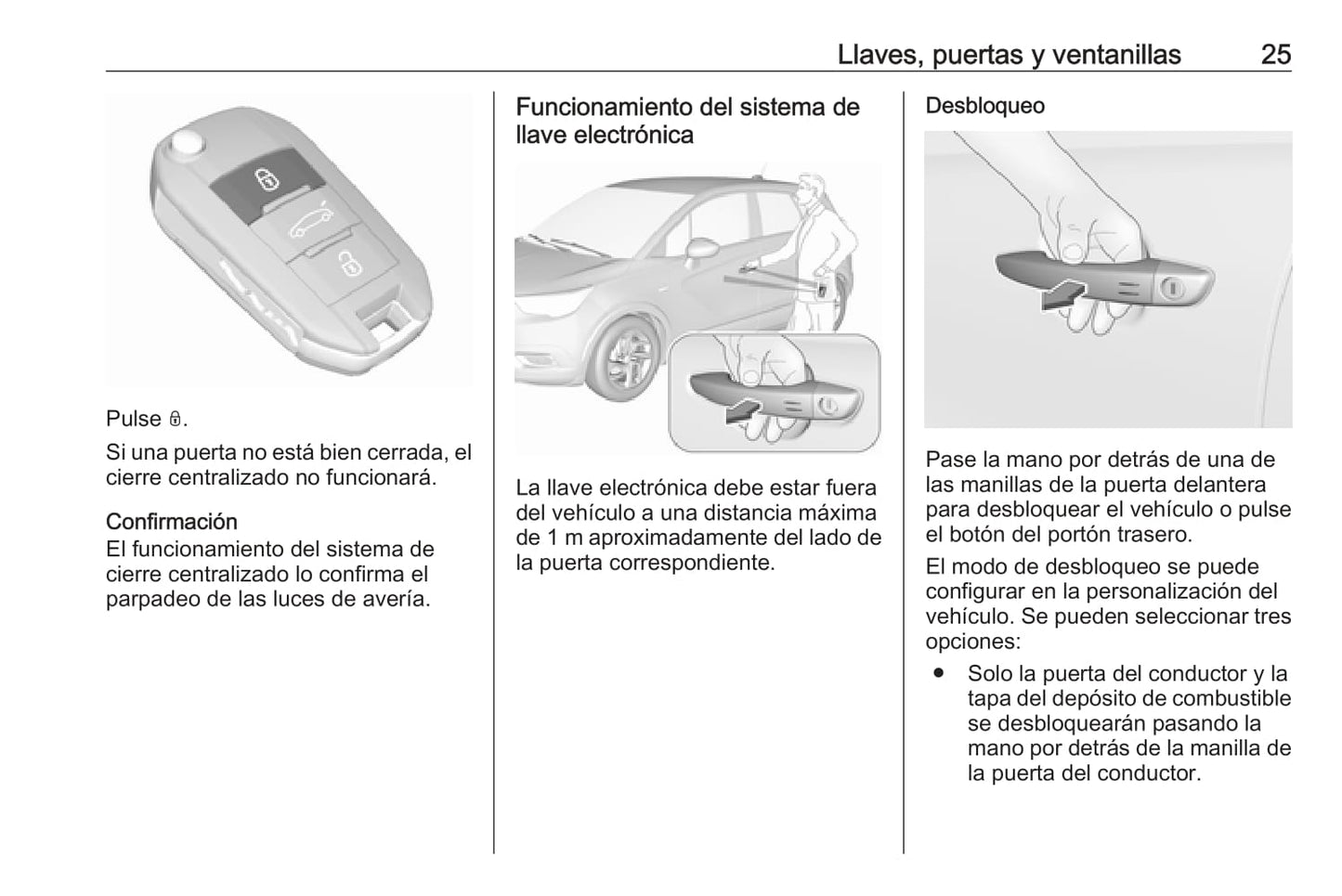 Llaves, puertas y ventanillas 25

Pulse 🔒.

Si una puerta no está bien cerrada, el cierre centralizado no funcionará.

Confirmación
El funcionamiento del sistema de cierre centralizado lo confirma el parpadeo de las luces de avería.

Funcionamiento del sistema de llave electrónica

La llave electrónica debe estar fuera del vehículo a una distancia máxima de 1 m aproximadamente del lado de la puerta correspondiente.

Desbloqueo

Pase la mano por detrás de una de las manillas de la puerta delantera para desbloquear el vehículo o pulse el botón del portón trasero.

El modo de desbloqueo se puede configurar en la personalización del vehículo. Se pueden seleccionar tres opciones:

● Solo la puerta del conductor y la tapa del depósito de combustible se desbloquearán pasando la mano por detrás de la manilla de la puerta del conductor.