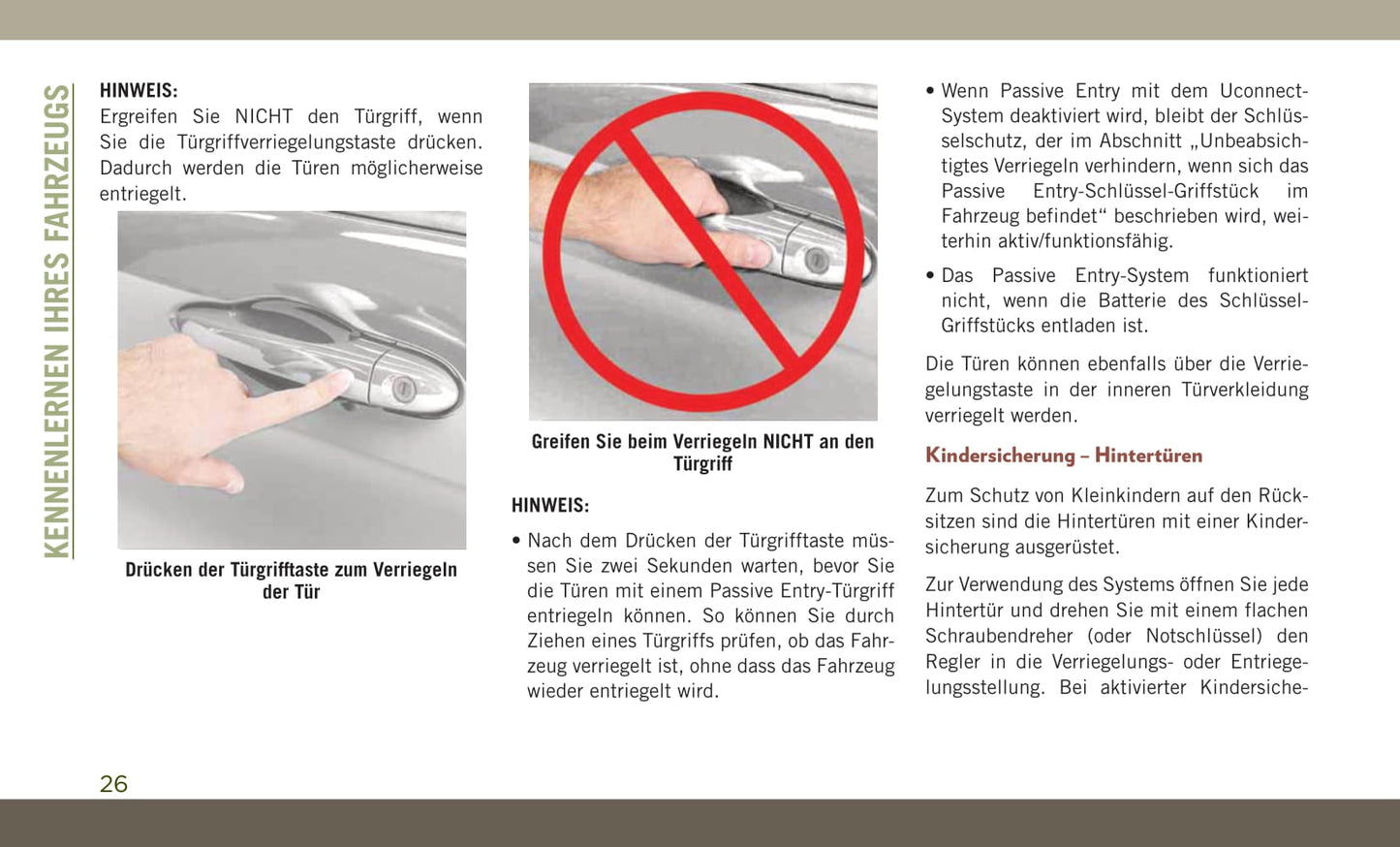 KENNENLERNEN IHRES FAHRZEUGS

HINWEIS:
Ergreifen Sie NICHT den Türgriff, wenn Sie die Türgriffverriegelungstaste drücken. Dadurch werden die Türen möglicherweise entriegelt.

Drücken der Türgrifftaste zum Verriegeln der Tür

Greifen Sie beim Verriegeln NICHT an den Türgriff

HINWEIS:

• Nach dem Drücken der Türgrifftaste müssen Sie zwei Sekunden warten, bevor Sie die Türen mit einem Passive Entry-Türgriff entriegeln können. So können Sie durch Ziehen eines Türgriffs prüfen, ob das Fahrzeug verriegelt ist, ohne dass das Fahrzeug wieder entriegelt wird.

• Wenn Passive Entry mit dem Uconnect-System deaktiviert wird, bleibt der Schlüsselschutz, der im Abschnitt „Unbeabsichtigtes Verriegeln verhindern, wenn sich das Passive Entry-Schlüssel-Griffstück im Fahrzeug befindet“ beschrieben wird, weiterhin aktiv/funktionsfähig.

• Das Passive Entry-System funktioniert nicht, wenn die Batterie des Schlüssel-Griffstücks entladen ist.

Die Türen können ebenfalls über die Verriegelungstaste in der inneren Türverkleidung verriegelt werden.

Kindersicherung – Hintertüren

Zum Schutz von Kleinkindern auf den Rücksitzen sind die Hintertüren mit einer Kindersicherung ausgerüstet.

Zur Verwendung des Systems öffnen Sie jede Hintertür und drehen Sie mit einem flachen Schraubendreher (oder Notschlüssel) den Regler in die Verriegelungs- oder Entriegelungsstellung. Bei aktivierter Kindersiche-

26