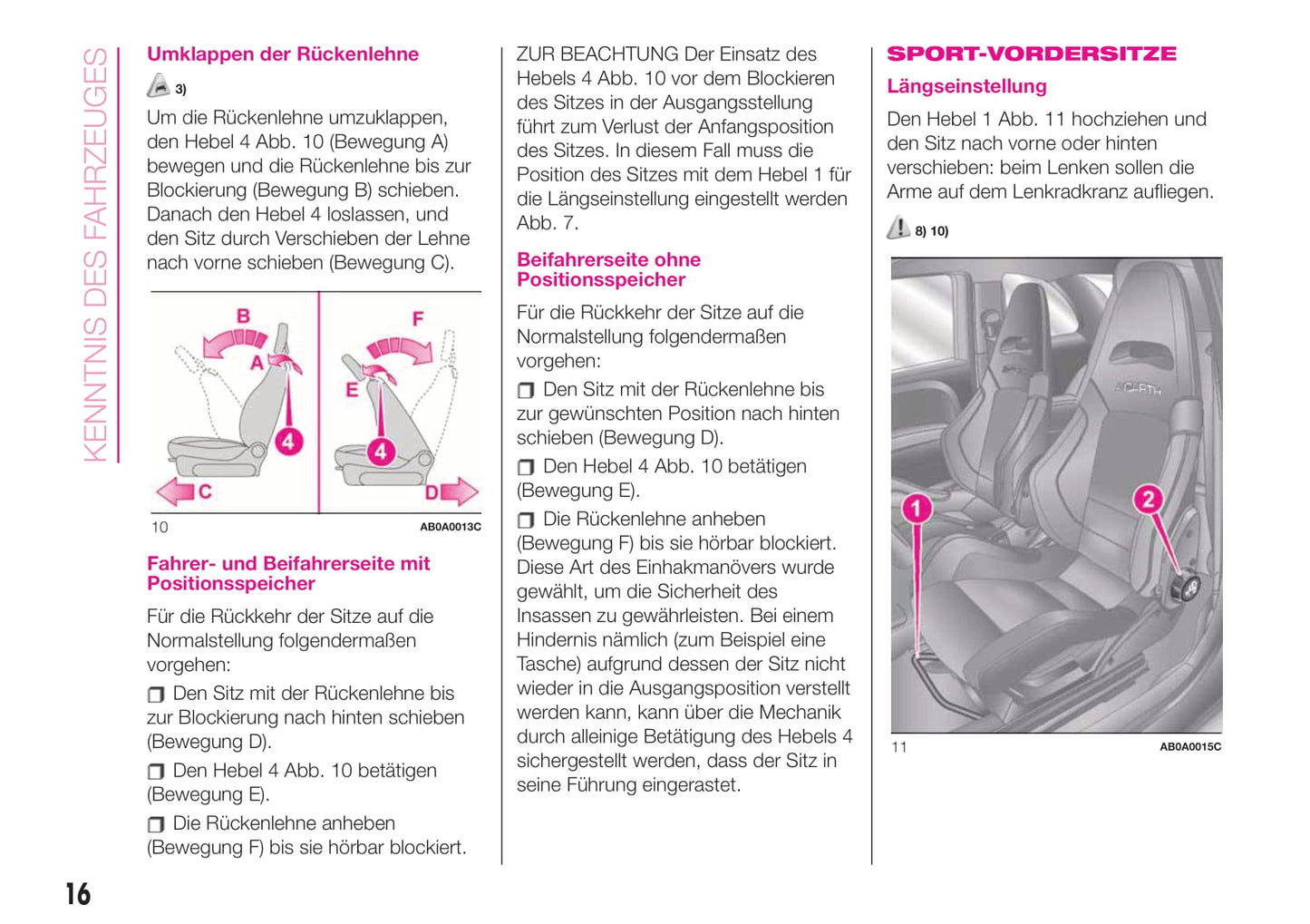 KENNTNIS DES FAHRZEUGES

Umklappen der Rückenlehne

3)

Um die Rückenlehne umzuklappen, den Hebel 4 Abb. 10 (Bewegung A) bewegen und die Rückenlehne bis zur Blockierung (Bewegung B) schieben. Danach den Hebel 4 loslassen, und den Sitz durch Verschieben der Lehne nach vorne schieben (Bewegung C).

B
A
4
C
F
E
4
D

10 AB0A0013C

Fahrer- und Beifahrerseite mit Positionsspeicher

Für die Rückkehr der Sitze auf die Normalstellung folgendermaßen vorgehen:

❒ Den Sitz mit der Rückenlehne bis zur Blockierung nach hinten schieben (Bewegung D).

❒ Den Hebel 4 Abb. 10 betätigen (Bewegung E).

❒ Die Rückenlehne anheben (Bewegung F) bis sie hörbar blockiert.

ZUR BEACHTUNG Der Einsatz des Hebels 4 Abb. 10 vor dem Blockieren des Sitzes in der Ausgangsstellung führt zum Verlust der Anfangsposition des Sitzes. In diesem Fall muss die Position des Sitzes mit dem Hebel 1 für die Längseinstellung eingestellt werden Abb. 7.

Beifahrerseite ohne Positionsspeicher

Für die Rückkehr der Sitze auf die Normalstellung folgendermaßen vorgehen:

❒ Den Sitz mit der Rückenlehne bis zur gewünschten Position nach hinten schieben (Bewegung D).

❒ Den Hebel 4 Abb. 10 betätigen (Bewegung E).

❒ Die Rückenlehne anheben (Bewegung F) bis sie hörbar blockiert. Diese Art des Einhakmanövers wurde gewählt, um die Sicherheit des Insassen zu gewährleisten. Bei einem Hindernis nämlich (zum Beispiel eine Tasche) aufgrund dessen der Sitz nicht wieder in die Ausgangsposition verstellt werden kann, kann über die Mechanik durch alleinige Betätigung des Hebels 4 sichergestellt werden, dass der Sitz in seine Führung eingerastet.

SPORT-VORDERSITZE

Längseinstellung

Den Hebel 1 Abb. 11 hochziehen und den Sitz nach vorne oder hinten verschieben: beim Lenken sollen die Arme auf dem Lenkradkranz aufliegen.

8) 10)

ABARTH
1
2

11 AB0A0015C

16