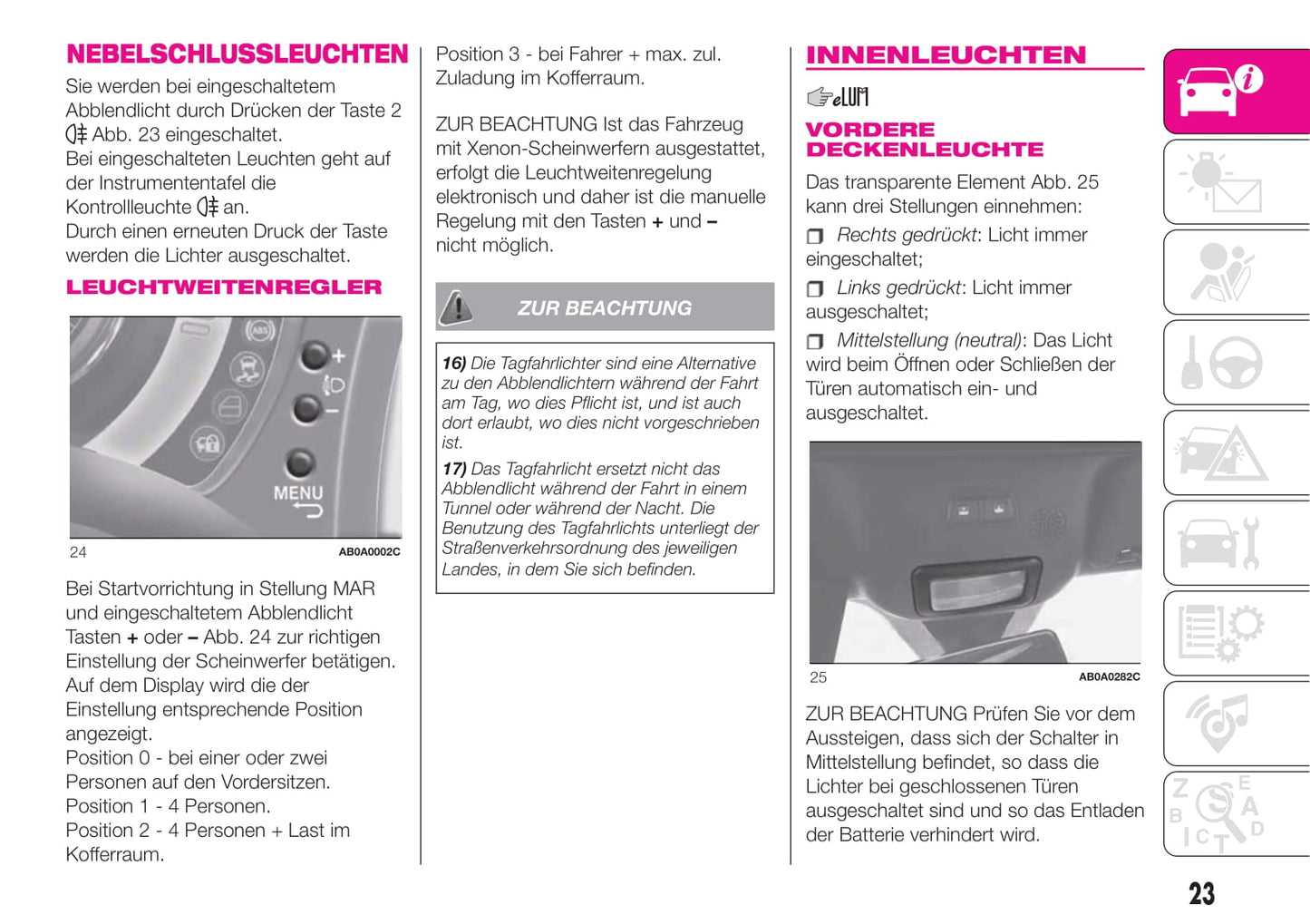 NEBELSCHLUSSLEUCHTEN

Sie werden bei eingeschaltetem Abblendlicht durch Drücken der Taste 2 Abb. 23 eingeschaltet.
Bei eingeschalteten Leuchten geht auf der Instrumententafel die Kontrollleuchte an.
Durch einen erneuten Druck der Taste werden die Lichter ausgeschaltet.

LEUCHTWEITENREGLER

MENU

24 AB0A0002C

Bei Startvorrichtung in Stellung MAR und eingeschaltetem Abblendlicht Tasten + oder – Abb. 24 zur richtigen Einstellung der Scheinwerfer betätigen. Auf dem Display wird die der Einstellung entsprechende Position angezeigt.
Position 0 - bei einer oder zwei Personen auf den Vordersitzen.
Position 1 - 4 Personen.
Position 2 - 4 Personen + Last im Kofferraum.
Position 3 - bei Fahrer + max. zul. Zuladung im Kofferraum.

ZUR BEACHTUNG Ist das Fahrzeug mit Xenon-Scheinwerfern ausgestattet, erfolgt die Leuchtweitenregelung elektronisch und daher ist die manuelle Regelung mit den Tasten + und – nicht möglich.

ZUR BEACHTUNG

16) Die Tagfahrlichter sind eine Alternative zu den Abblendlichtern während der Fahrt am Tag, wo dies Pflicht ist, und ist auch dort erlaubt, wo dies nicht vorgeschrieben ist.

17) Das Tagfahrlicht ersetzt nicht das Abblendlicht während der Fahrt in einem Tunnel oder während der Nacht. Die Benutzung des Tagfahrlichts unterliegt der Straßenverkehrsordnung des jeweiligen Landes, in dem Sie sich befinden.

INNENLEUCHTEN

eLUM

VORDERE DECKENLEUCHTE

Das transparente Element Abb. 25 kann drei Stellungen einnehmen:
❒ Rechts gedrückt: Licht immer eingeschaltet;
❒ Links gedrückt: Licht immer ausgeschaltet;
❒ Mittelstellung (neutral): Das Licht wird beim Öffnen oder Schließen der Türen automatisch ein- und ausgeschaltet.

25 AB0A0282C

ZUR BEACHTUNG Prüfen Sie vor dem Aussteigen, dass sich der Schalter in Mittelstellung befindet, so dass die Lichter bei geschlossenen Türen ausgeschaltet sind und so das Entladen der Batterie verhindert wird.

Z E B A I C T D

23