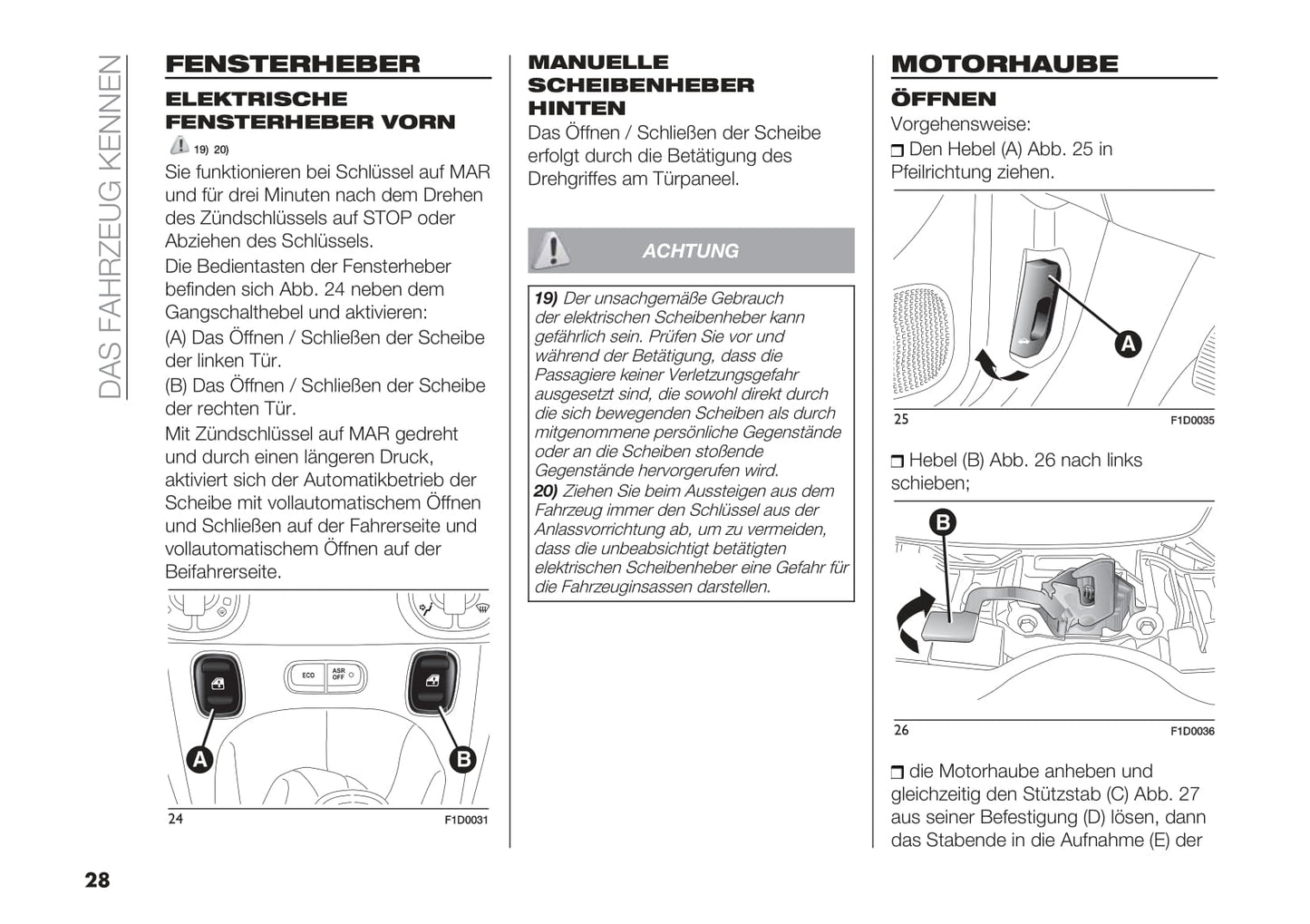 DAS FAHRZEUG KENNEN

FENSTERHEBER

ELEKTRISCHE FENSTERHEBER VORN

19) 20)

Sie funktionieren bei Schlüssel auf MAR und für drei Minuten nach dem Drehen des Zündschlüssels auf STOP oder Abziehen des Schlüssels.

Die Bedientasten der Fensterheber befinden sich Abb. 24 neben dem Gangschalthebel und aktivieren:

(A) Das Öffnen / Schließen der Scheibe der linken Tür.

(B) Das Öffnen / Schließen der Scheibe der rechten Tür.

Mit Zündschlüssel auf MAR gedreht und durch einen längeren Druck, aktiviert sich der Automatikbetrieb der Scheibe mit vollautomatischem Öffnen und Schließen auf der Fahrerseite und vollautomatischem Öffnen auf der Beifahrerseite.

ECO
ASR OFF
A
B
24
F1D0031

MANUELLE SCHEIBENHEBER HINTEN

Das Öffnen / Schließen der Scheibe erfolgt durch die Betätigung des Drehgriffes am Türpaneel.

ACHTUNG

19) Der unsachgemäße Gebrauch der elektrischen Scheibenheber kann gefährlich sein. Prüfen Sie vor und während der Betätigung, dass die Passagiere keiner Verletzungsgefahr ausgesetzt sind, die sowohl direkt durch die sich bewegenden Scheiben als durch mitgenommene persönliche Gegenstände oder an die Scheiben stoßende Gegenstände hervorgerufen wird.
20) Ziehen Sie beim Aussteigen aus dem Fahrzeug immer den Schlüssel aus der Anlassvorrichtung ab, um zu vermeiden, dass die unbeabsichtigt betätigten elektrischen Scheibenheber eine Gefahr für die Fahrzeuginsassen darstellen.

MOTORHAUBE

ÖFFNEN

Vorgehensweise:

❒ Den Hebel (A) Abb. 25 in Pfeilrichtung ziehen.

A
25
F1D0035

❒ Hebel (B) Abb. 26 nach links schieben;

B
26
F1D0036

❒ die Motorhaube anheben und gleichzeitig den Stützstab (C) Abb. 27 aus seiner Befestigung (D) lösen, dann das Stabende in die Aufnahme (E) der

28