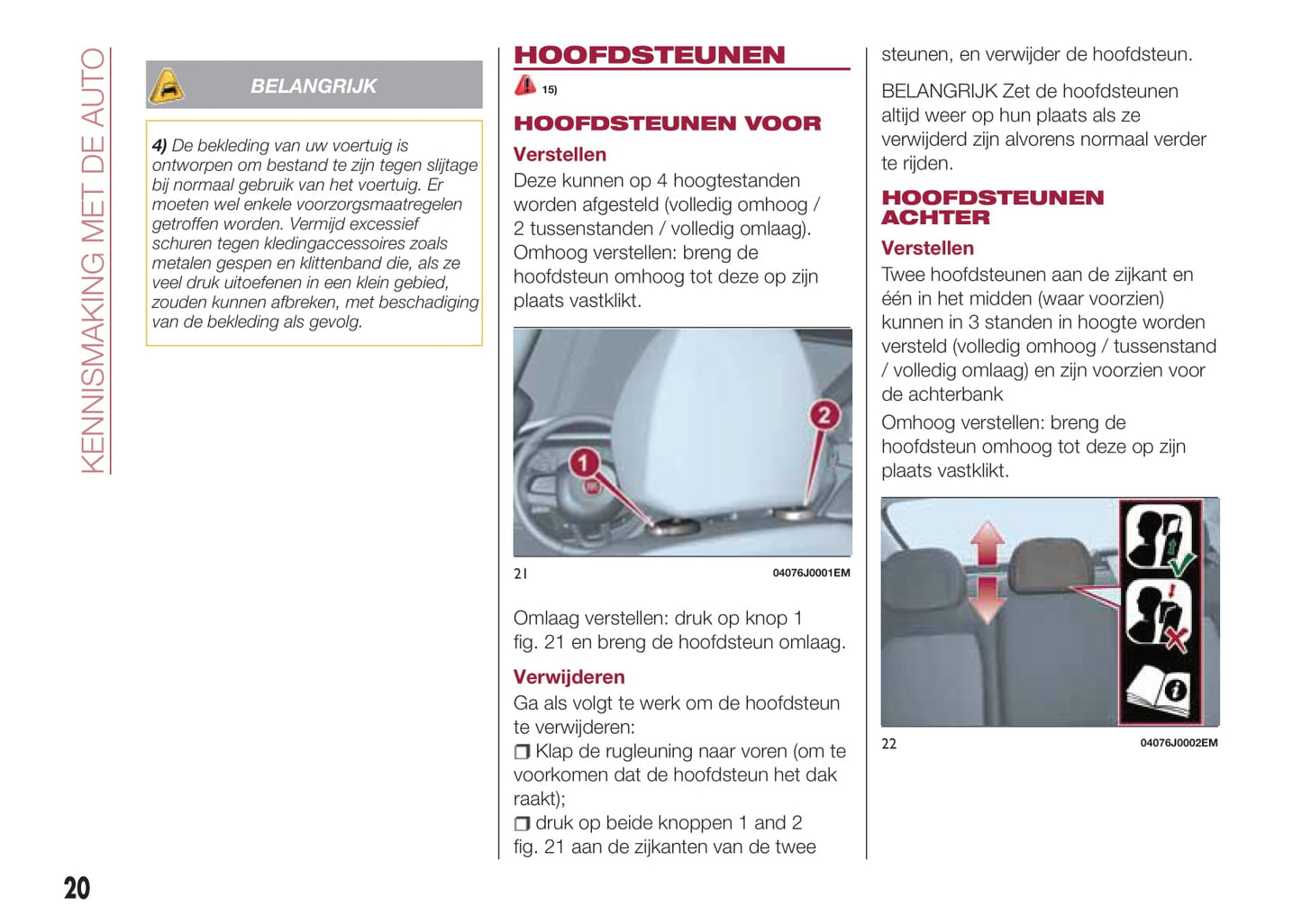 KENNISMAKING MET DE AUTO

BELANGRIJK

4) De bekleding van uw voertuig is ontworpen om bestand te zijn tegen slijtage bij normaal gebruik van het voertuig. Er moeten wel enkele voorzorgsmaatregelen getroffen worden. Vermijd excessief schuren tegen kledingaccessoires zoals metalen gespen en klittenband die, als ze veel druk uitoefenen in een klein gebied, zouden kunnen afbreken, met beschadiging van de bekleding als gevolg.

HOOFDSTEUNEN

15)

HOOFDSTEUNEN VOOR

Verstellen

Deze kunnen op 4 hoogtestanden worden afgesteld (volledig omhoog / 2 tussenstanden / volledig omlaag). Omhoog verstellen: breng de hoofdsteun omhoog tot deze op zijn plaats vastklikt.

1

2

21 04076J0001EM

Omlaag verstellen: druk op knop 1 fig. 21 en breng de hoofdsteun omlaag.

Verwijderen

Ga als volgt te werk om de hoofdsteun te verwijderen:

❒ Klap de rugleuning naar voren (om te voorkomen dat de hoofdsteun het dak raakt);

❒ druk op beide knoppen 1 and 2 fig. 21 aan de zijkanten van de twee steunen, en verwijder de hoofdsteun.

BELANGRIJK Zet de hoofdsteunen altijd weer op hun plaats als ze verwijderd zijn alvorens normaal verder te rijden.

HOOFDSTEUNEN ACHTER

Verstellen

Twee hoofdsteunen aan de zijkant en één in het midden (waar voorzien) kunnen in 3 standen in hoogte worden versteld (volledig omhoog / tussenstand / volledig omlaag) en zijn voorzien voor de achterbank

Omhoog verstellen: breng de hoofdsteun omhoog tot deze op zijn plaats vastklikt.

22 04076J0002EM

20