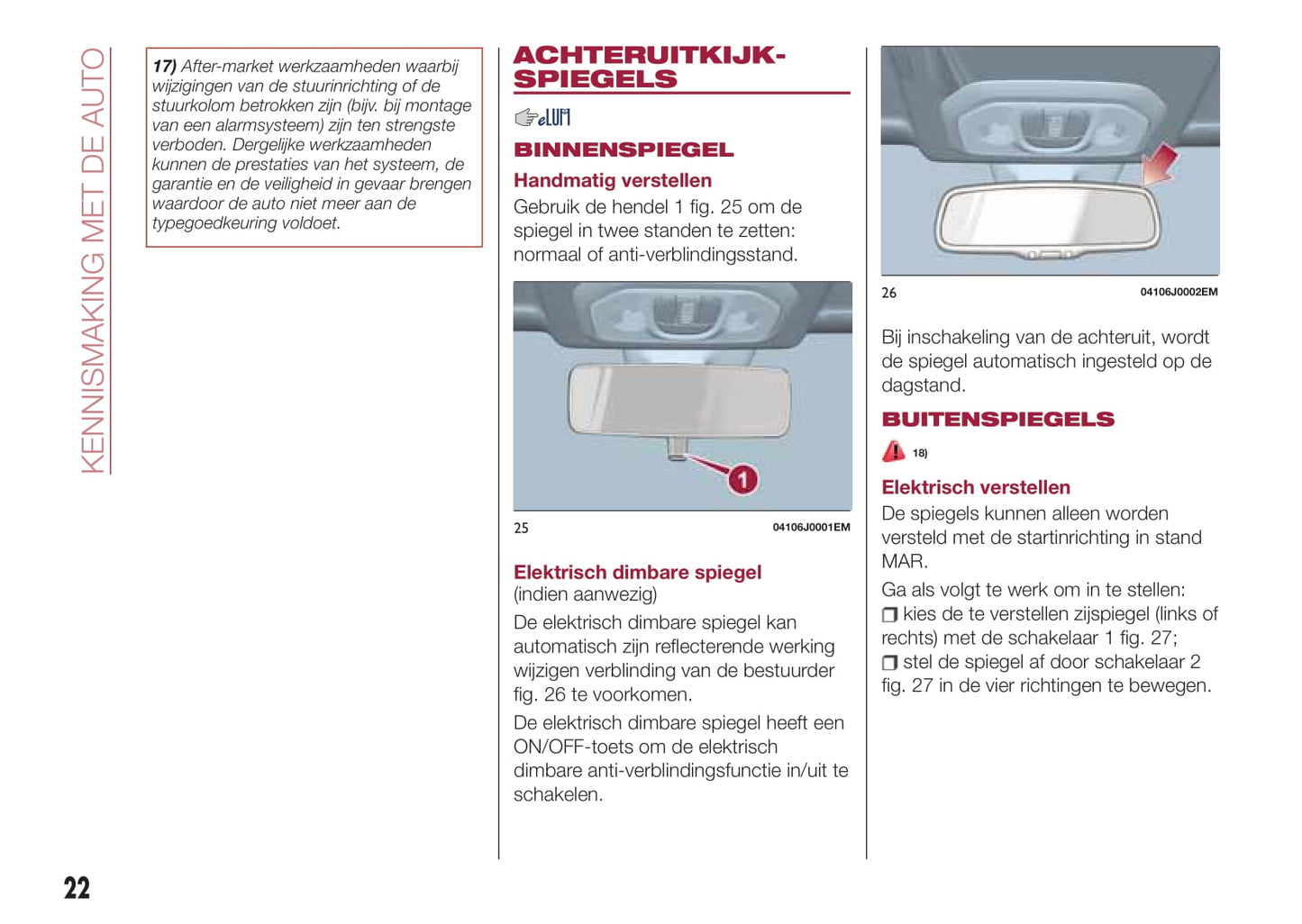 KENNISMAKING MET DE AUTO

17) After-market werkzaamheden waarbij wijzigingen van de stuurinrichting of de stuurkolom betrokken zijn (bijv. bij montage van een alarmsysteem) zijn ten strengste verboden. Dergelijke werkzaamheden kunnen de prestaties van het systeem, de garantie en de veiligheid in gevaar brengen waardoor de auto niet meer aan de typegoedkeuring voldoet.

ACHTERUITKIJK-SPIEGELS

eLUM

BINNENSPIEGEL

Handmatig verstellen

Gebruik de hendel 1 fig. 25 om de spiegel in twee standen te zetten: normaal of anti-verblindingsstand.

1

25 04106J0001EM

Elektrisch dimbare spiegel
(indien aanwezig)

De elektrisch dimbare spiegel kan automatisch zijn reflecterende werking wijzigen verblinding van de bestuurder fig. 26 te voorkomen.

De elektrisch dimbare spiegel heeft een ON/OFF-toets om de elektrisch dimbare anti-verblindingsfunctie in/uit te schakelen.

26 04106J0002EM

Bij inschakeling van de achteruit, wordt de spiegel automatisch ingesteld op de dagstand.

BUITENSPIEGELS

18)

Elektrisch verstellen

De spiegels kunnen alleen worden versteld met de startinrichting in stand MAR.

Ga als volgt te werk om in te stellen:

❒ kies de te verstellen zijspiegel (links of rechts) met de schakelaar 1 fig. 27;

❒ stel de spiegel af door schakelaar 2 fig. 27 in de vier richtingen te bewegen.

22