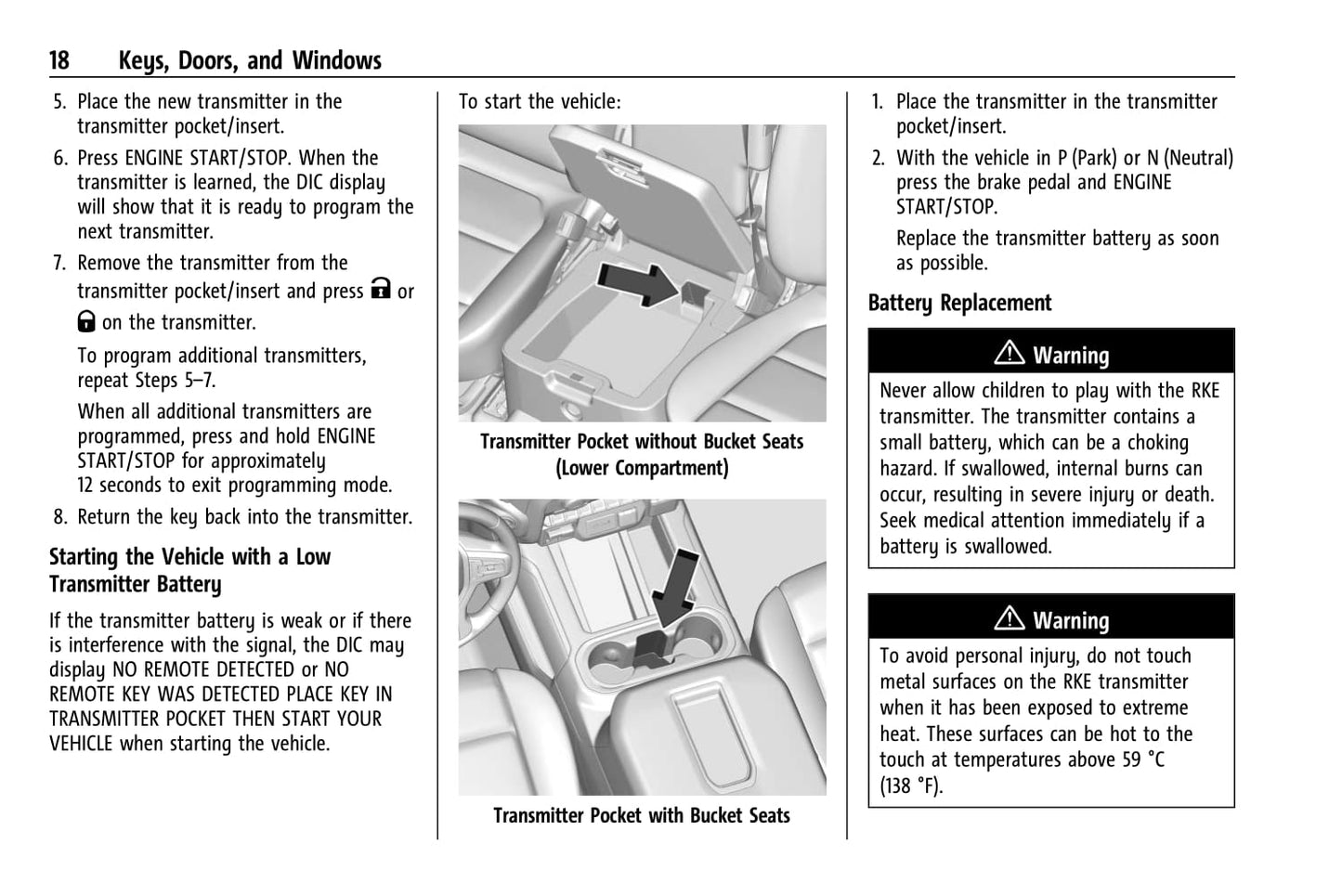 18 Keys, Doors, and Windows

5. Place the new transmitter in the transmitter pocket/insert.

6. Press ENGINE START/STOP. When the transmitter is learned, the DIC display will show that it is ready to program the next transmitter.

7. Remove the transmitter from the transmitter pocket/insert and press or on the transmitter.

To program additional transmitters, repeat Steps 5–7.

When all additional transmitters are programmed, press and hold ENGINE START/STOP for approximately 12 seconds to exit programming mode.

8. Return the key back into the transmitter.

Starting the Vehicle with a Low Transmitter Battery

If the transmitter battery is weak or if there is interference with the signal, the DIC may display NO REMOTE DETECTED or NO REMOTE KEY WAS DETECTED PLACE KEY IN TRANSMITTER POCKET THEN START YOUR VEHICLE when starting the vehicle.

To start the vehicle:

Transmitter Pocket without Bucket Seats (Lower Compartment)

Transmitter Pocket with Bucket Seats

1. Place the transmitter in the transmitter pocket/insert.

2. With the vehicle in P (Park) or N (Neutral) press the brake pedal and ENGINE START/STOP.

Replace the transmitter battery as soon as possible.

Battery Replacement

Warning

Never allow children to play with the RKE transmitter. The transmitter contains a small battery, which can be a choking hazard. If swallowed, internal burns can occur, resulting in severe injury or death. Seek medical attention immediately if a battery is swallowed.

Warning

To avoid personal injury, do not touch metal surfaces on the RKE transmitter when it has been exposed to extreme heat. These surfaces can be hot to the touch at temperatures above 59 °C (138 °F).