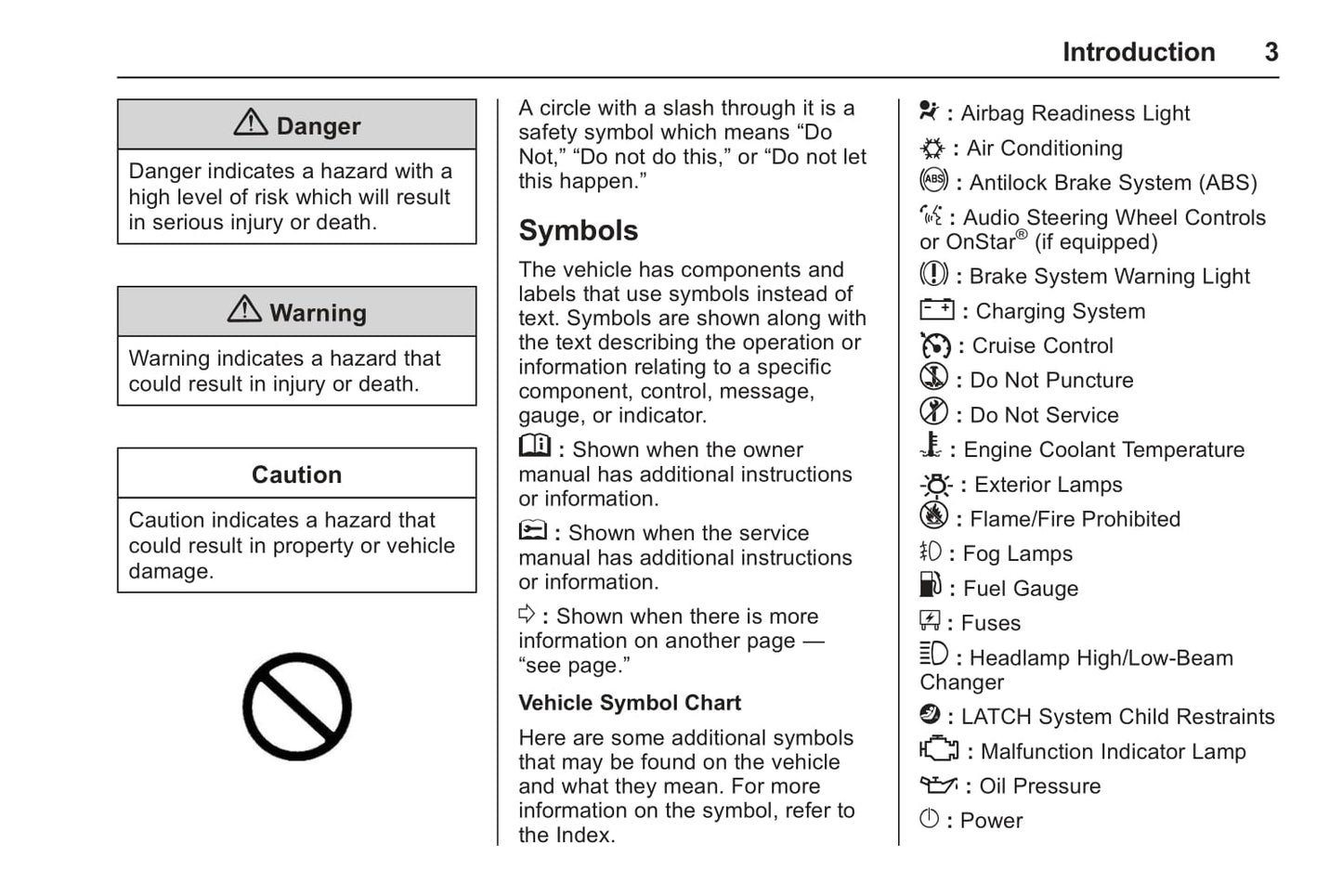 Introduction 3

Danger

Danger indicates a hazard with a high level of risk which will result in serious injury or death.

Warning

Warning indicates a hazard that could result in injury or death.

Caution

Caution indicates a hazard that could result in property or vehicle damage.

A circle with a slash through it is a safety symbol which means “Do Not,” “Do not do this,” or “Do not let this happen.”

Symbols

The vehicle has components and labels that use symbols instead of text. Symbols are shown along with the text describing the operation or information relating to a specific component, control, message, gauge, or indicator.

: Shown when the owner manual has additional instructions or information.

: Shown when the service manual has additional instructions or information.

: Shown when there is more information on another page — “see page.”

Vehicle Symbol Chart

Here are some additional symbols that may be found on the vehicle and what they mean. For more information on the symbol, refer to the Index.

: Airbag Readiness Light

: Air Conditioning

: Antilock Brake System (ABS)

: Audio Steering Wheel Controls or OnStar® (if equipped)

: Brake System Warning Light

: Charging System

: Cruise Control

: Do Not Puncture

: Do Not Service

: Engine Coolant Temperature

: Exterior Lamps

: Flame/Fire Prohibited

: Fog Lamps

: Fuel Gauge

: Fuses

: Headlamp High/Low-Beam Changer

: LATCH System Child Restraints

: Malfunction Indicator Lamp

: Oil Pressure

: Power