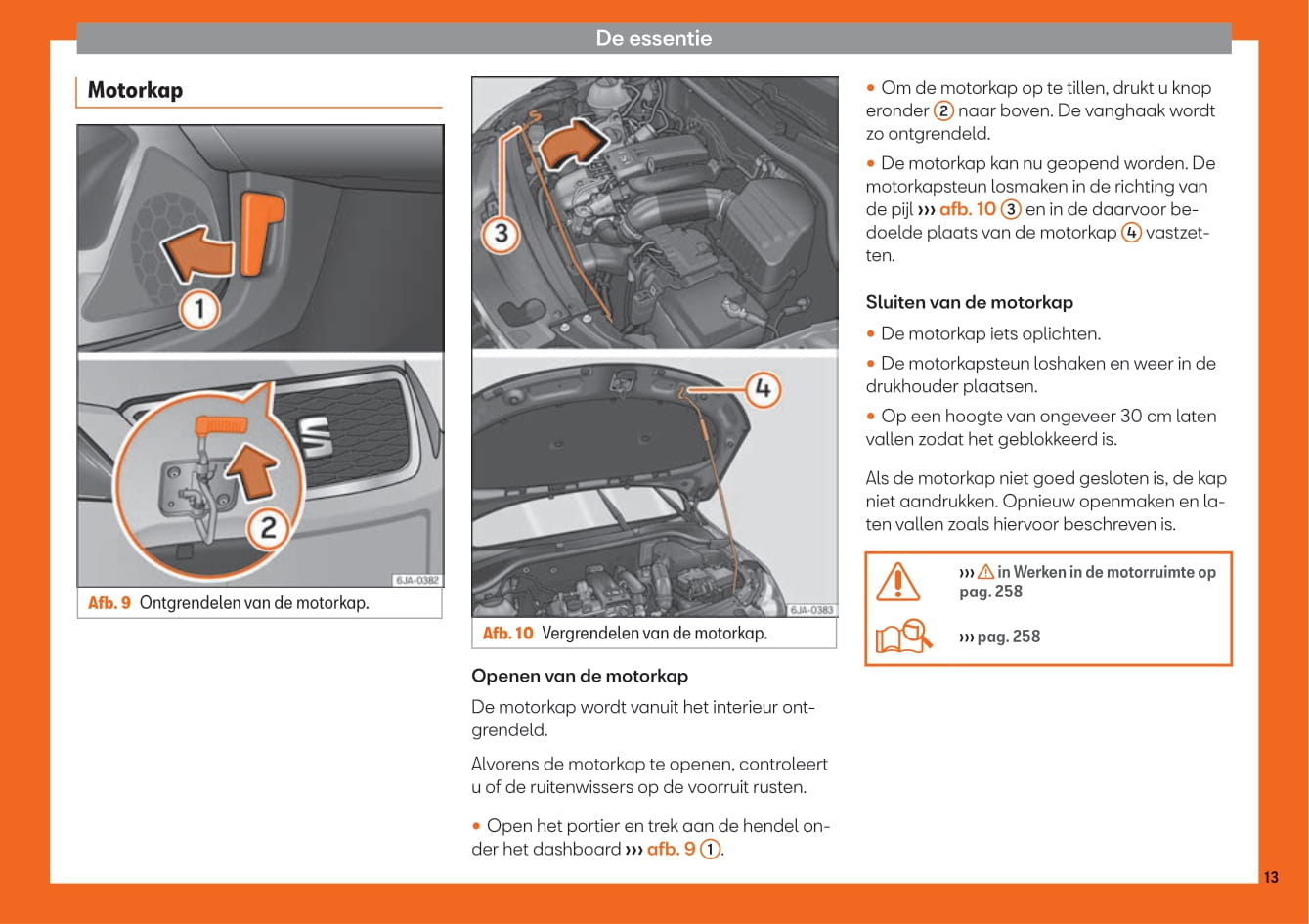 De essentie

Motorkap

1

2

6JA-0382

Afb. 9 Ontgrendelen van de motorkap.

3

4

6JA-0383

Afb. 10 Vergrendelen van de motorkap.

Openen van de motorkap

De motorkap wordt vanuit het interieur ontgrendeld.

Alvorens de motorkap te openen, controleert u of de ruitenwissers op de voorruit rusten.

• Open het portier en trek aan de hendel onder het dashboard ››› afb. 9 ①.

• Om de motorkap op te tillen, drukt u knop eronder ② naar boven. De vanghaak wordt zo ontgrendeld.

• De motorkap kan nu geopend worden. De motorkapsteun losmaken in de richting van de pijl ››› afb. 10 ③ en in de daarvoor bedoelde plaats van de motorkap ④ vastzetten.

Sluiten van de motorkap

• De motorkap iets oplichten.

• De motorkapsteun loshaken en weer in de drukhouder plaatsen.

• Op een hoogte van ongeveer 30 cm laten vallen zodat het geblokkeerd is.

Als de motorkap niet goed gesloten is, de kap niet aandrukken. Opnieuw openmaken en laten vallen zoals hiervoor beschreven is.

››› ⚠ in Werken in de motorruimte op pag. 258

››› pag. 258

13