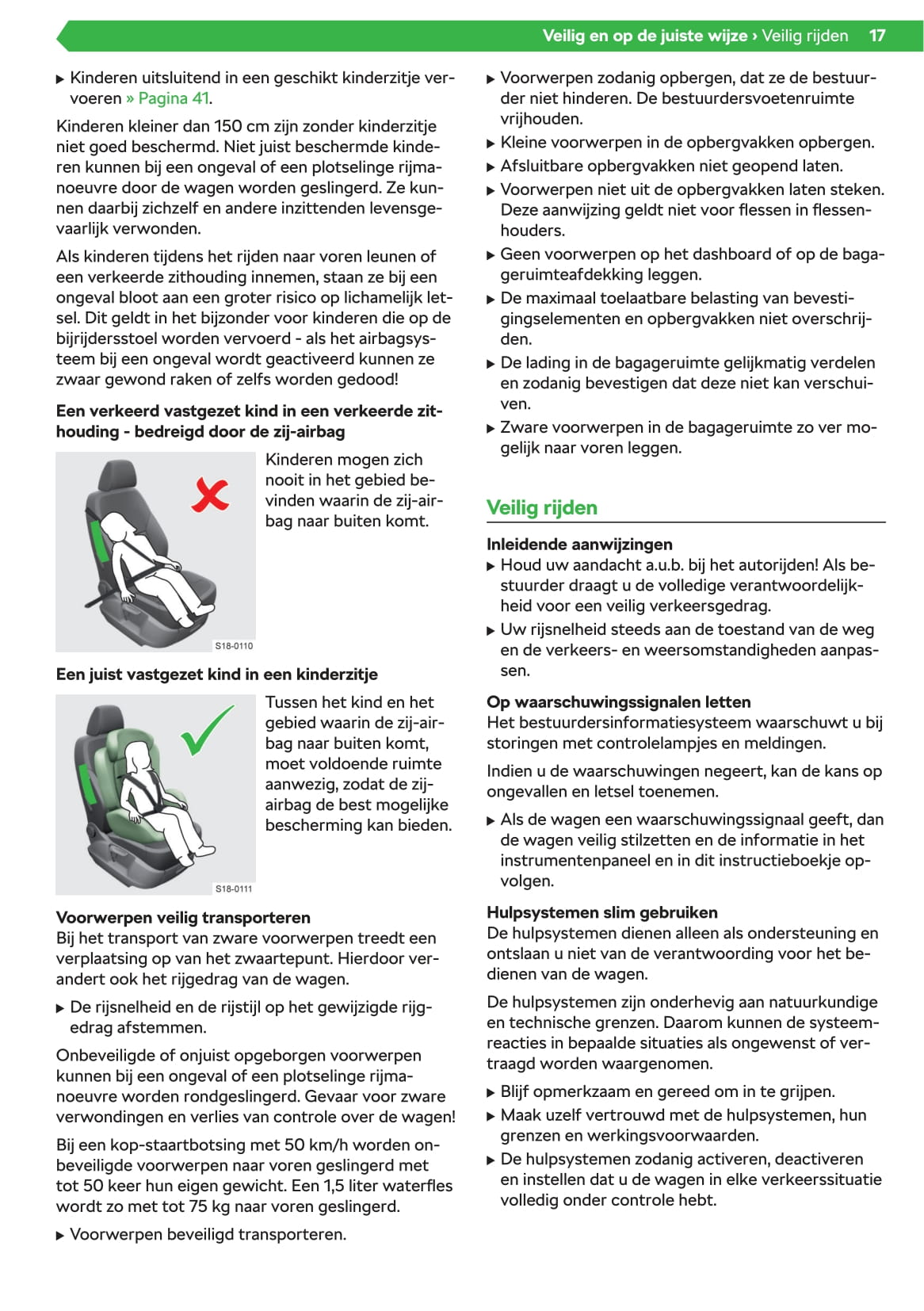 Veilig en op de juiste wijze › Veilig rijden 17

▶ Kinderen uitsluitend in een geschikt kinderzitje vervoeren » Pagina 41.

Kinderen kleiner dan 150 cm zijn zonder kinderzitje niet goed beschermd. Niet juist beschermde kinderen kunnen bij een ongeval of een plotselinge rijmanoeuvre door de wagen worden geslingerd. Ze kunnen daarbij zichzelf en andere inzittenden levensgevaarlijk verwonden.

Als kinderen tijdens het rijden naar voren leunen of een verkeerde zithouding innemen, staan ze bij een ongeval bloot aan een groter risico op lichamelijk letsel. Dit geldt in het bijzonder voor kinderen die op de bijrijdersstoel worden vervoerd - als het airbagsysteem bij een ongeval wordt geactiveerd kunnen ze zwaar gewond raken of zelfs worden gedood!

Een verkeerd vastgezet kind in een verkeerde zithouding - bedreigd door de zij-airbag

S18-0110

Kinderen mogen zich nooit in het gebied bevinden waarin de zij-airbag naar buiten komt.

Een juist vastgezet kind in een kinderzitje

S18-0111

Tussen het kind en het gebied waarin de zij-airbag naar buiten komt, moet voldoende ruimte aanwezig, zodat de zij-airbag de best mogelijke bescherming kan bieden.

Voorwerpen veilig transporteren
Bij het transport van zware voorwerpen treedt een verplaatsing op van het zwaartepunt. Hierdoor verandert ook het rijgedrag van de wagen.

▶ De rijsnelheid en de rijstijl op het gewijzigde rijgedrag afstemmen.

Onbeveiligde of onjuist opgeborgen voorwerpen kunnen bij een ongeval of een plotselinge rijmanoeuvre worden rondgeslingerd. Gevaar voor zware verwondingen en verlies van controle over de wagen!

Bij een kop-staartbotsing met 50 km/h worden onbeveiligde voorwerpen naar voren geslingerd met tot 50 keer hun eigen gewicht. Een 1,5 liter waterfles wordt zo met tot 75 kg naar voren geslingerd.

▶ Voorwerpen beveiligd transporteren.

▶ Voorwerpen zodanig opbergen, dat ze de bestuurder niet hinderen. De bestuurdersvoetenruimte vrijhouden.
▶ Kleine voorwerpen in de opbergvakken opbergen.
▶ Afsluitbare opbergvakken niet geopend laten.
▶ Voorwerpen niet uit de opbergvakken laten steken. Deze aanwijzing geldt niet voor flessen in flessenhouders.
▶ Geen voorwerpen op het dashboard of op de bagageruimteafdekking leggen.
▶ De maximaal toelaatbare belasting van bevestigingselementen en opbergvakken niet overschrijden.
▶ De lading in de bagageruimte gelijkmatig verdelen en zodanig bevestigen dat deze niet kan verschuiven.
▶ Zware voorwerpen in de bagageruimte zo ver mogelijk naar voren leggen.

Veilig rijden

Inleidende aanwijzingen
▶ Houd uw aandacht a.u.b. bij het autorijden! Als bestuurder draagt u de volledige verantwoordelijkheid voor een veilig verkeersgedrag.
▶ Uw rijsnelheid steeds aan de toestand van de weg en de verkeers- en weersomstandigheden aanpassen.

Op waarschuwingssignalen letten
Het bestuurdersinformatiesysteem waarschuwt u bij storingen met controlelampjes en meldingen.

Indien u de waarschuwingen negeert, kan de kans op ongevallen en letsel toenemen.

▶ Als de wagen een waarschuwingssignaal geeft, dan de wagen veilig stilzetten en de informatie in het instrumentenpaneel en in dit instructieboekje opvolgen.

Hulpsystemen slim gebruiken
De hulpsystemen dienen alleen als ondersteuning en ontslaan u niet van de verantwoording voor het bedienen van de wagen.

De hulpsystemen zijn onderhevig aan natuurkundige en technische grenzen. Daarom kunnen de systeemreacties in bepaalde situaties als ongewenst of vertraagd worden waargenomen.

▶ Blijf opmerkzaam en gereed om in te grijpen.
▶ Maak uzelf vertrouwd met de hulpsystemen, hun grenzen en werkingsvoorwaarden.
▶ De hulpsystemen zodanig activeren, deactiveren en instellen dat u de wagen in elke verkeerssituatie volledig onder controle hebt.