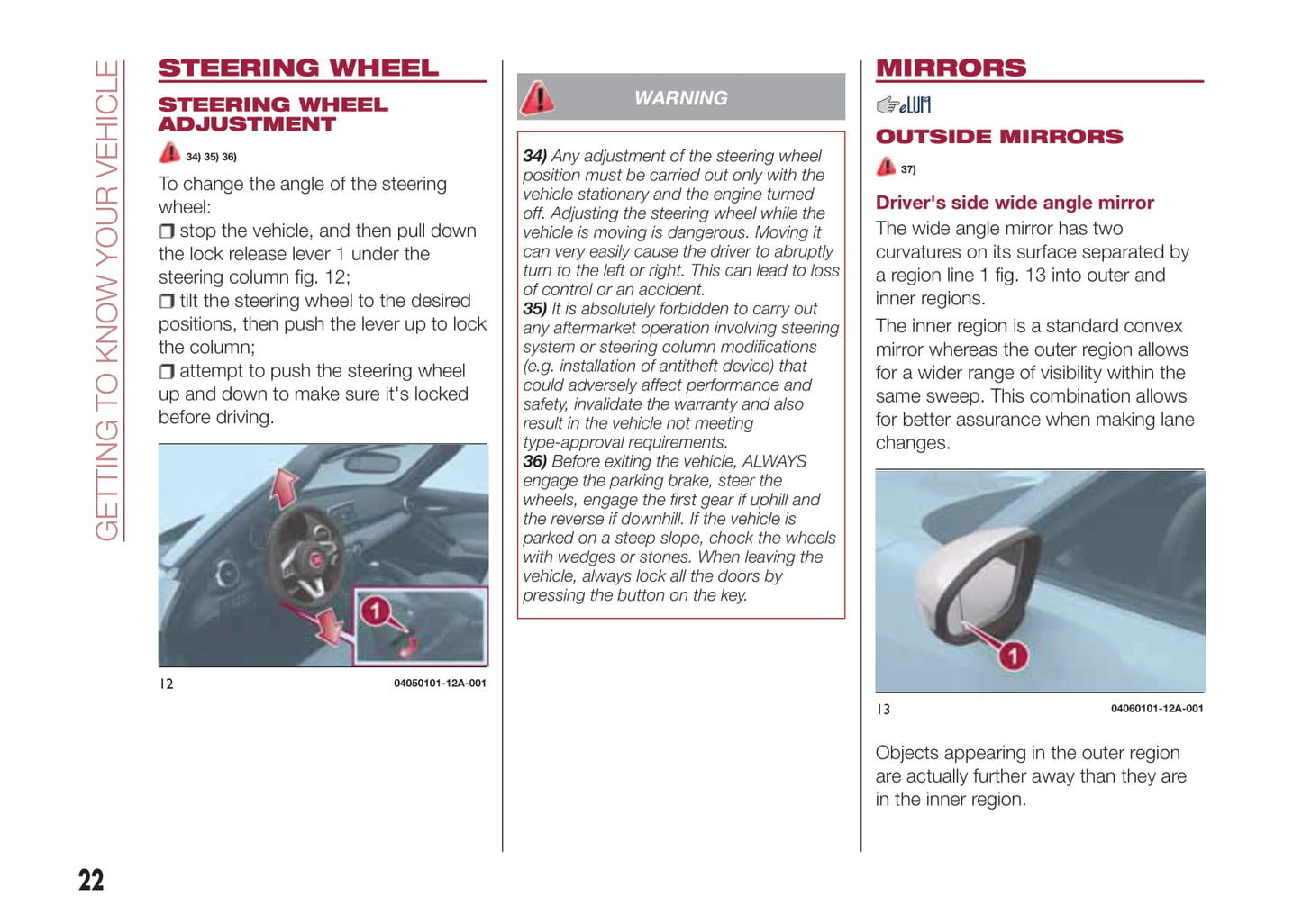 GETTING TO KNOW YOUR VEHICLE

STEERING WHEEL

STEERING WHEEL ADJUSTMENT

34) 35) 36)

To change the angle of the steering wheel:
❒ stop the vehicle, and then pull down the lock release lever 1 under the steering column fig. 12;
❒ tilt the steering wheel to the desired positions, then push the lever up to lock the column;
❒ attempt to push the steering wheel up and down to make sure it's locked before driving.

1

12 04050101-12A-001

WARNING

34) Any adjustment of the steering wheel position must be carried out only with the vehicle stationary and the engine turned off. Adjusting the steering wheel while the vehicle is moving is dangerous. Moving it can very easily cause the driver to abruptly turn to the left or right. This can lead to loss of control or an accident.
35) It is absolutely forbidden to carry out any aftermarket operation involving steering system or steering column modifications (e.g. installation of antitheft device) that could adversely affect performance and safety, invalidate the warranty and also result in the vehicle not meeting type-approval requirements.
36) Before exiting the vehicle, ALWAYS engage the parking brake, steer the wheels, engage the first gear if uphill and the reverse if downhill. If the vehicle is parked on a steep slope, chock the wheels with wedges or stones. When leaving the vehicle, always lock all the doors by pressing the button on the key.

MIRRORS

eLUM

OUTSIDE MIRRORS

37)

Driver's side wide angle mirror
The wide angle mirror has two curvatures on its surface separated by a region line 1 fig. 13 into outer and inner regions.
The inner region is a standard convex mirror whereas the outer region allows for a wider range of visibility within the same sweep. This combination allows for better assurance when making lane changes.

1

13 04060101-12A-001

Objects appearing in the outer region are actually further away than they are in the inner region.

22