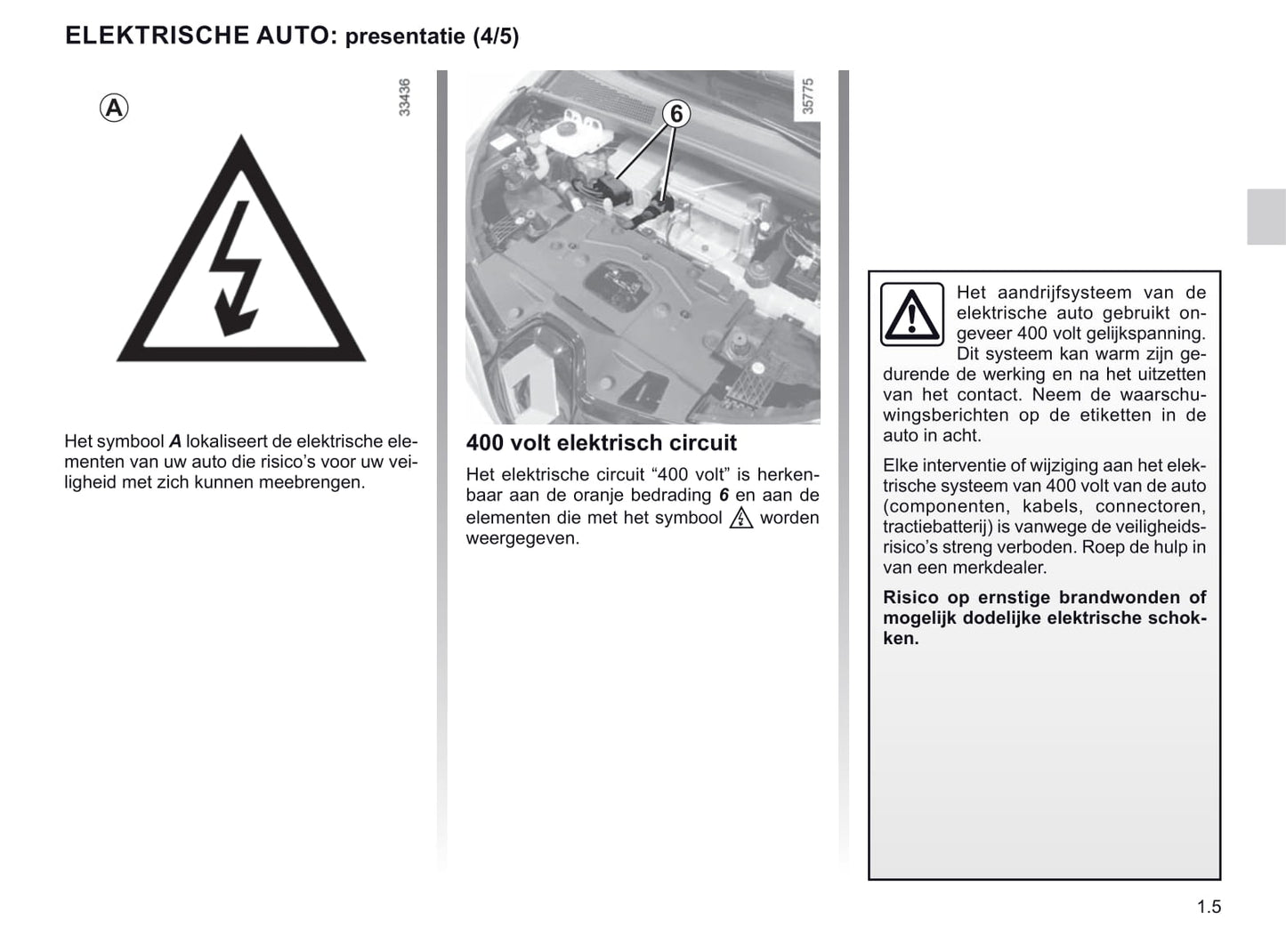 ELEKTRISCHE AUTO: presentatie (4/5)

A

33436

Het symbool A lokaliseert de elektrische elementen van uw auto die risico's voor uw veiligheid met zich kunnen meebrengen.

6

35775

400 volt elektrisch circuit

Het elektrische circuit "400 volt" is herkenbaar aan de oranje bedrading 6 en aan de elementen die met het symbool worden weergegeven.

Het aandrijfsysteem van de elektrische auto gebruikt ongeveer 400 volt gelijkspanning. Dit systeem kan warm zijn gedurende de werking en na het uitzetten van het contact. Neem de waarschuwingsberichten op de etiketten in de auto in acht.

Elke interventie of wijziging aan het elektrische systeem van 400 volt van de auto (componenten, kabels, connectoren, tractiebatterij) is vanwege de veiligheidsrisico's streng verboden. Roep de hulp in van een merkdealer.

Risico op ernstige brandwonden of mogelijk dodelijke elektrische schokken.

1.5