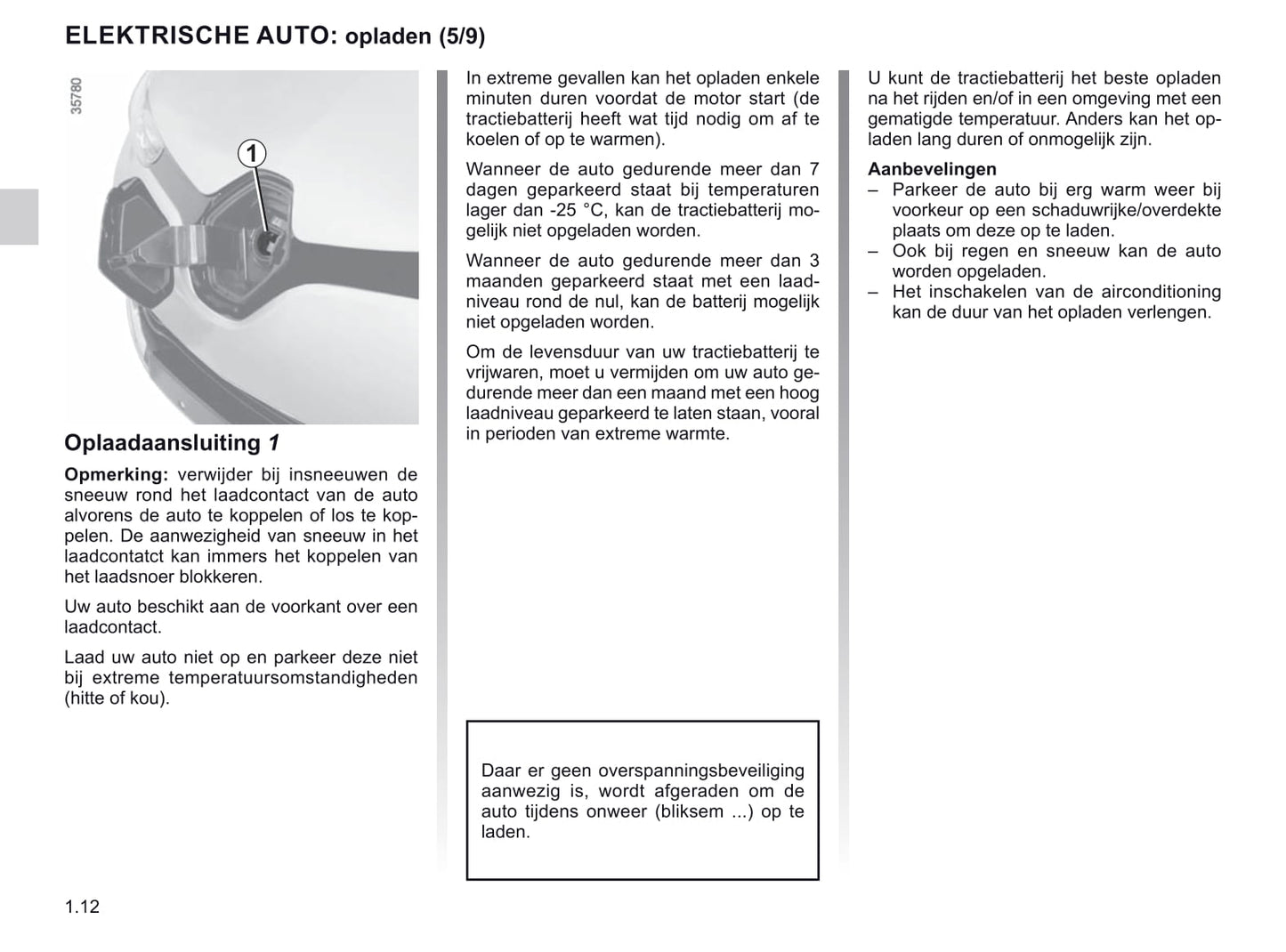 ELEKTRISCHE AUTO: opladen (5/9)

35780

1

Oplaadaansluiting 1

Opmerking: verwijder bij insneeuwen de sneeuw rond het laadcontact van de auto alvorens de auto te koppelen of los te koppelen. De aanwezigheid van sneeuw in het laadcontatct kan immers het koppelen van het laadsnoer blokkeren.

Uw auto beschikt aan de voorkant over een laadcontact.

Laad uw auto niet op en parkeer deze niet bij extreme temperatuursomstandigheden (hitte of kou).

In extreme gevallen kan het opladen enkele minuten duren voordat de motor start (de tractiebatterij heeft wat tijd nodig om af te koelen of op te warmen).

Wanneer de auto gedurende meer dan 7 dagen geparkeerd staat bij temperaturen lager dan -25 °C, kan de tractiebatterij mogelijk niet opgeladen worden.

Wanneer de auto gedurende meer dan 3 maanden geparkeerd staat met een laadniveau rond de nul, kan de batterij mogelijk niet opgeladen worden.

Om de levensduur van uw tractiebatterij te vrijwaren, moet u vermijden om uw auto gedurende meer dan een maand met een hoog laadniveau geparkeerd te laten staan, vooral in perioden van extreme warmte.

Daar er geen overspanningsbeveiliging aanwezig is, wordt afgeraden om de auto tijdens onweer (bliksem ...) op te laden.

U kunt de tractiebatterij het beste opladen na het rijden en/of in een omgeving met een gematigde temperatuur. Anders kan het opladen lang duren of onmogelijk zijn.

Aanbevelingen
– Parkeer de auto bij erg warm weer bij voorkeur op een schaduwrijke/overdekte plaats om deze op te laden.
– Ook bij regen en sneeuw kan de auto worden opgeladen.
– Het inschakelen van de airconditioning kan de duur van het opladen verlengen.

1.12