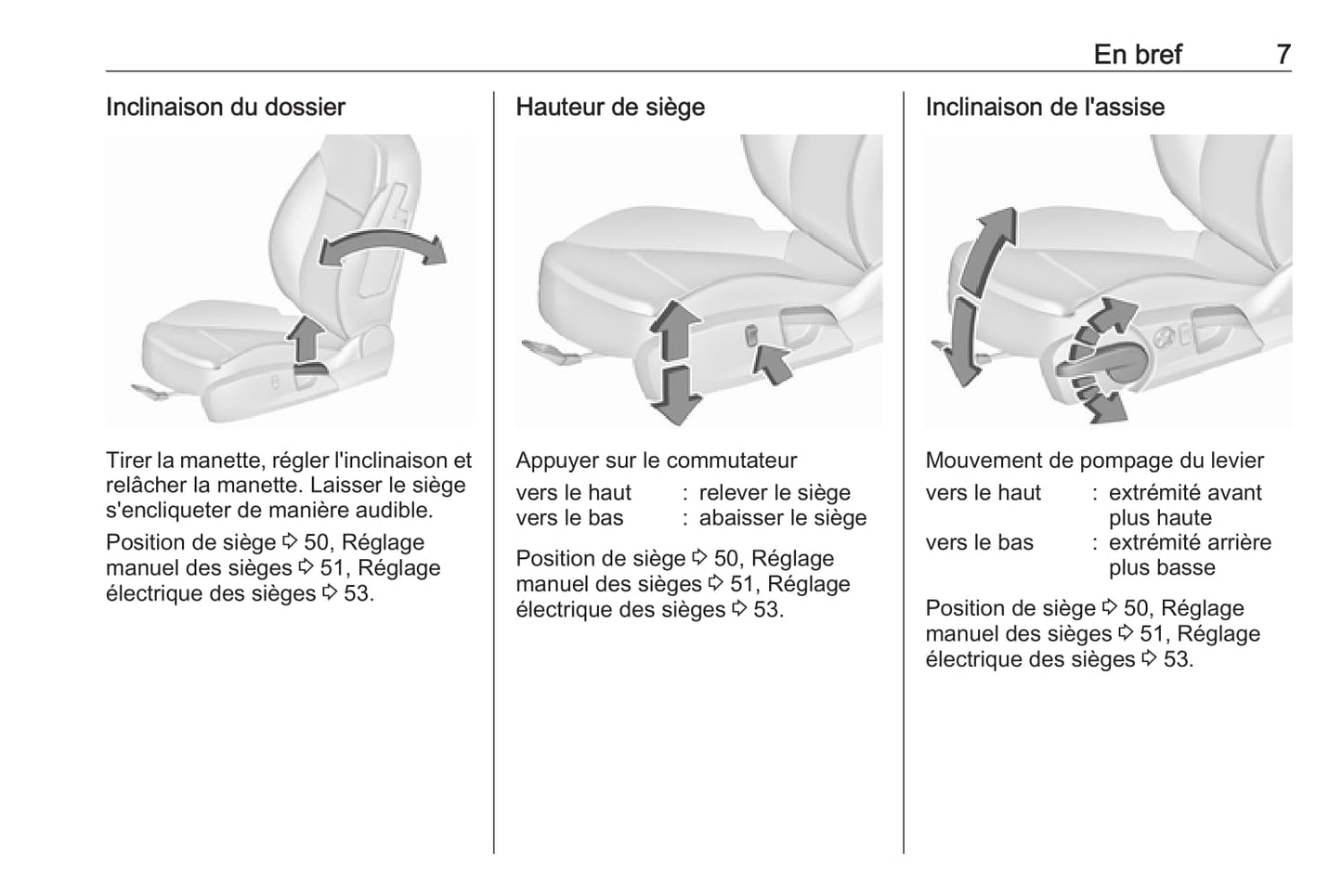 En bref 7

Inclinaison du dossier

Tirer la manette, régler l'inclinaison et relâcher la manette. Laisser le siège s'encliqueter de manière audible.

Position de siège ⇨ 50, Réglage manuel des sièges ⇨ 51, Réglage électrique des sièges ⇨ 53.

Hauteur de siège

Appuyer sur le commutateur

vers le haut : relever le siège
vers le bas : abaisser le siège

Position de siège ⇨ 50, Réglage manuel des sièges ⇨ 51, Réglage électrique des sièges ⇨ 53.

Inclinaison de l'assise

Mouvement de pompage du levier

vers le haut : extrémité avant plus haute
vers le bas : extrémité arrière plus basse

Position de siège ⇨ 50, Réglage manuel des sièges ⇨ 51, Réglage électrique des sièges ⇨ 53.