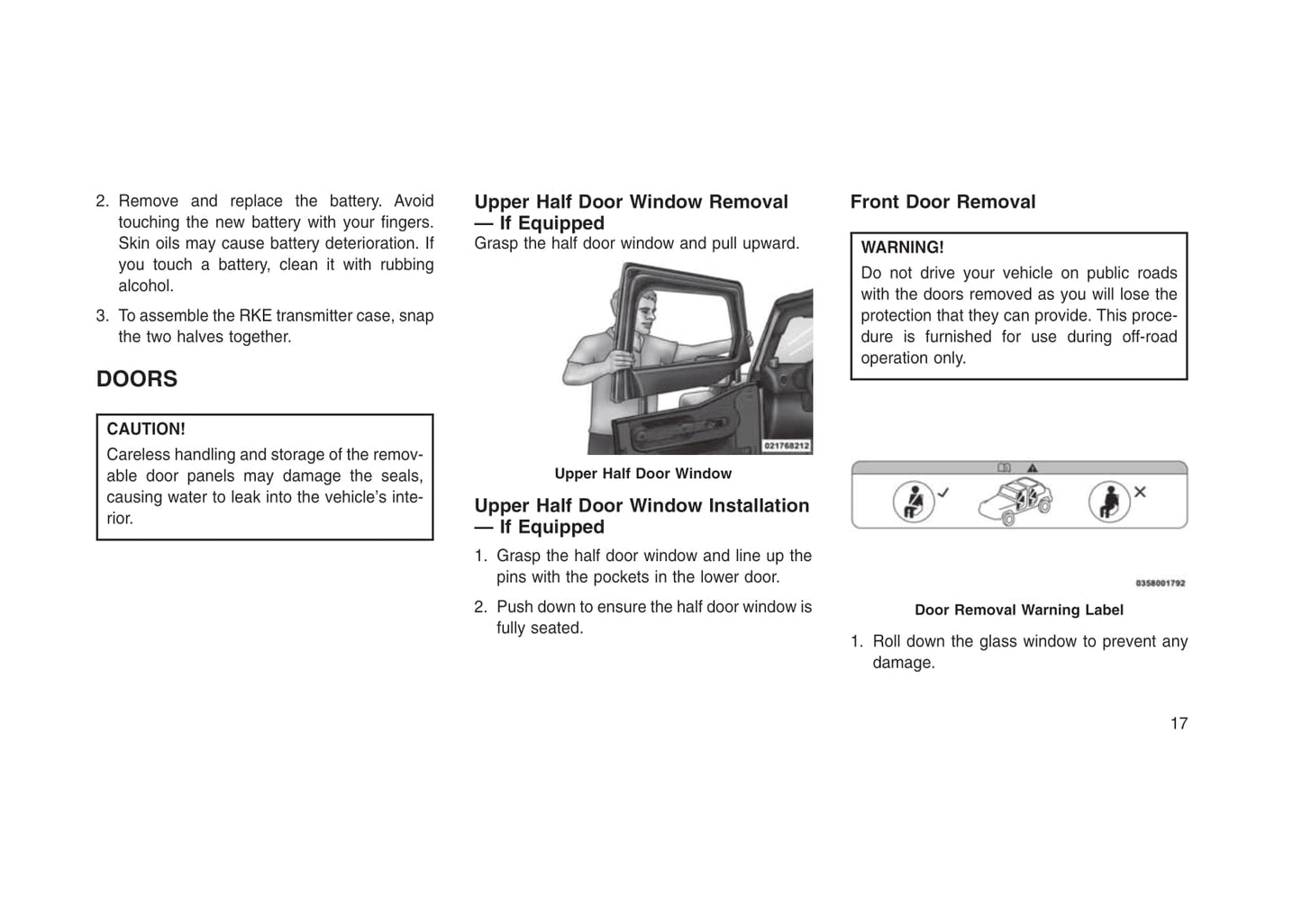 2. Remove and replace the battery. Avoid touching the new battery with your fingers. Skin oils may cause battery deterioration. If you touch a battery, clean it with rubbing alcohol.

3. To assemble the RKE transmitter case, snap the two halves together.

DOORS

CAUTION!
Careless handling and storage of the removable door panels may damage the seals, causing water to leak into the vehicle's interior.

Upper Half Door Window Removal — If Equipped
Grasp the half door window and pull upward.

021768212

Upper Half Door Window

Upper Half Door Window Installation — If Equipped

1. Grasp the half door window and line up the pins with the pockets in the lower door.

2. Push down to ensure the half door window is fully seated.

Front Door Removal

WARNING!
Do not drive your vehicle on public roads with the doors removed as you will lose the protection that they can provide. This procedure is furnished for use during off-road operation only.

0358001792

Door Removal Warning Label

1. Roll down the glass window to prevent any damage.

17