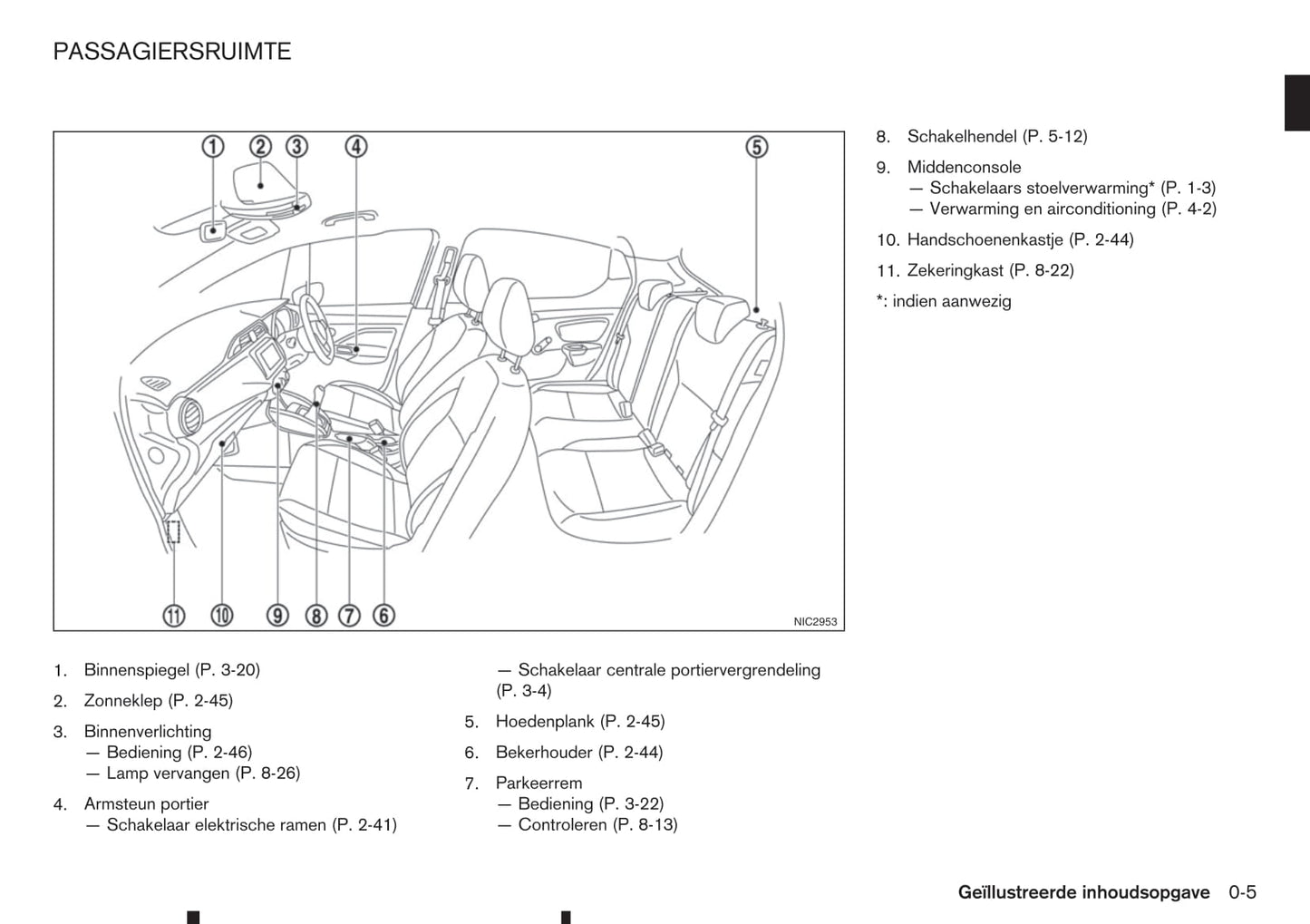 PASSAGIERSRUIMTE

1 2 3 4 5

11 10 9 8 7 6

NIC2953

1. Binnenspiegel (P. 3-20)

2. Zonneklep (P. 2-45)

3. Binnenverlichting
— Bediening (P. 2-46)
— Lamp vervangen (P. 8-26)

4. Armsteun portier
— Schakelaar elektrische ramen (P. 2-41)
— Schakelaar centrale portiervergrendeling (P. 3-4)

5. Hoedenplank (P. 2-45)

6. Bekerhouder (P. 2-44)

7. Parkeerrem
— Bediening (P. 3-22)
— Controleren (P. 8-13)

8. Schakelhendel (P. 5-12)

9. Middenconsole
— Schakelaars stoelverwarming* (P. 1-3)
— Verwarming en airconditioning (P. 4-2)

10. Handschoenenkastje (P. 2-44)

11. Zekeringkast (P. 8-22)

*: indien aanwezig

Geïllustreerde inhoudsopgave 0-5