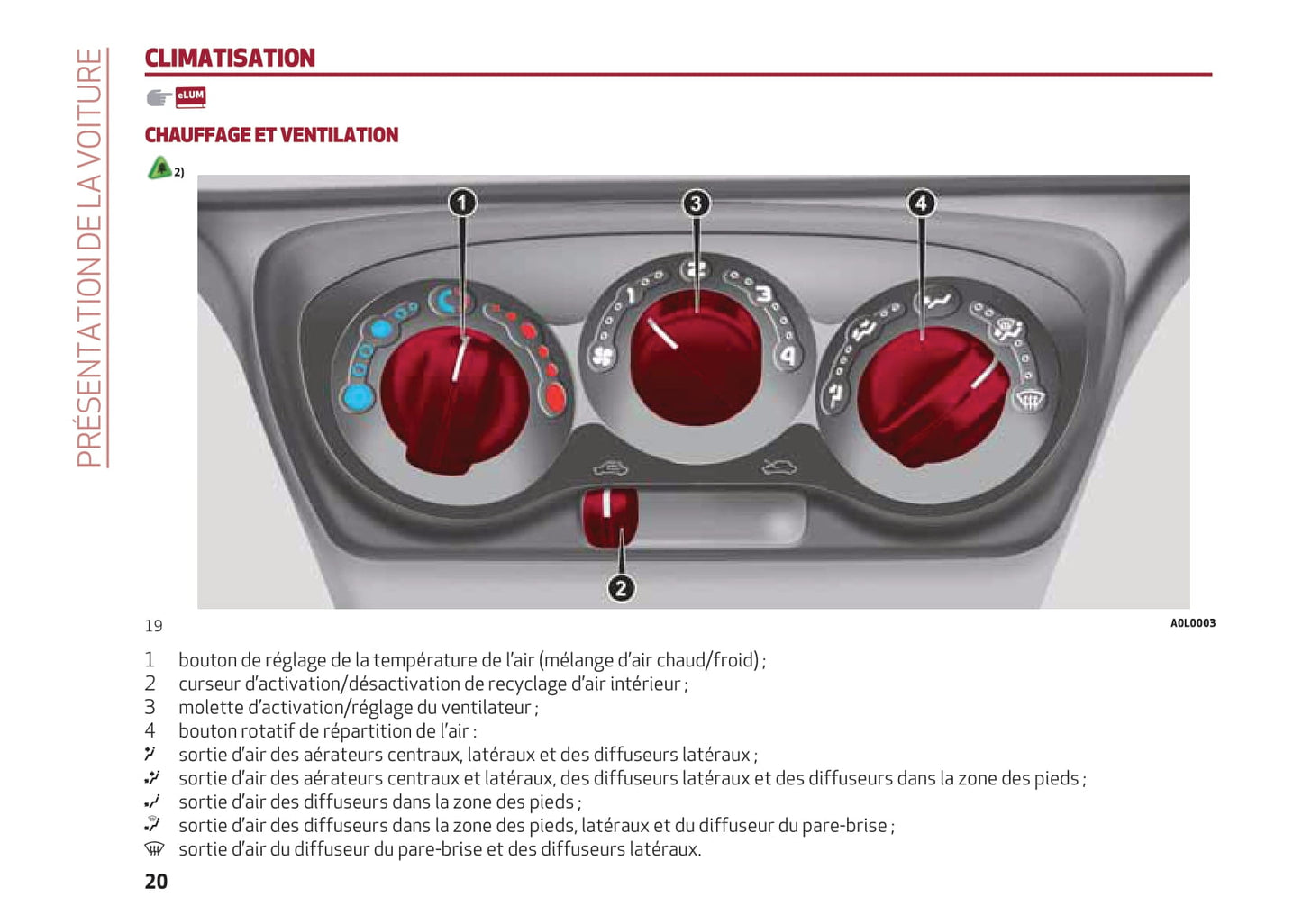 PRÉSENTATION DE LA VOITURE

CLIMATISATION

eLUM

CHAUFFAGE ET VENTILATION

2)

1 3 4

1 2 3 4

2

19

A0L0003

1 bouton de réglage de la température de l'air (mélange d'air chaud/froid) ;
2 curseur d'activation/désactivation de recyclage d'air intérieur ;
3 molette d'activation/réglage du ventilateur ;
4 bouton rotatif de répartition de l'air :
sortie d'air des aérateurs centraux, latéraux et des diffuseurs latéraux ;
sortie d'air des aérateurs centraux et latéraux, des diffuseurs latéraux et des diffuseurs dans la zone des pieds ;
sortie d'air des diffuseurs dans la zone des pieds ;
sortie d'air des diffuseurs dans la zone des pieds, latéraux et du diffuseur du pare-brise ;
sortie d'air du diffuseur du pare-brise et des diffuseurs latéraux.

20