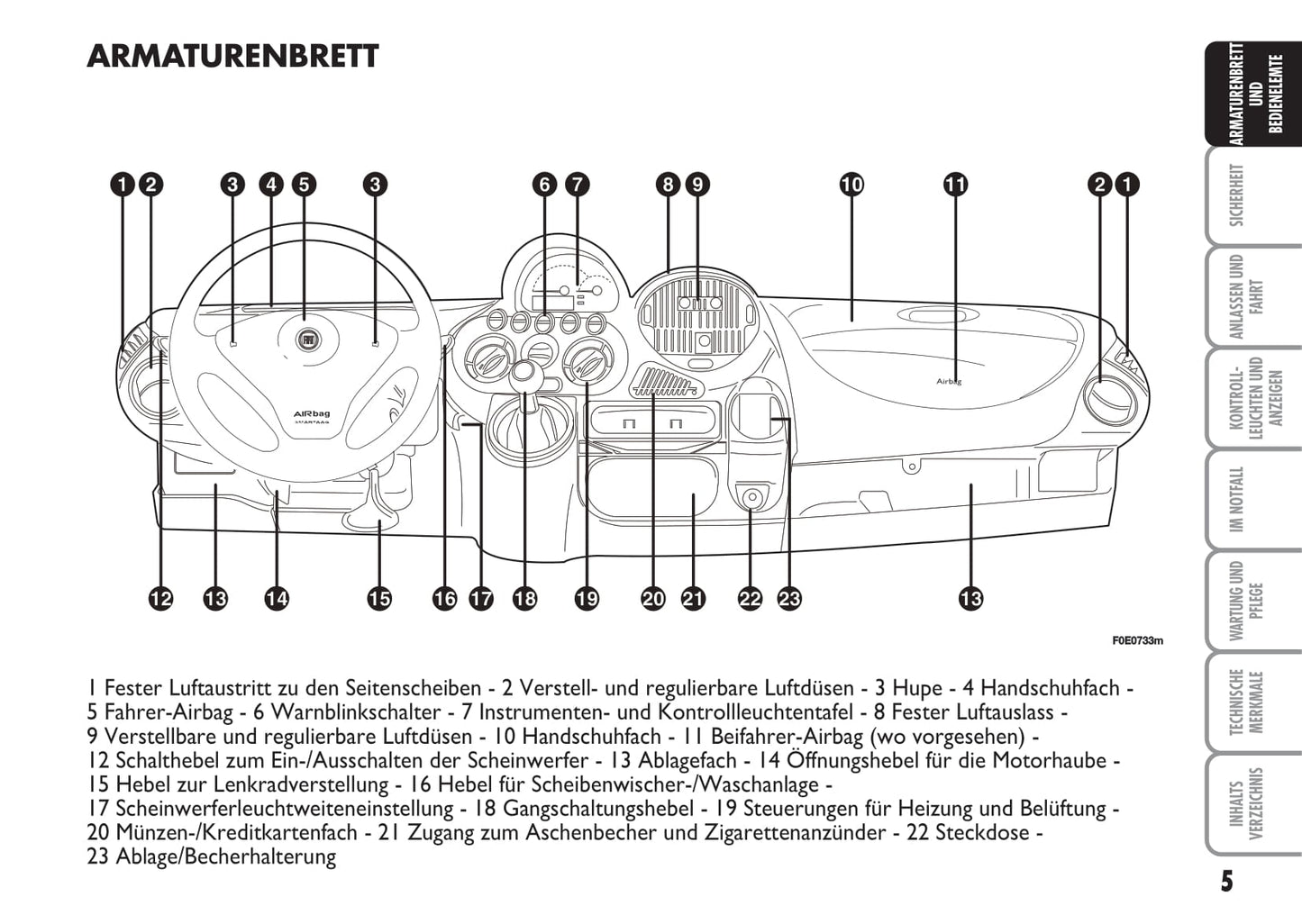 ARMATURENBRETT

1 2 3 4 5 3 6 7 8 9 10 11 2 1

AIRbag

Airbag

12 13 14 15 16 17 18 19 20 21 22 23 13

F0E0733m

1 Fester Luftaustritt zu den Seitenscheiben - 2 Verstell- und regulierbare Luftdüsen - 3 Hupe - 4 Handschuhfach - 5 Fahrer-Airbag - 6 Warnblinkschalter - 7 Instrumenten- und Kontrollleuchtentafel - 8 Fester Luftauslass - 9 Verstellbare und regulierbare Luftdüsen - 10 Handschuhfach - 11 Beifahrer-Airbag (wo vorgesehen) - 12 Schalthebel zum Ein-/Ausschalten der Scheinwerfer - 13 Ablagefach - 14 Öffnungshebel für die Motorhaube - 15 Hebel zur Lenkradverstellung - 16 Hebel für Scheibenwischer-/Waschanlage - 17 Scheinwerferleuchtweiteneinstellung - 18 Gangschaltungshebel - 19 Steuerungen für Heizung und Belüftung - 20 Münzen-/Kreditkartenfach - 21 Zugang zum Aschenbecher und Zigarettenanzünder - 22 Steckdose - 23 Ablage/Becherhalterung

ARMATURENBRETT UND BEDIENELEMTE

SICHERHEIT

ANLASSEN UND FAHRT

KONTROLL-LEUCHTEN UND ANZEIGEN

IM NOTFALL

WARTUNG UND PFLEGE

TECHNISCHE MERKMALE

INHALTS VERZEICHNIS

5