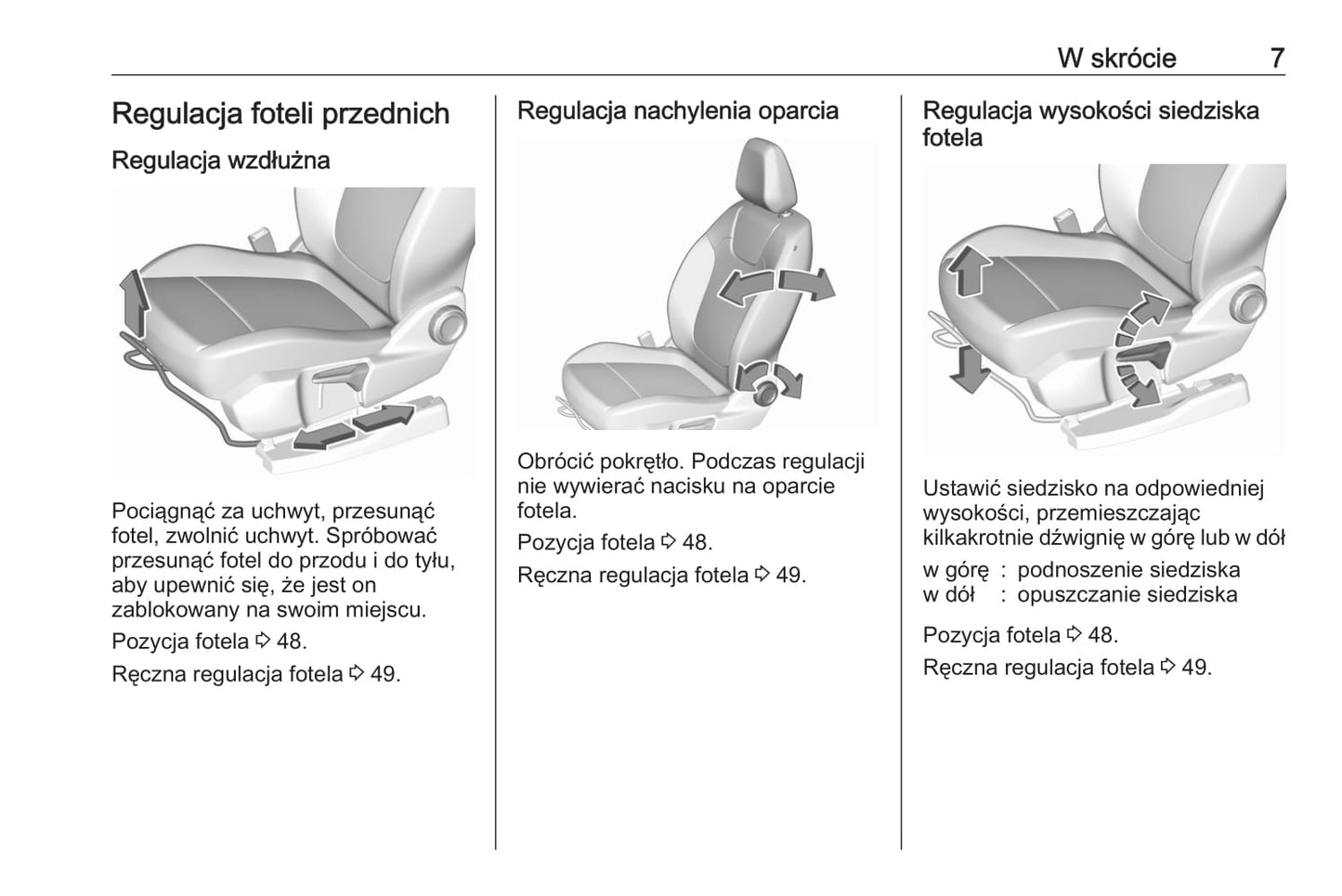 W skrócie 7

Regulacja foteli przednich

Regulacja wzdłużna

Pociągnąć za uchwyt, przesunąć fotel, zwolnić uchwyt. Spróbować przesunąć fotel do przodu i do tyłu, aby upewnić się, że jest on zablokowany na swoim miejscu.

Pozycja fotela ⇨ 48.

Ręczna regulacja fotela ⇨ 49.

Regulacja nachylenia oparcia

Obrócić pokrętło. Podczas regulacji nie wywierać nacisku na oparcie fotela.

Pozycja fotela ⇨ 48.

Ręczna regulacja fotela ⇨ 49.

Regulacja wysokości siedziska fotela

Ustawić siedzisko na odpowiedniej wysokości, przemieszczając kilkakrotnie dźwignię w górę lub w dół

w górę : podnoszenie siedziska
w dół : opuszczanie siedziska

Pozycja fotela ⇨ 48.

Ręczna regulacja fotela ⇨ 49.