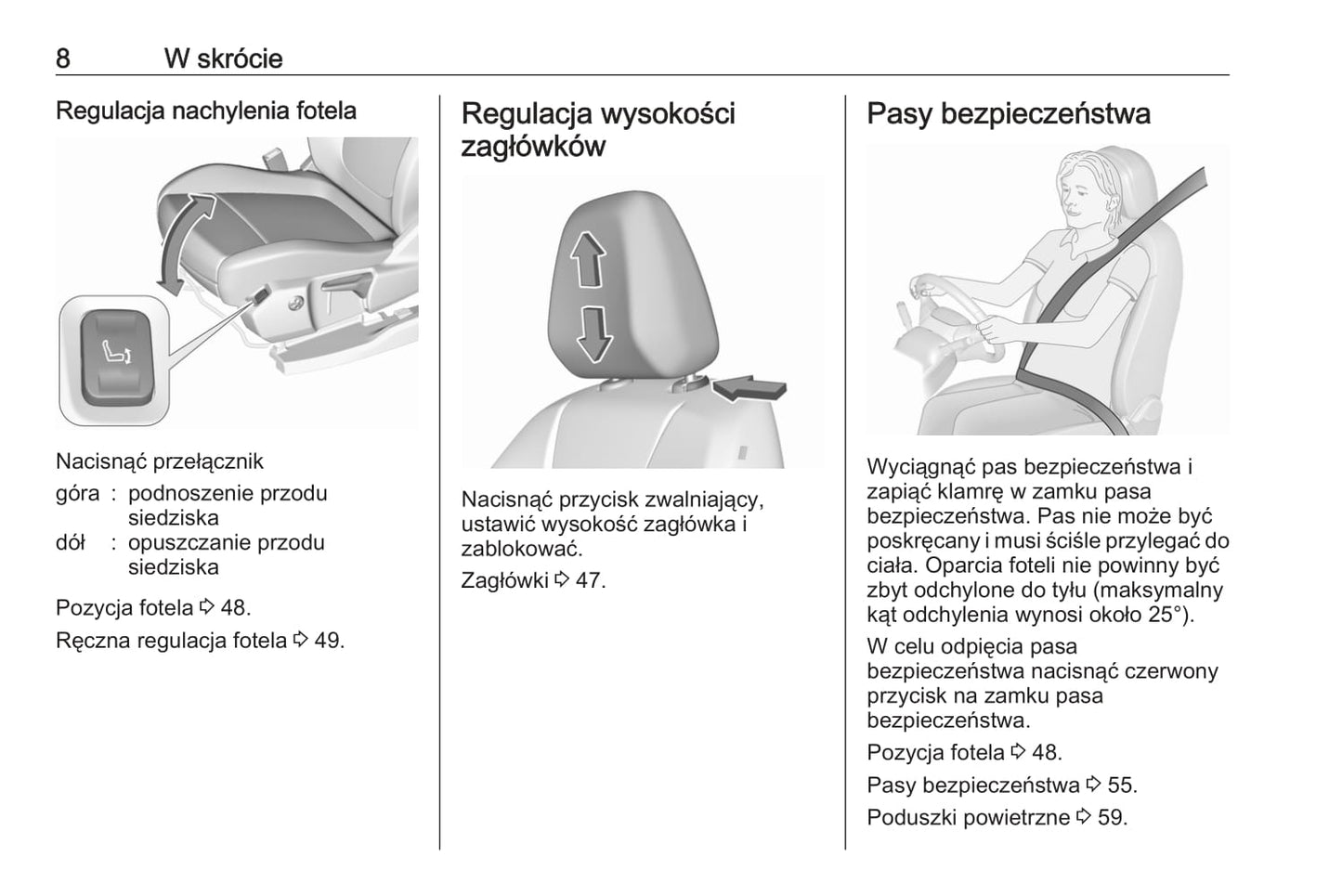 8 W skrócie

Regulacja nachylenia fotela

Nacisnąć przełącznik

góra : podnoszenie przodu siedziska
dół : opuszczanie przodu siedziska

Pozycja fotela ⇨ 48.

Ręczna regulacja fotela ⇨ 49.

Regulacja wysokości zagłówków

Nacisnąć przycisk zwalniający, ustawić wysokość zagłówka i zablokować.

Zagłówki ⇨ 47.

Pasy bezpieczeństwa

Wyciągnąć pas bezpieczeństwa i zapiąć klamrę w zamku pasa bezpieczeństwa. Pas nie może być poskręcany i musi ściśle przylegać do ciała. Oparcia foteli nie powinny być zbyt odchylone do tyłu (maksymalny kąt odchylenia wynosi około 25°).

W celu odpięcia pasa bezpieczeństwa nacisnąć czerwony przycisk na zamku pasa bezpieczeństwa.

Pozycja fotela ⇨ 48.

Pasy bezpieczeństwa ⇨ 55.

Poduszki powietrzne ⇨ 59.