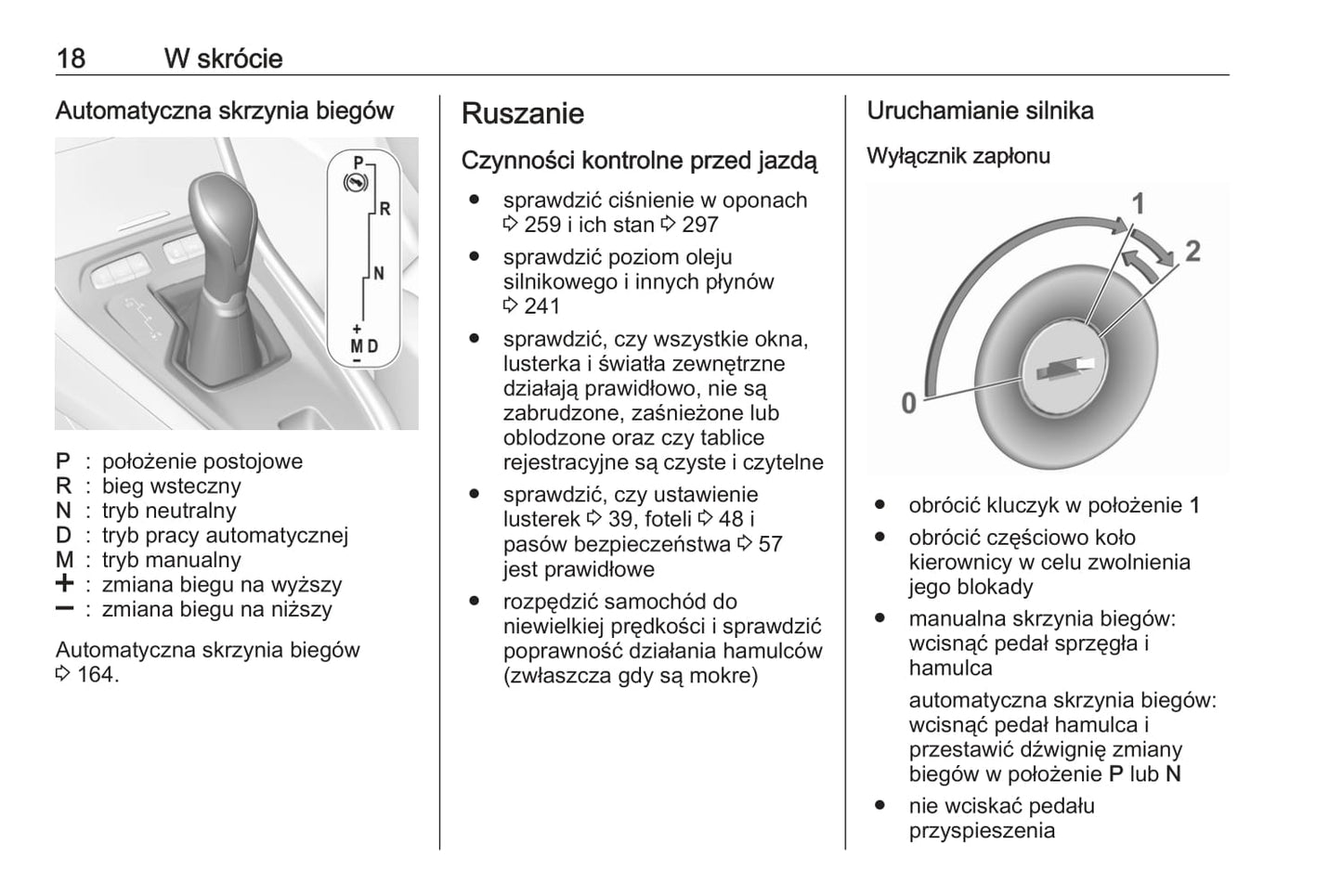 18 W skrócie

Automatyczna skrzynia biegów

P
R
N
+
M D
−

P : położenie postojowe
R : bieg wsteczny
N : tryb neutralny
D : tryb pracy automatycznej
M : tryb manualny
+ : zmiana biegu na wyższy
− : zmiana biegu na niższy

Automatyczna skrzynia biegów ⇨ 164.

Ruszanie

Czynności kontrolne przed jazdą

● sprawdzić ciśnienie w oponach ⇨ 259 i ich stan ⇨ 297
● sprawdzić poziom oleju silnikowego i innych płynów ⇨ 241
● sprawdzić, czy wszystkie okna, lusterka i światła zewnętrzne działają prawidłowo, nie są zabrudzone, zaśnieżone lub oblodzone oraz czy tablice rejestracyjne są czyste i czytelne
● sprawdzić, czy ustawienie lusterek ⇨ 39, foteli ⇨ 48 i pasów bezpieczeństwa ⇨ 57 jest prawidłowe
● rozpędzić samochód do niewielkiej prędkości i sprawdzić poprawność działania hamulców (zwłaszcza gdy są mokre)

Uruchamianie silnika

Wyłącznik zapłonu

1
2
0

● obrócić kluczyk w położenie 1
● obrócić częściowo koło kierownicy w celu zwolnienia jego blokady
● manualna skrzynia biegów: wcisnąć pedał sprzęgła i hamulca

automatyczna skrzynia biegów: wcisnąć pedał hamulca i przestawić dźwignię zmiany biegów w położenie P lub N
● nie wciskać pedału przyspieszenia