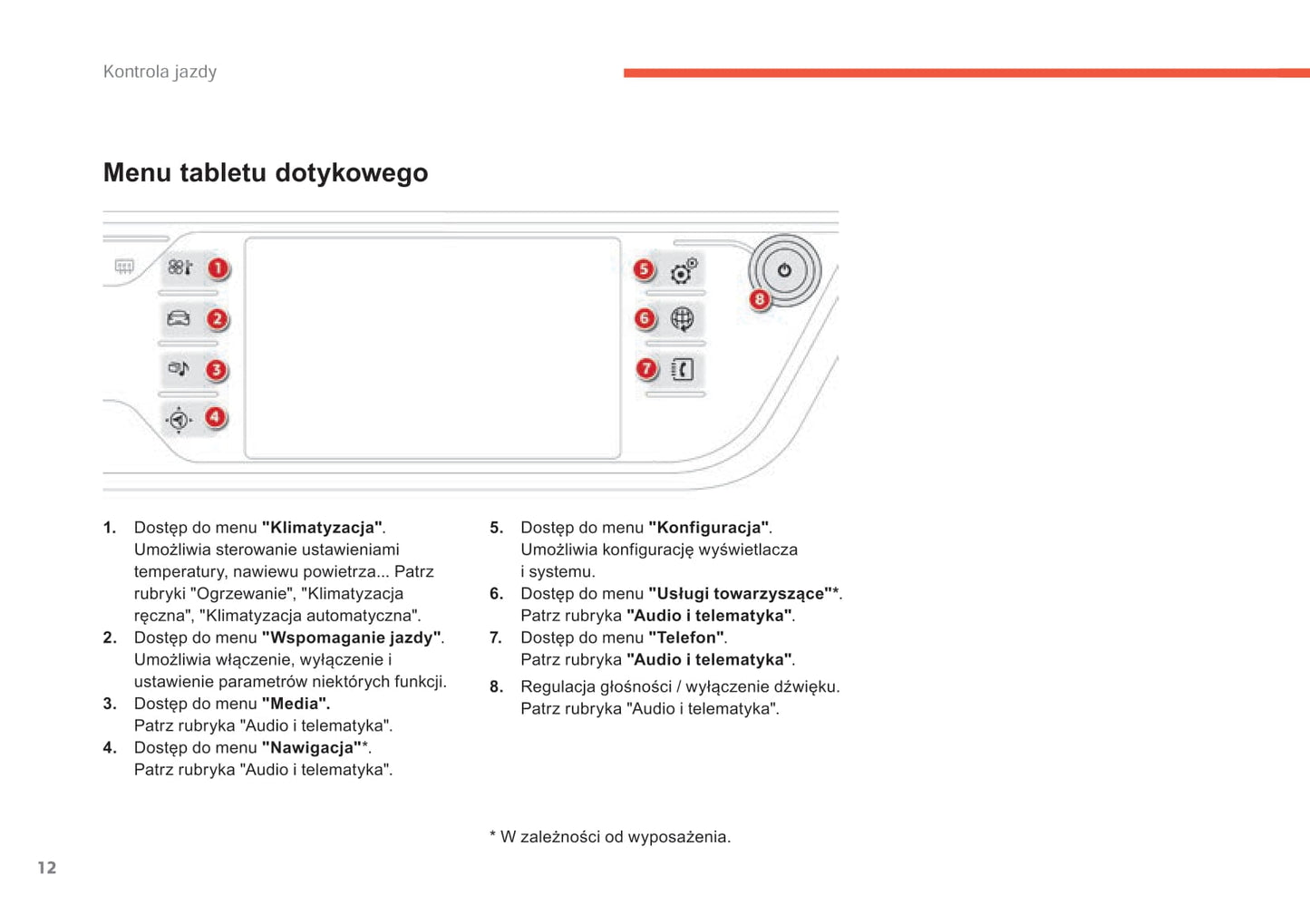 Kontrola jazdy

Menu tabletu dotykowego

1
2
3
4
5
6
7
8

1. Dostęp do menu "Klimatyzacja". Umożliwia sterowanie ustawieniami temperatury, nawiewu powietrza... Patrz rubryki "Ogrzewanie", "Klimatyzacja ręczna", "Klimatyzacja automatyczna".
2. Dostęp do menu "Wspomaganie jazdy". Umożliwia włączenie, wyłączenie i ustawienie parametrów niektórych funkcji.
3. Dostęp do menu "Media". Patrz rubryka "Audio i telematyka".
4. Dostęp do menu "Nawigacja"*. Patrz rubryka "Audio i telematyka".

5. Dostęp do menu "Konfiguracja". Umożliwia konfigurację wyświetlacza i systemu.
6. Dostęp do menu "Usługi towarzyszące"*. Patrz rubryka "Audio i telematyka".
7. Dostęp do menu "Telefon". Patrz rubryka "Audio i telematyka".
8. Regulacja głośności / wyłączenie dźwięku. Patrz rubryka "Audio i telematyka".

* W zależności od wyposażenia.

12