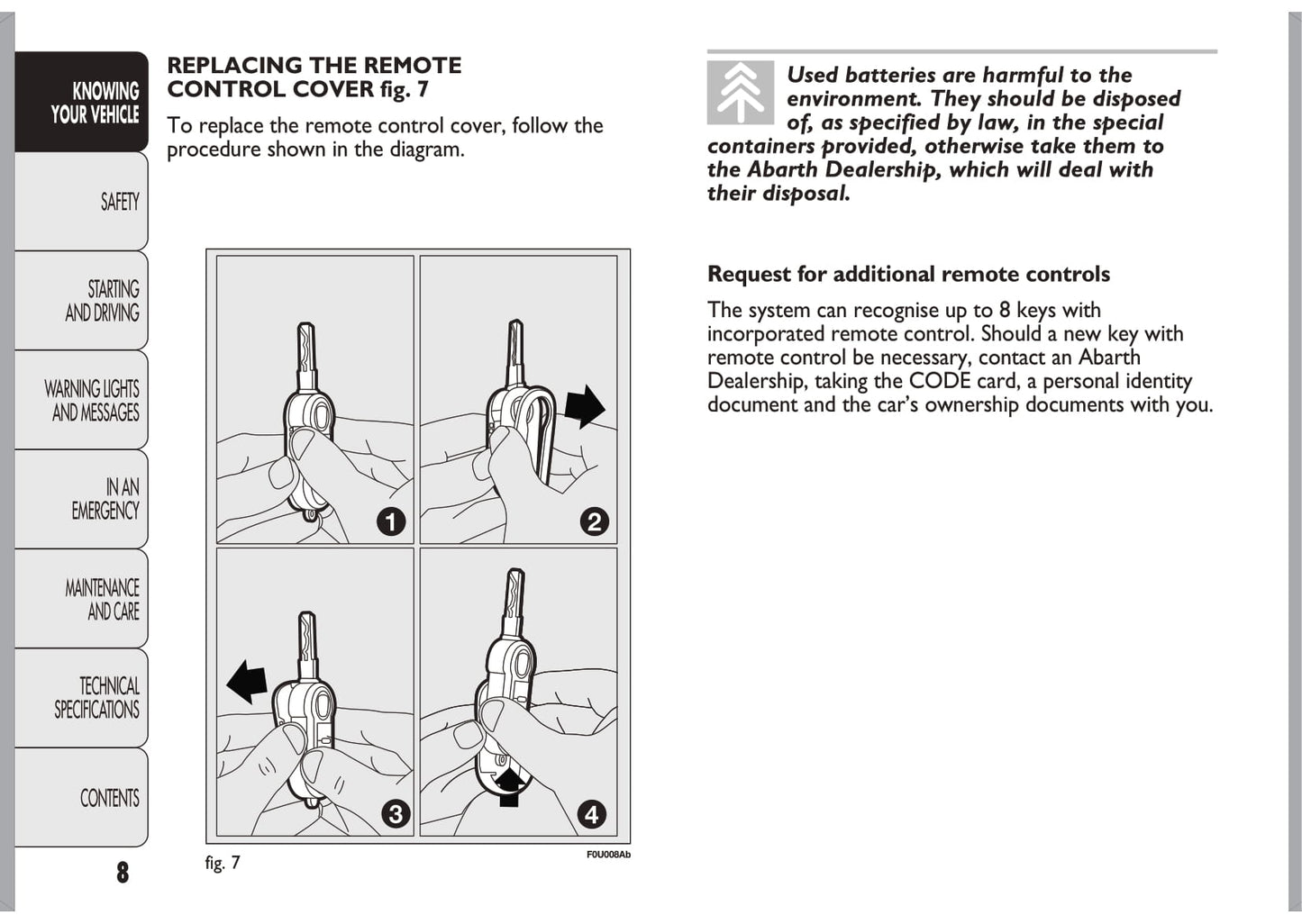 KNOWING YOUR VEHICLE

SAFETY

STARTING AND DRIVING

WARNING LIGHTS AND MESSAGES

IN AN EMERGENCY

MAINTENANCE AND CARE

TECHNICAL SPECIFICATIONS

CONTENTS

8

REPLACING THE REMOTE CONTROL COVER fig. 7

To replace the remote control cover, follow the procedure shown in the diagram.

1

2

3

4

fig. 7

F0U008Ab

Used batteries are harmful to the environment. They should be disposed of, as specified by law, in the special containers provided, otherwise take them to the Abarth Dealership, which will deal with their disposal.

Request for additional remote controls

The system can recognise up to 8 keys with incorporated remote control. Should a new key with remote control be necessary, contact an Abarth Dealership, taking the CODE card, a personal identity document and the car's ownership documents with you.