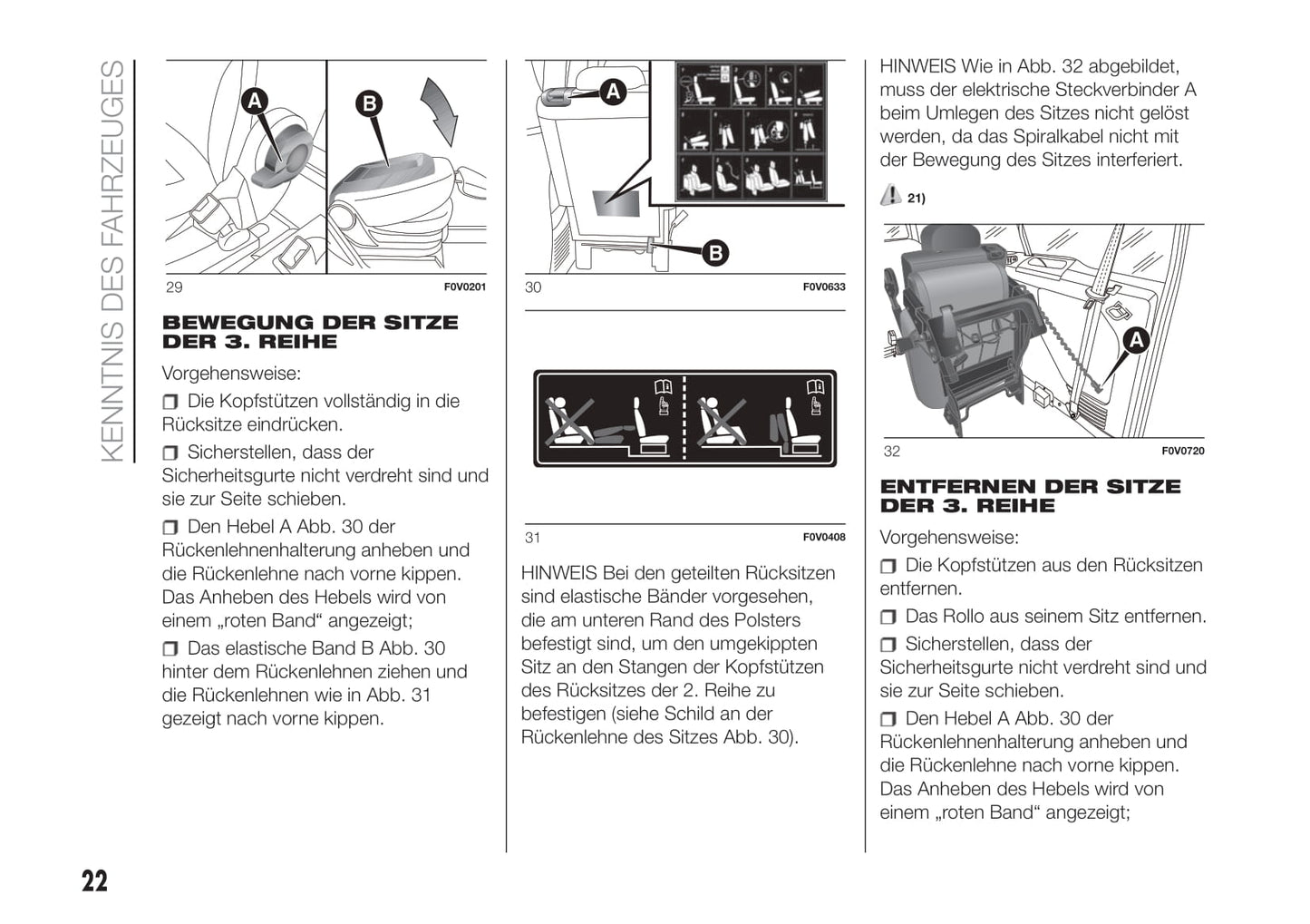 KENNTNIS DES FAHRZEUGES

A

B

29

F0V0201

BEWEGUNG DER SITZE DER 3. REIHE

Vorgehensweise:

❒ Die Kopfstützen vollständig in die Rücksitze eindrücken.

❒ Sicherstellen, dass der Sicherheitsgurte nicht verdreht sind und sie zur Seite schieben.

❒ Den Hebel A Abb. 30 der Rückenlehnenhalterung anheben und die Rückenlehne nach vorne kippen. Das Anheben des Hebels wird von einem „roten Band“ angezeigt;

❒ Das elastische Band B Abb. 30 hinter dem Rückenlehnen ziehen und die Rückenlehnen wie in Abb. 31 gezeigt nach vorne kippen.

A

B

30

F0V0633

31

F0V0408

HINWEIS Bei den geteilten Rücksitzen sind elastische Bänder vorgesehen, die am unteren Rand des Polsters befestigt sind, um den umgekippten Sitz an den Stangen der Kopfstützen des Rücksitzes der 2. Reihe zu befestigen (siehe Schild an der Rückenlehne des Sitzes Abb. 30).

HINWEIS Wie in Abb. 32 abgebildet, muss der elektrische Steckverbinder A beim Umlegen des Sitzes nicht gelöst werden, da das Spiralkabel nicht mit der Bewegung des Sitzes interferiert.

21)

A

32

F0V0720

ENTFERNEN DER SITZE DER 3. REIHE

Vorgehensweise:

❒ Die Kopfstützen aus den Rücksitzen entfernen.

❒ Das Rollo aus seinem Sitz entfernen.

❒ Sicherstellen, dass der Sicherheitsgurte nicht verdreht sind und sie zur Seite schieben.

❒ Den Hebel A Abb. 30 der Rückenlehnenhalterung anheben und die Rückenlehne nach vorne kippen. Das Anheben des Hebels wird von einem „roten Band“ angezeigt;

22