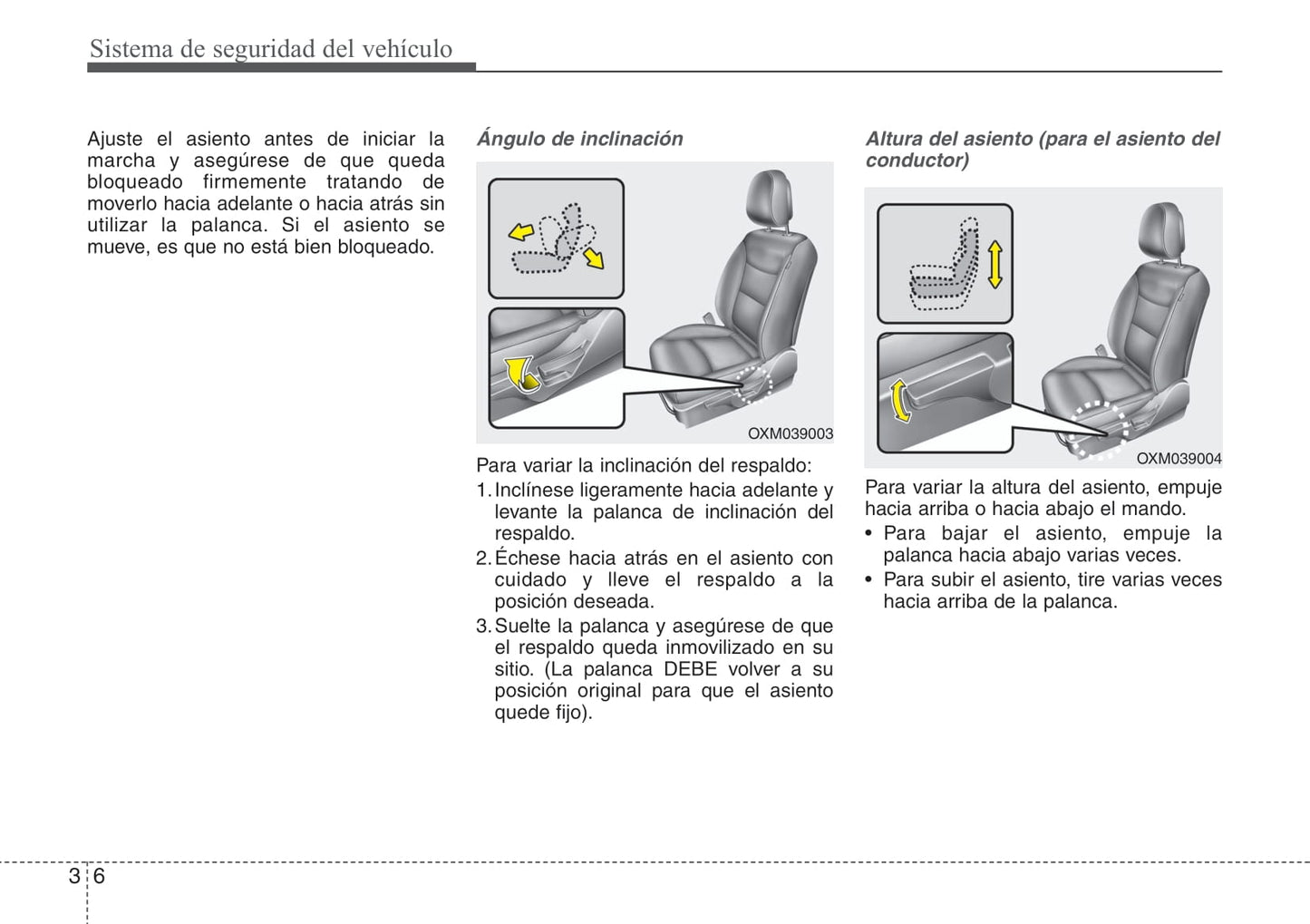 Sistema de seguridad del vehículo

Ajuste el asiento antes de iniciar la marcha y asegúrese de que queda bloqueado firmemente tratando de moverlo hacia adelante o hacia atrás sin utilizar la palanca. Si el asiento se mueve, es que no está bien bloqueado.

Ángulo de inclinación

OXM039003

Para variar la inclinación del respaldo:
1. Inclínese ligeramente hacia adelante y levante la palanca de inclinación del respaldo.
2. Échese hacia atrás en el asiento con cuidado y lleve el respaldo a la posición deseada.
3. Suelte la palanca y asegúrese de que el respaldo queda inmovilizado en su sitio. (La palanca DEBE volver a su posición original para que el asiento quede fijo).

Altura del asiento (para el asiento del conductor)

OXM039004

Para variar la altura del asiento, empuje hacia arriba o hacia abajo el mando.
• Para bajar el asiento, empuje la palanca hacia abajo varias veces.
• Para subir el asiento, tire varias veces hacia arriba de la palanca.

3 6