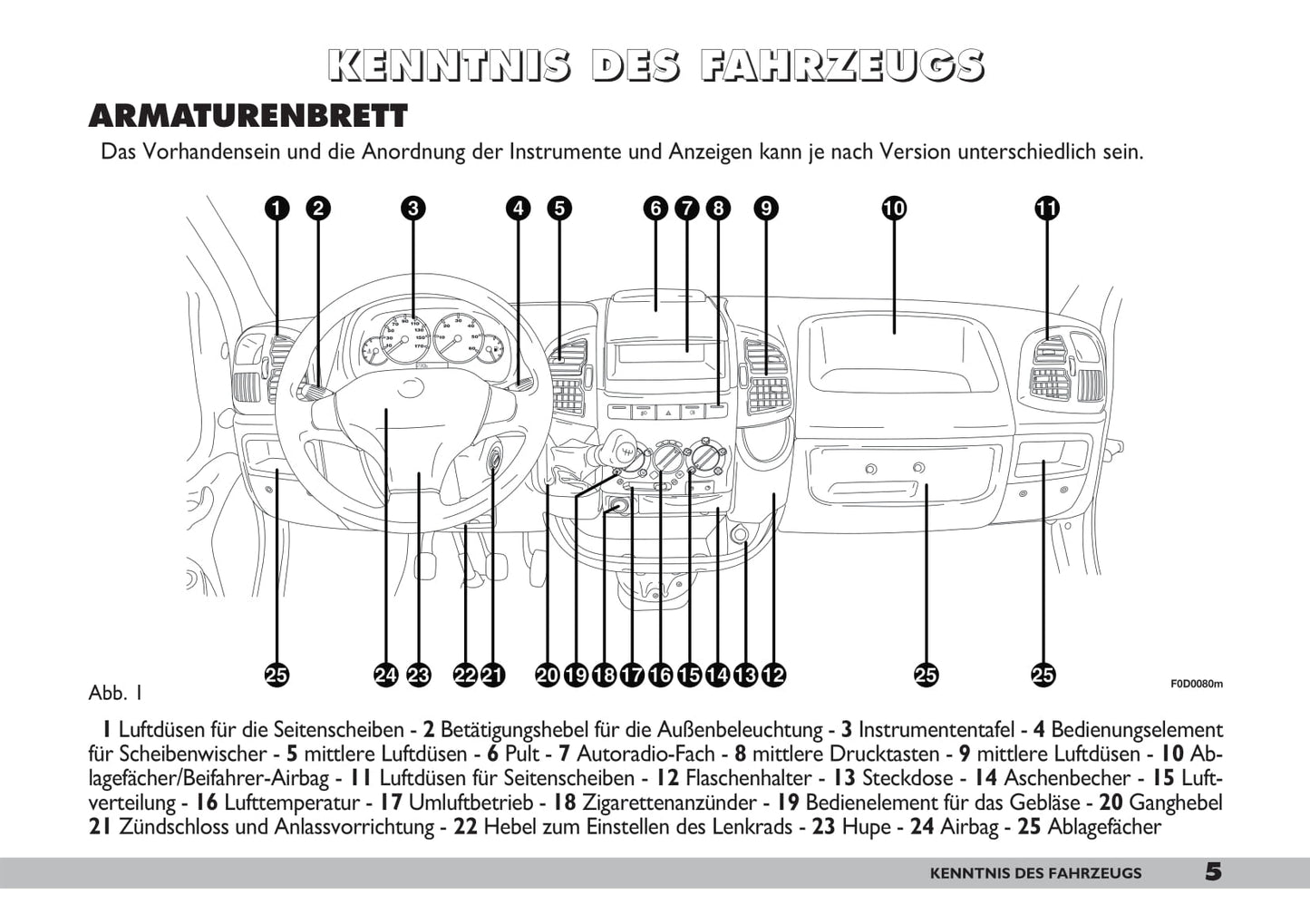 KENNTNIS DES FAHRZEUGS

ARMATURENBRETT

Das Vorhandensein und die Anordnung der Instrumente und Anzeigen kann je nach Version unterschiedlich sein.

1 2 3 4 5 6 7 8 9 10 11

25 24 23 22 21 20 19 18 17 16 15 14 13 12 25 25

Abb. 1

F0D0080m

1 Luftdüsen für die Seitenscheiben - 2 Betätigungshebel für die Außenbeleuchtung - 3 Instrumententafel - 4 Bedienungselement für Scheibenwischer - 5 mittlere Luftdüsen - 6 Pult - 7 Autoradio-Fach - 8 mittlere Drucktasten - 9 mittlere Luftdüsen - 10 Ablagefächer/Beifahrer-Airbag - 11 Luftdüsen für Seitenscheiben - 12 Flaschenhalter - 13 Steckdose - 14 Aschenbecher - 15 Luftverteilung - 16 Lufttemperatur - 17 Umluftbetrieb - 18 Zigarettenanzünder - 19 Bedienelement für das Gebläse - 20 Ganghebel 21 Zündschloss und Anlassvorrichtung - 22 Hebel zum Einstellen des Lenkrads - 23 Hupe - 24 Airbag - 25 Ablagefächer

KENNTNIS DES FAHRZEUGS 5