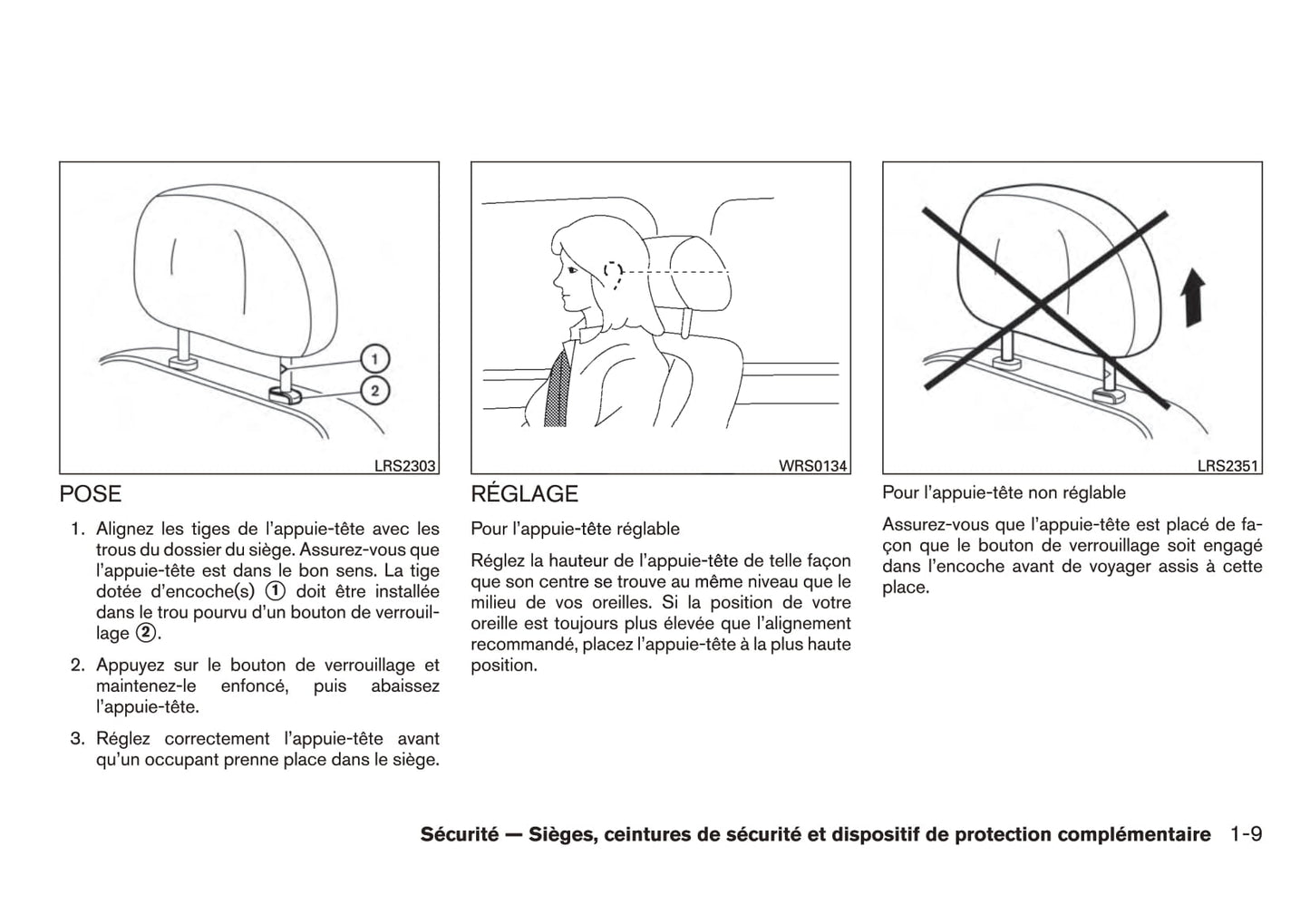 1

2

LRS2303

POSE

1. Alignez les tiges de l'appuie-tête avec les trous du dossier du siège. Assurez-vous que l'appuie-tête est dans le bon sens. La tige dotée d'encoche(s) ① doit être installée dans le trou pourvu d'un bouton de verrouillage ②.

2. Appuyez sur le bouton de verrouillage et maintenez-le enfoncé, puis abaissez l'appuie-tête.

3. Réglez correctement l'appuie-tête avant qu'un occupant prenne place dans le siège.

WRS0134

RÉGLAGE

Pour l'appuie-tête réglable

Réglez la hauteur de l'appuie-tête de telle façon que son centre se trouve au même niveau que le milieu de vos oreilles. Si la position de votre oreille est toujours plus élevée que l'alignement recommandé, placez l'appuie-tête à la plus haute position.

LRS2351

Pour l'appuie-tête non réglable

Assurez-vous que l'appuie-tête est placé de façon que le bouton de verrouillage soit engagé dans l'encoche avant de voyager assis à cette place.

Sécurité — Sièges, ceintures de sécurité et dispositif de protection complémentaire 1-9