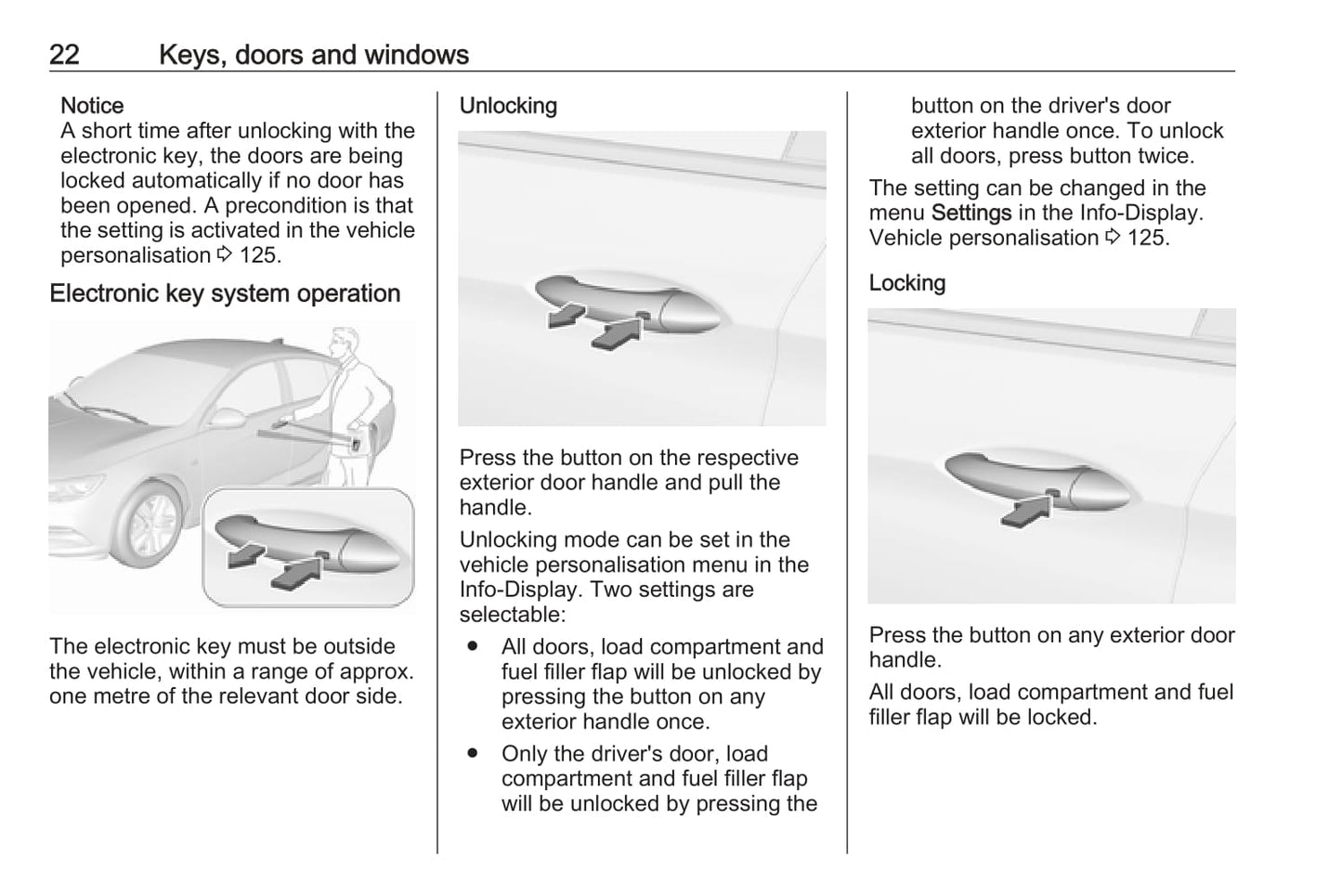 22 Keys, doors and windows

Notice
A short time after unlocking with the electronic key, the doors are being locked automatically if no door has been opened. A precondition is that the setting is activated in the vehicle personalisation ⇨ 125.

Electronic key system operation

The electronic key must be outside the vehicle, within a range of approx. one metre of the relevant door side.

Unlocking

Press the button on the respective exterior door handle and pull the handle.

Unlocking mode can be set in the vehicle personalisation menu in the Info-Display. Two settings are selectable:

● All doors, load compartment and fuel filler flap will be unlocked by pressing the button on any exterior handle once.

● Only the driver's door, load compartment and fuel filler flap will be unlocked by pressing the button on the driver's door exterior handle once. To unlock all doors, press button twice.

The setting can be changed in the menu Settings in the Info-Display. Vehicle personalisation ⇨ 125.

Locking

Press the button on any exterior door handle.

All doors, load compartment and fuel filler flap will be locked.