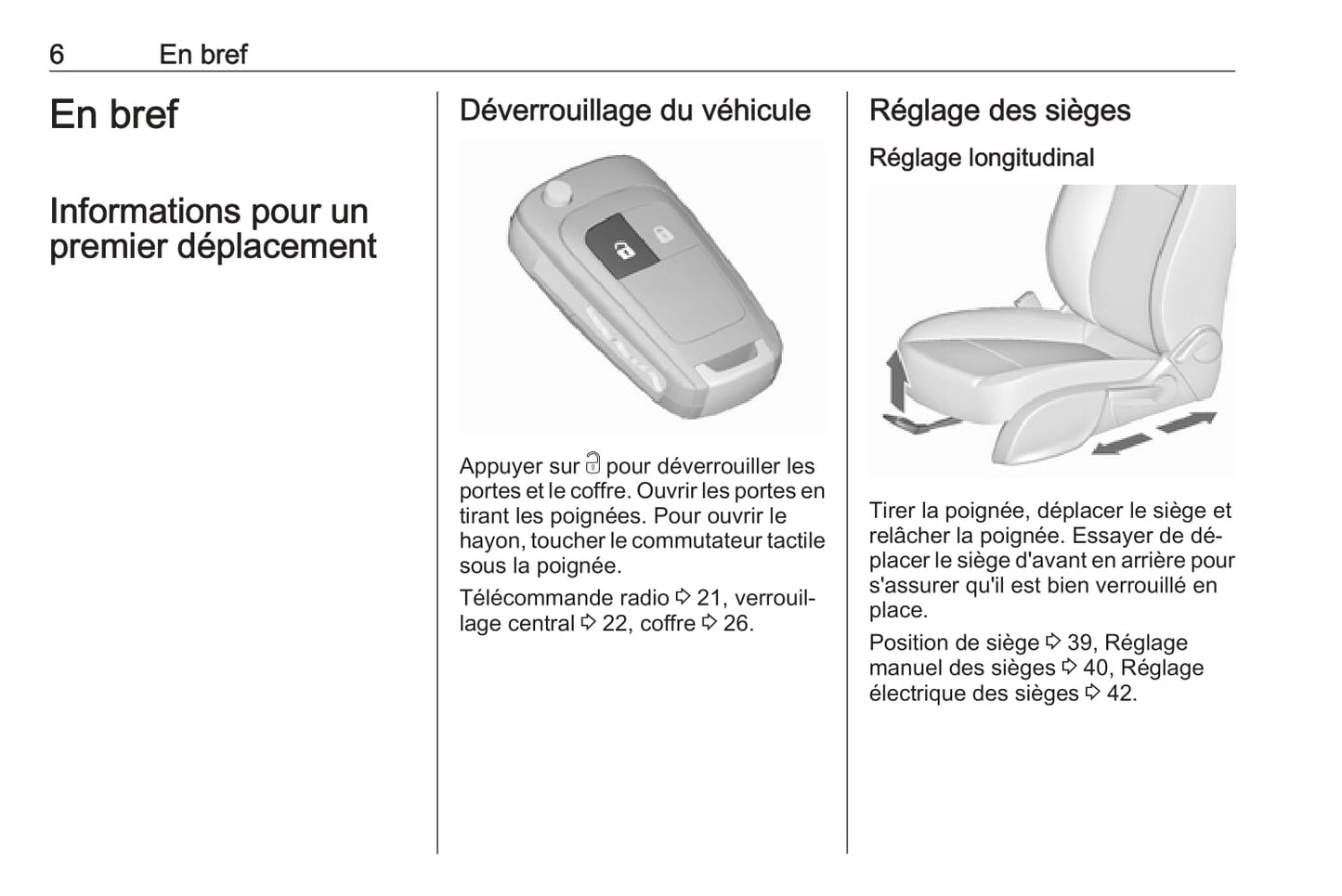 6 En bref

En bref

Informations pour un premier déplacement

Déverrouillage du véhicule

Appuyer sur 🔓 pour déverrouiller les portes et le coffre. Ouvrir les portes en tirant les poignées. Pour ouvrir le hayon, toucher le commutateur tactile sous la poignée.

Télécommande radio ⇨ 21, verrouillage central ⇨ 22, coffre ⇨ 26.

Réglage des sièges

Réglage longitudinal

Tirer la poignée, déplacer le siège et relâcher la poignée. Essayer de déplacer le siège d'avant en arrière pour s'assurer qu'il est bien verrouillé en place.

Position de siège ⇨ 39, Réglage manuel des sièges ⇨ 40, Réglage électrique des sièges ⇨ 42.