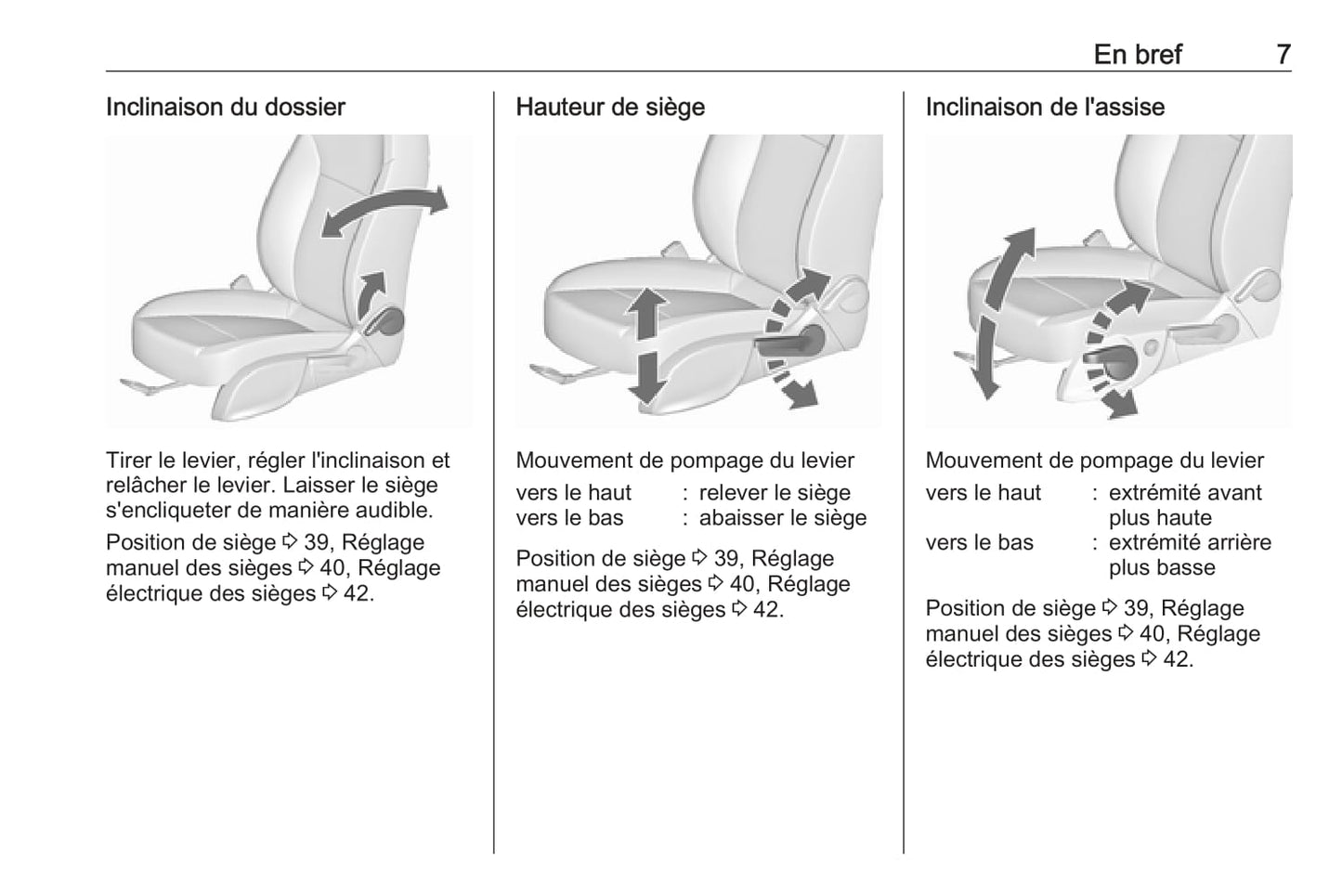 En bref 7

Inclinaison du dossier

Tirer le levier, régler l'inclinaison et relâcher le levier. Laisser le siège s'encliqueter de manière audible.

Position de siège ⇨ 39, Réglage manuel des sièges ⇨ 40, Réglage électrique des sièges ⇨ 42.

Hauteur de siège

Mouvement de pompage du levier

vers le haut : relever le siège
vers le bas : abaisser le siège

Position de siège ⇨ 39, Réglage manuel des sièges ⇨ 40, Réglage électrique des sièges ⇨ 42.

Inclinaison de l'assise

Mouvement de pompage du levier

vers le haut : extrémité avant plus haute
vers le bas : extrémité arrière plus basse

Position de siège ⇨ 39, Réglage manuel des sièges ⇨ 40, Réglage électrique des sièges ⇨ 42.